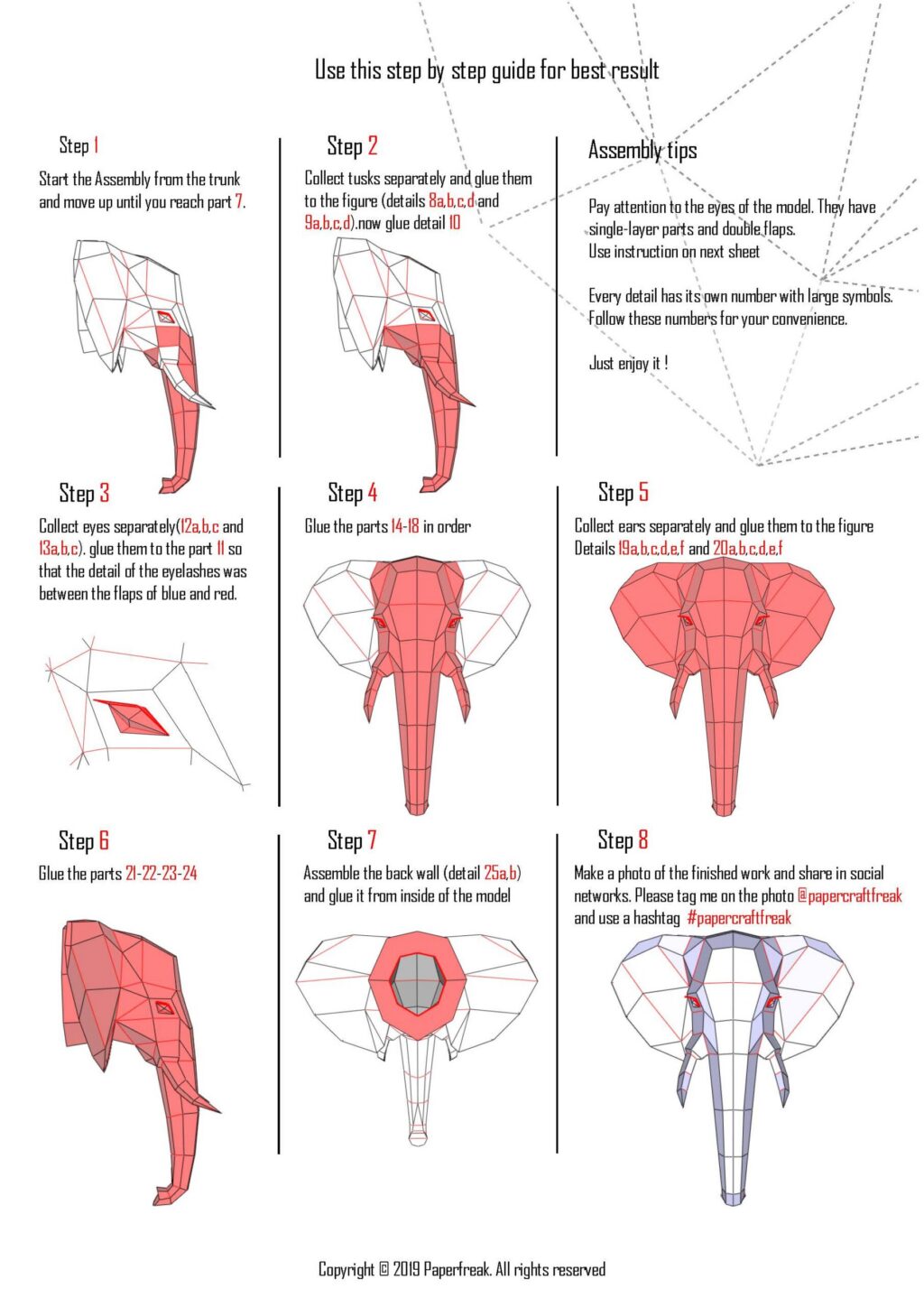 Use this step by step guide for best result

Step 1

Start the Assembly from the trunk and move up until you reach part 7.

Step 2

Collect tusks separately and glue them to the figure (details 8a,b,c,d and 9a,b,c,d).now glue detail 10

Assembly tips

Pay attention to the eyes of the model. They have single-layer parts and double flaps.
Use instruction on next sheet

Every detail has its own number with large symbols. Follow these numbers for your convenience.

Just enjoy it !

Step 3

Collect eyes separately(12a,b,c and 13a,b,c). glue them to the part 11 so that the detail of the eyelashes was between the flaps of blue and red.

Step 4

Glue the parts 14-18 in order

Step 5

Collect ears separately and glue them to the figure Details 19a,b,c,d,e,f and 20a,b,c,d,e,f

Step 6

Glue the parts 21-22-23-24

Step 7

Assemble the back wall (detail 25a,b) and glue it from inside of the model

Step 8

Make a photo of the finished work and share in social networks. Please tag me on the photo @papercraftfreak and use a hashtag #papercraftfreak

Copyright © 2019 Paperfreak. All rights reserved