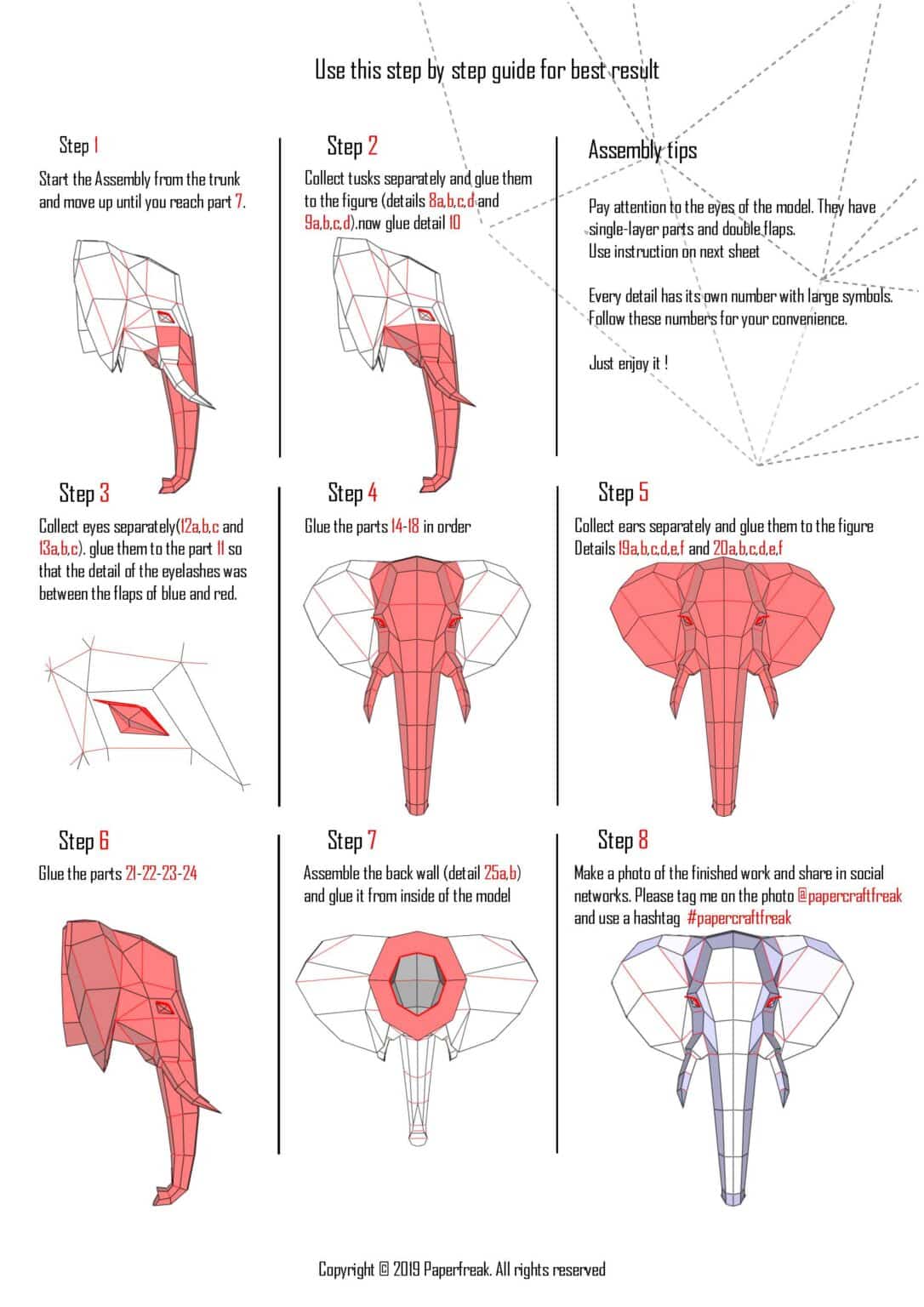 Use this step by step guide for best result

Step 1

Start the Assembly from the trunk and move up until you reach part 7.

Step 2

Collect tusks separately and glue them to the figure (details 8a,b,c,d and 9a,b,c,d).now glue detail 10

Assembly tips

Pay attention to the eyes of the model. They have single-layer parts and double flaps.
Use instruction on next sheet

Every detail has its own number with large symbols. Follow these numbers for your convenience.

Just enjoy it !

Step 3

Collect eyes separately(12a,b,c and 13a,b,c). glue them to the part 11 so that the detail of the eyelashes was between the flaps of blue and red.

Step 4

Glue the parts 14-18 in order

Step 5

Collect ears separately and glue them to the figure Details 19a,b,c,d,e,f and 20a,b,c,d,e,f

Step 6

Glue the parts 21-22-23-24

Step 7

Assemble the back wall (detail 25a,b) and glue it from inside of the model

Step 8

Make a photo of the finished work and share in social networks. Please tag me on the photo @papercraftfreak and use a hashtag #papercraftfreak

Copyright © 2019 Paperfreak. All rights reserved