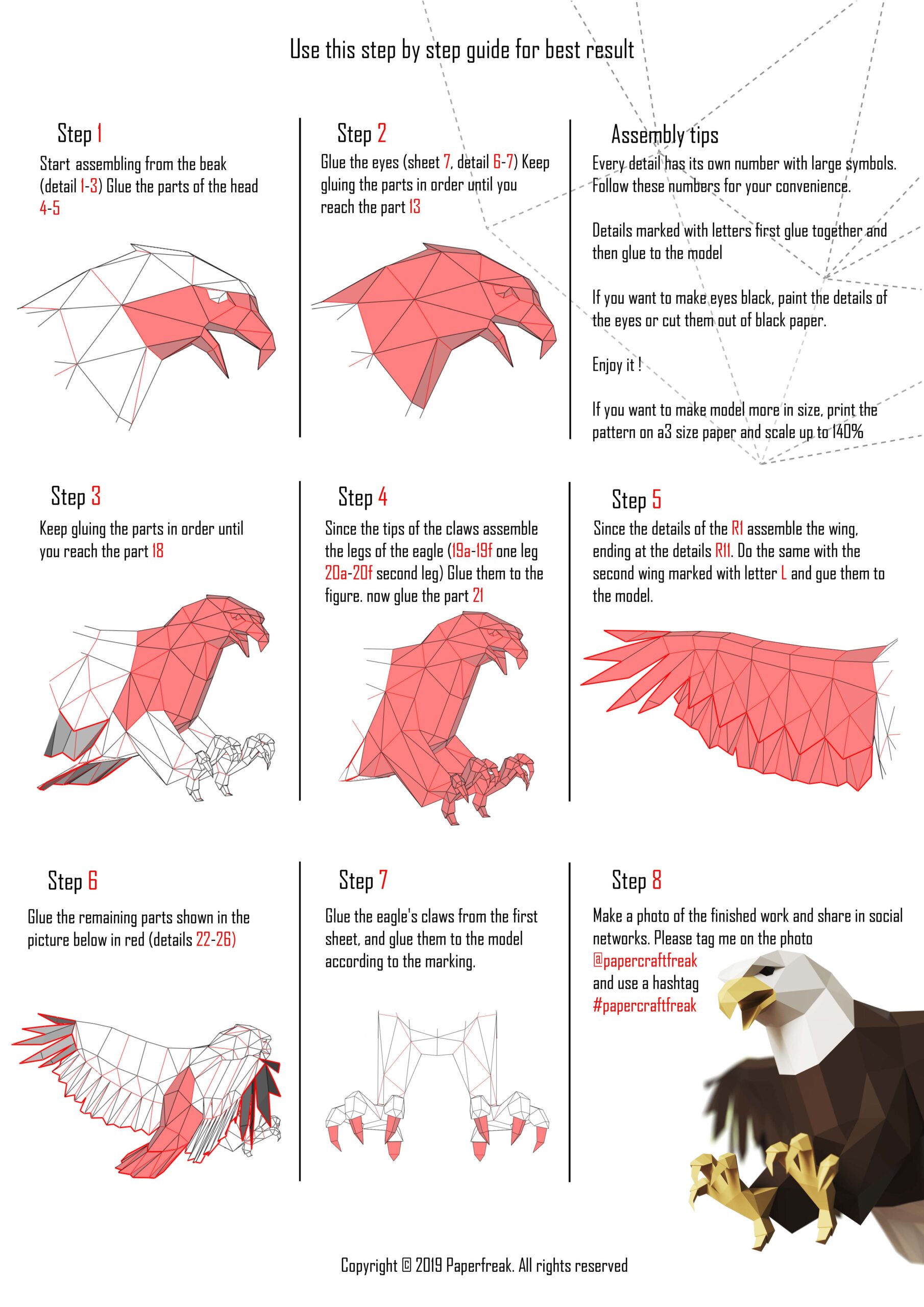 Use this step by step guide for best result

Step 1

Start assembling from the beak (detail 1-3) Glue the parts of the head 4-5

Step 2

Glue the eyes (sheet 7, detail 6-7) Keep gluing the parts in order until you reach the part 13

Assembly tips

Every detail has its own number with large symbols. Follow these numbers for your convenience.

Details marked with letters first glue together and then glue to the model

If you want to make eyes black, paint the details of the eyes or cut them out of black paper.

Enjoy it !

If you want to make model more in size, print the pattern on a3 size paper and scale up to 140%

Step 3

Keep gluing the parts in order until you reach the part 18

Step 4

Since the tips of the claws assemble the legs of the eagle (19a-19f one leg 20a-20f second leg) Glue them to the figure. now glue the part 21

Step 5

Since the details of the R1 assemble the wing, ending at the details R11. Do the same with the second wing marked with letter L and gue them to the model.

Step 6

Glue the remaining parts shown in the picture below in red (details 22-26)

Step 7

Glue the eagle's claws from the first sheet, and glue them to the model according to the marking.

Step 8

Make a photo of the finished work and share in social networks. Please tag me on the photo
@papercraftfreak
and use a hashtag
#papercraftfreak

Copyright © 2019 Paperfreak. All rights reserved