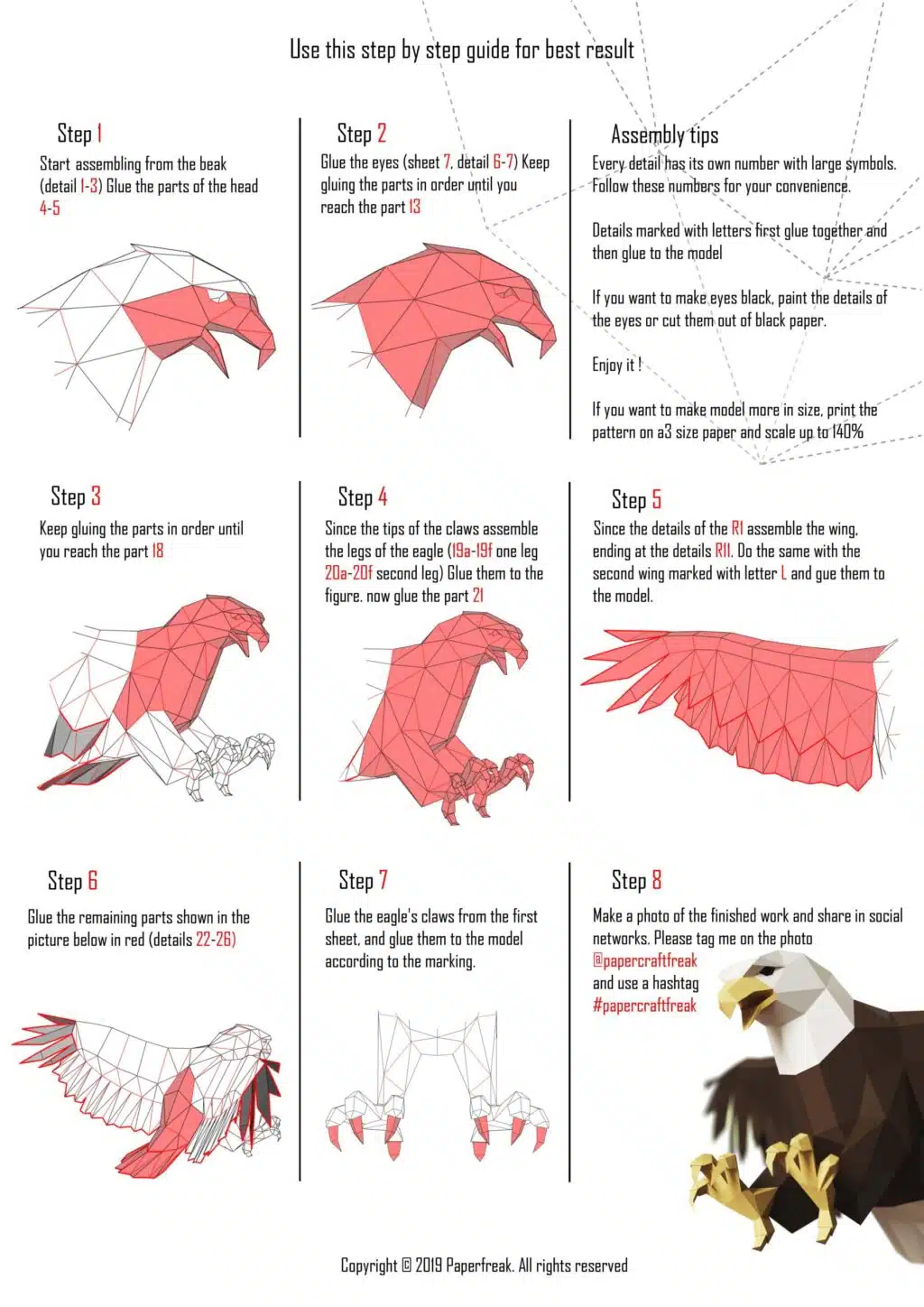 Use this step by step guide for best result

Step 1
Start assembling from the beak (detail 1-3) Glue the parts of the head 4-5

Step 2
Glue the eyes (sheet 7, detail 6-7) Keep gluing the parts in order until you reach the part 13

Assembly tips
Every detail has its own number with large symbols. Follow these numbers for your convenience.

Details marked with letters first glue together and then glue to the model

If you want to make eyes black, paint the details of the eyes or cut them out of black paper.

Enjoy it !

If you want to make model more in size, print the pattern on a3 size paper and scale up to 140%

Step 3
Keep gluing the parts in order until you reach the part 18

Step 4
Since the tips of the claws assemble the legs of the eagle (19a-19f one leg 20a-20f second leg) Glue them to the figure. now glue the part 21

Step 5
Since the details of the R1 assemble the wing, ending at the details R11. Do the same with the second wing marked with letter L and gue them to the model.

Step 6
Glue the remaining parts shown in the picture below in red (details 22-26)

Step 7
Glue the eagle's claws from the first sheet, and glue them to the model according to the marking.

Step 8
Make a photo of the finished work and share in social networks. Please tag me on the photo
@papercraftfreak
and use a hashtag
#papercraftfreak

Copyright © 2019 Paperfreak. All rights reserved