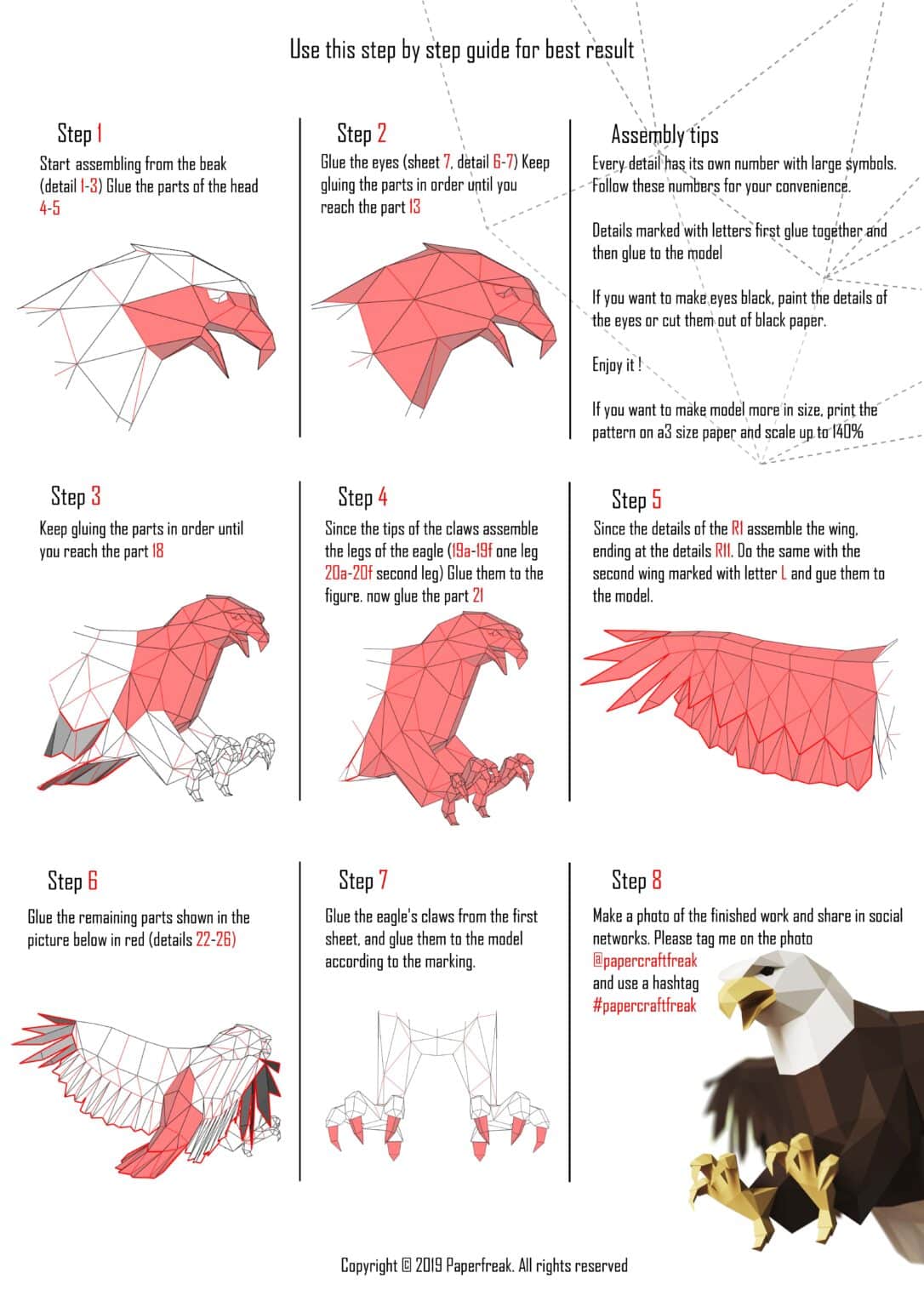 Use this step by step guide for best result

Step 1

Start assembling from the beak (detail 1-3) Glue the parts of the head 4-5

Step 2

Glue the eyes (sheet 7, detail 6-7) Keep gluing the parts in order until you reach the part 13

Assembly tips

Every detail has its own number with large symbols. Follow these numbers for your convenience.

Details marked with letters first glue together and then glue to the model

If you want to make eyes black, paint the details of the eyes or cut them out of black paper.

Enjoy it !

If you want to make model more in size, print the pattern on a3 size paper and scale up to 140%

Step 3

Keep gluing the parts in order until you reach the part 18

Step 4

Since the tips of the claws assemble the legs of the eagle (19a-19f one leg 20a-20f second leg) Glue them to the figure. now glue the part 21

Step 5

Since the details of the R1 assemble the wing, ending at the details R11. Do the same with the second wing marked with letter L and gue them to the model.

Step 6

Glue the remaining parts shown in the picture below in red (details 22-26)

Step 7

Glue the eagle's claws from the first sheet, and glue them to the model according to the marking.

Step 8

Make a photo of the finished work and share in social networks. Please tag me on the photo @papercraftfreak and use a hashtag #papercraftfreak

Copyright © 2019 Paperfreak. All rights reserved