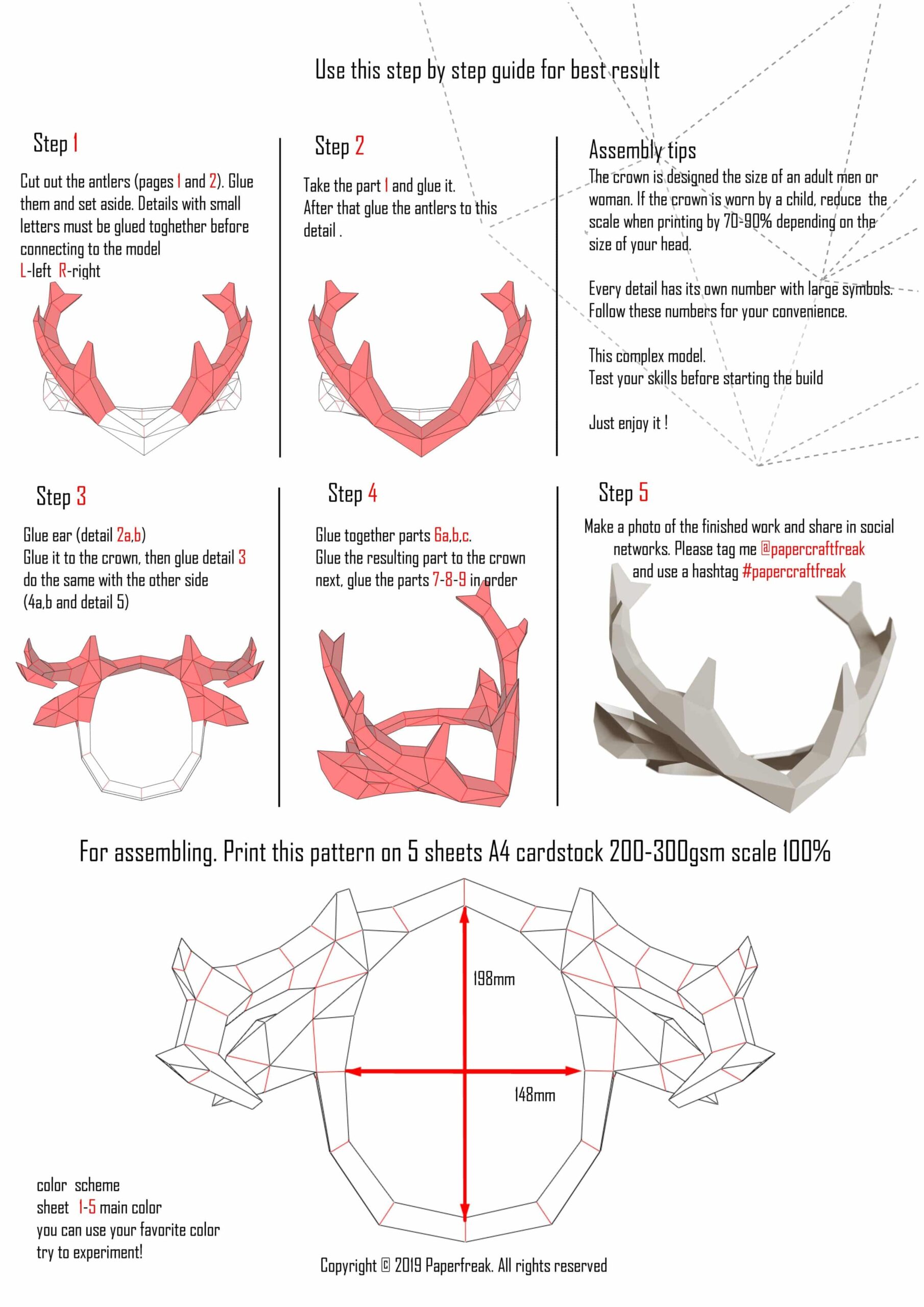 Use this step by step guide for best result

Step 1

Cut out the antlers (pages 1 and 2). Glue them and set aside. Details with small letters must be glued toghether before connecting to the model
L-left R-right

Step 2

Take the part 1 and glue it.
After that glue the antlers to this detail .

Assembly tips

The crown is designed the size of an adult men or woman. If the crown is worn by a child, reduce the scale when printing by 70-90% depending on the size of your head.

Every detail has its own number with large symbols. Follow these numbers for your convenience.

This complex model.
Test your skills before starting the build

Just enjoy it !

Step 3

Glue ear (detail 2a,b)
Glue it to the crown, then glue detail 3 do the same with the other side (4a,b and detail 5)

Step 4

Glue together parts 6a,b,c.
Glue the resulting part to the crown next, glue the parts 7-8-9 in order

Step 5

Make a photo of the finished work and share in social networks. Please tag me @papercraftfreak and use a hashtag #papercraftfreak

For assembling. Print this pattern on 5 sheets A4 cardstock 200-300gsm scale 100%

198mm

148mm

color scheme
sheet 1-5 main color
you can use your favorite color
try to experiment!

Copyright © 2019 Paperfreak. All rights reserved