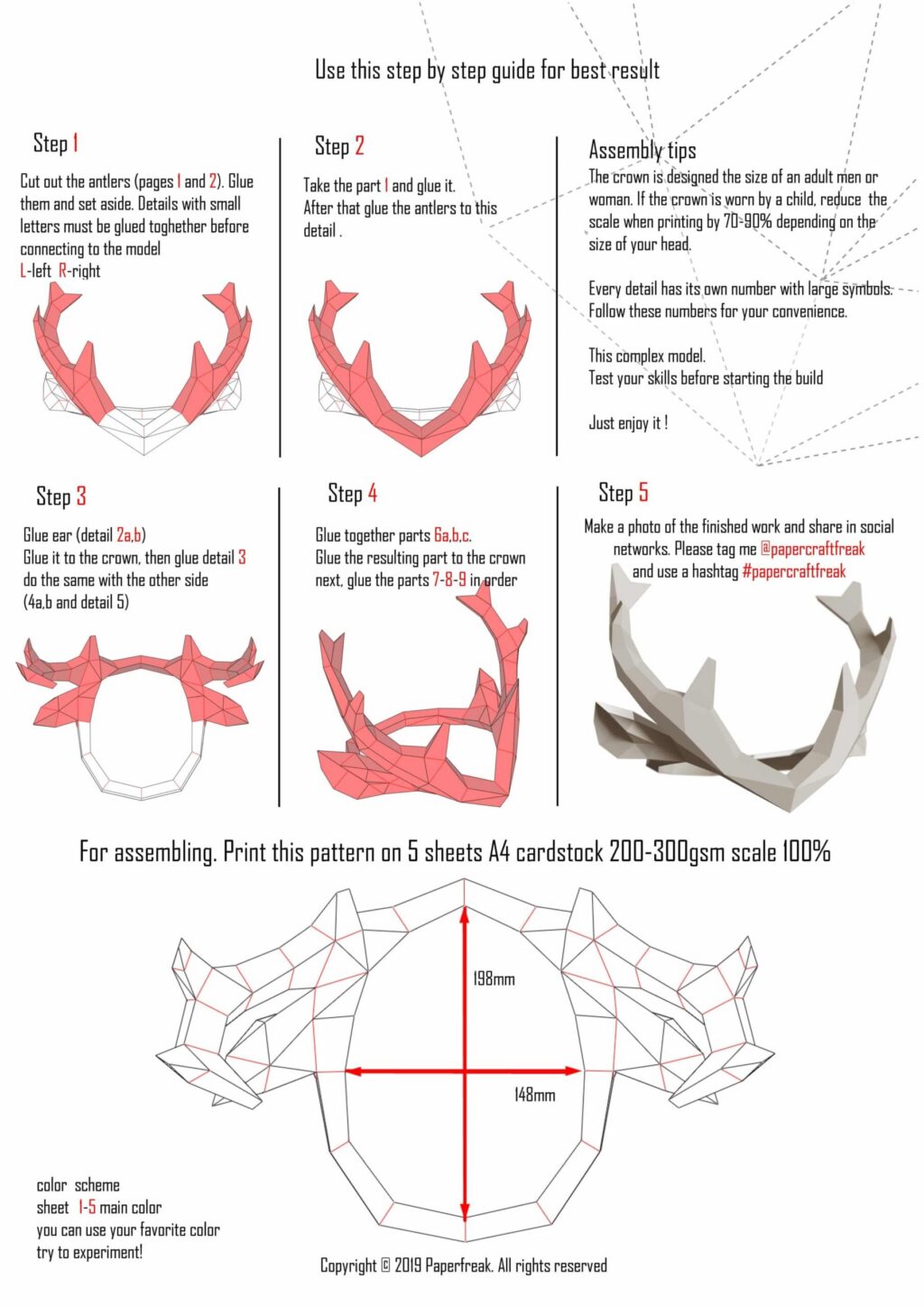 Use this step by step guide for best result

Step 1

Cut out the antlers (pages 1 and 2). Glue them and set aside. Details with small letters must be glued toghether before connecting to the model
L-left R-right

Step 2

Take the part 1 and glue it.
After that glue the antlers to this detail .

Assembly tips

The crown is designed the size of an adult men or woman. If the crown is worn by a child, reduce the scale when printing by 70-90% depending on the size of your head.

Every detail has its own number with large symbols. Follow these numbers for your convenience.

This complex model.
Test your skills before starting the build

Just enjoy it !

Step 3

Glue ear (detail 2a,b)
Glue it to the crown, then glue detail 3
do the same with the other side
(4a,b and detail 5)

Step 4

Glue together parts 6a,b,c.
Glue the resulting part to the crown
next, glue the parts 7-8-9 in order

Step 5

Make a photo of the finished work and share in social networks. Please tag me @papercraftfreak and use a hashtag #papercraftfreak

For assembling. Print this pattern on 5 sheets A4 cardstock 200-300gsm scale 100%

198mm

148mm

color scheme
sheet 1-5 main color
you can use your favorite color
try to experiment!

Copyright © 2019 Paperfreak. All rights reserved