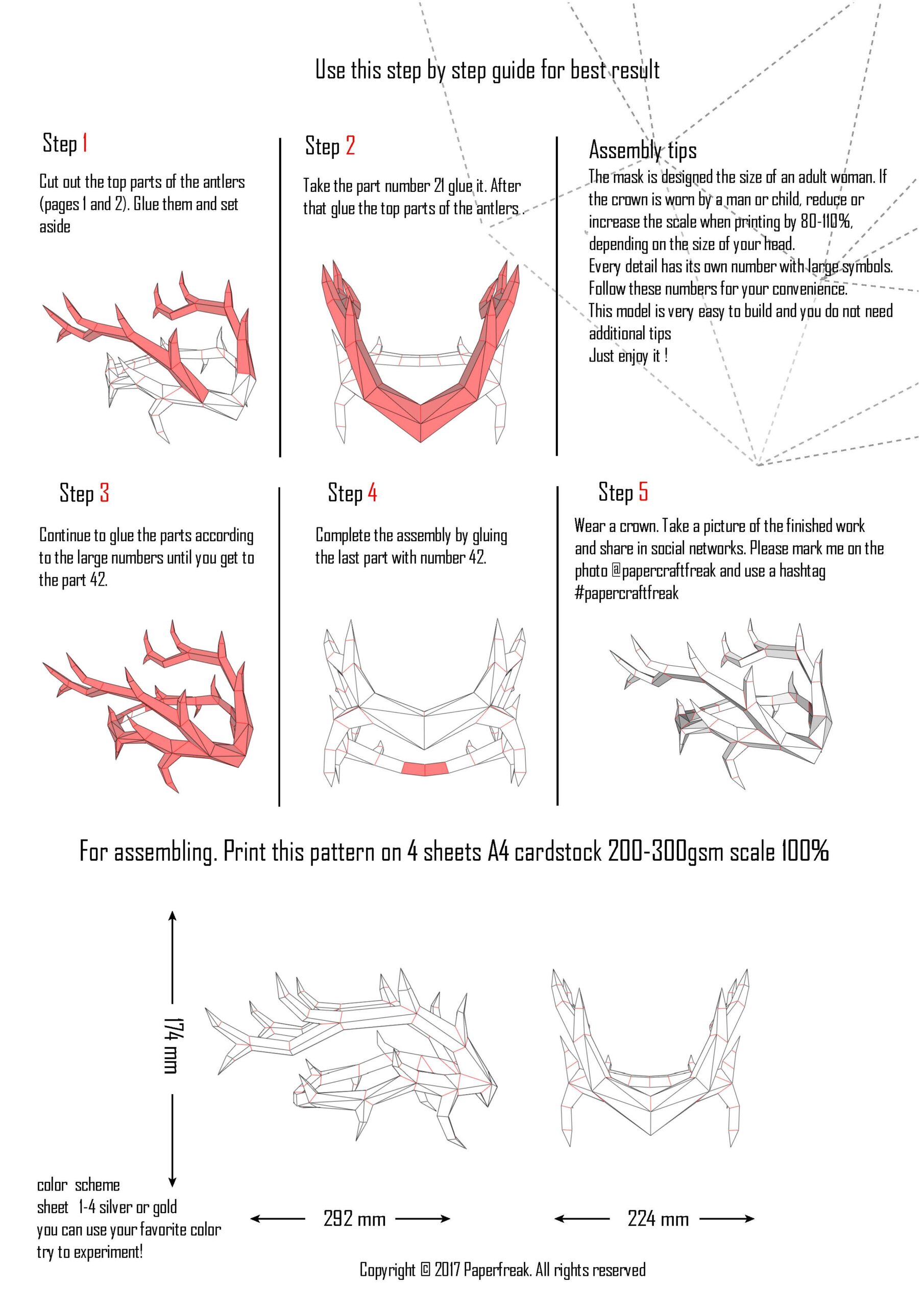 Use this step by step guide for best result

Step 1

Cut out the top parts of the antlers (pages 1 and 2). Glue them and set aside

Step 2

Take the part number 21 glue it. After that glue the top parts of the antlers .

Assembly tips

The mask is designed the size of an adult woman. If the crown is worn by a man or child, reduce or increase the scale when printing by 80-110%, depending on the size of your head.
Every detail has its own number with large symbols. Follow these numbers for your convenience.
This model is very easy to build and you do not need additional tips
Just enjoy it !

Step 3

Continue to glue the parts according to the large numbers until you get to the part 42.

Step 4

Complete the assembly by gluing the last part with number 42.

Step 5

Wear a crown. Take a picture of the finished work and share in social networks. Please mark me on the photo @papercraftfreak and use a hashtag #papercraftfreak

For assembling. Print this pattern on 4 sheets A4 cardstock 200-300gsm scale 100%

174 mm

292 mm

224 mm

color scheme
sheet 1-4 silver or gold
you can use your favorite color
try to experiment!

Copyright © 2017 Paperfreak. All rights reserved