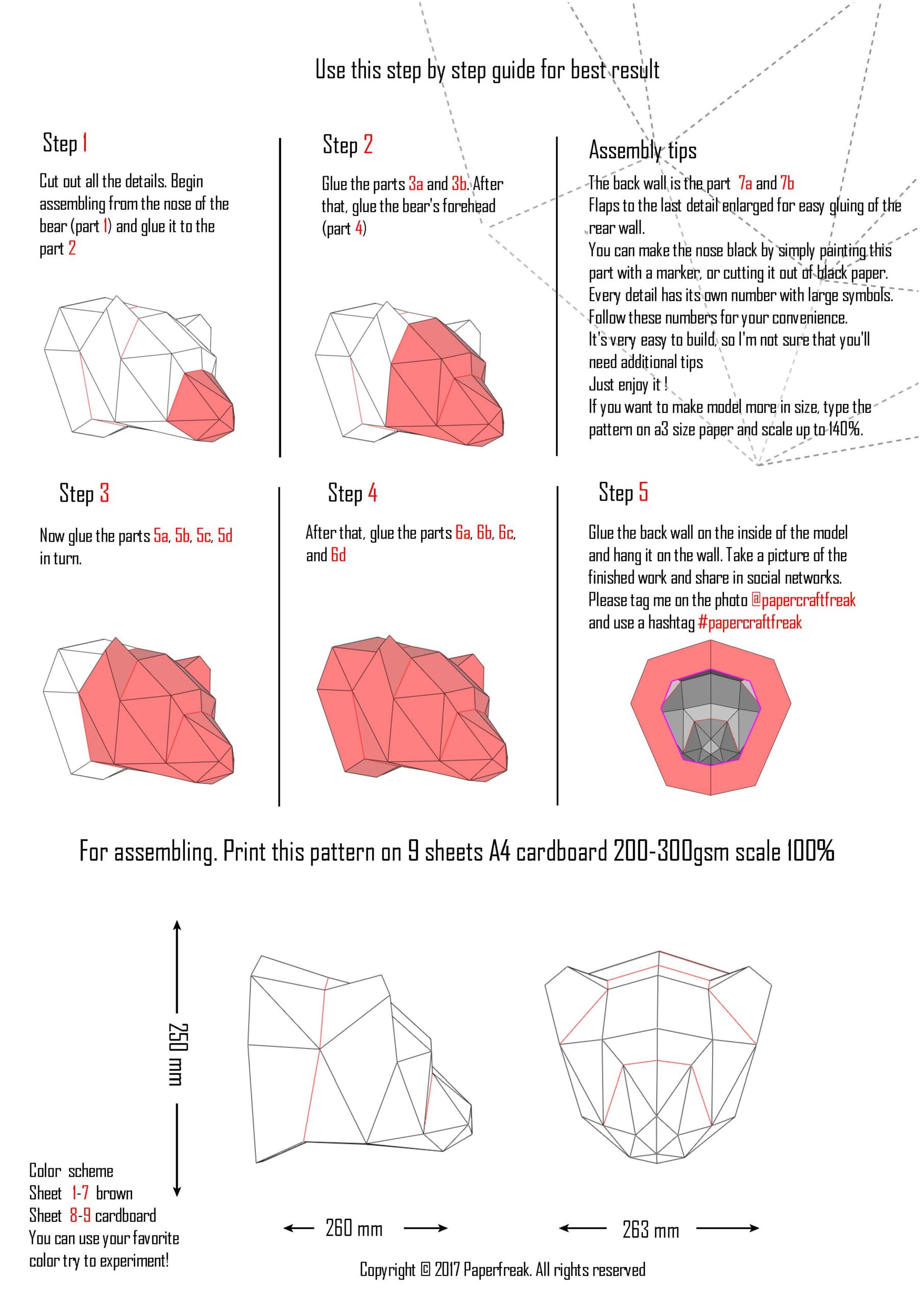 Use this step by step guide for best result

Step 1

Cut out all the details. Begin assembling from the nose of the bear (part 1) and glue it to the part 2

Step 2

Glue the parts 3a and 3b. After that, glue the bear's forehead (part 4)

Assembly tips

The back wall is the part 7a and 7b
Flaps to the last detail enlarged for easy gluing of the rear wall.
You can make the nose black by simply painting this part with a marker, or cutting it out of black paper.
Every detail has its own number with large symbols.
Follow these numbers for your convenience.
It's very easy to build, so I'm not sure that you'll need additional tips
Just enjoy it !
If you want to make model more in size, type the pattern on a3 size paper and scale up to 140%.

Step 3

Now glue the parts 5a, 5b, 5c, 5d in turn.

Step 4

After that, glue the parts 6a, 6b, 6c, and 6d

Step 5

Glue the back wall on the inside of the model and hang it on the wall. Take a picture of the finished work and share in social networks.
Please tag me on the photo @papercraftfreak and use a hashtag #papercraftfreak

For assembling. Print this pattern on 9 sheets A4 cardboard 200-300gsm scale 100%

250 mm

260 mm

263 mm

Color scheme
Sheet 1-7 brown
Sheet 8-9 cardboard
You can use your favorite color try to experiment!

Copyright © 2017 Paperfreak. All rights reserved