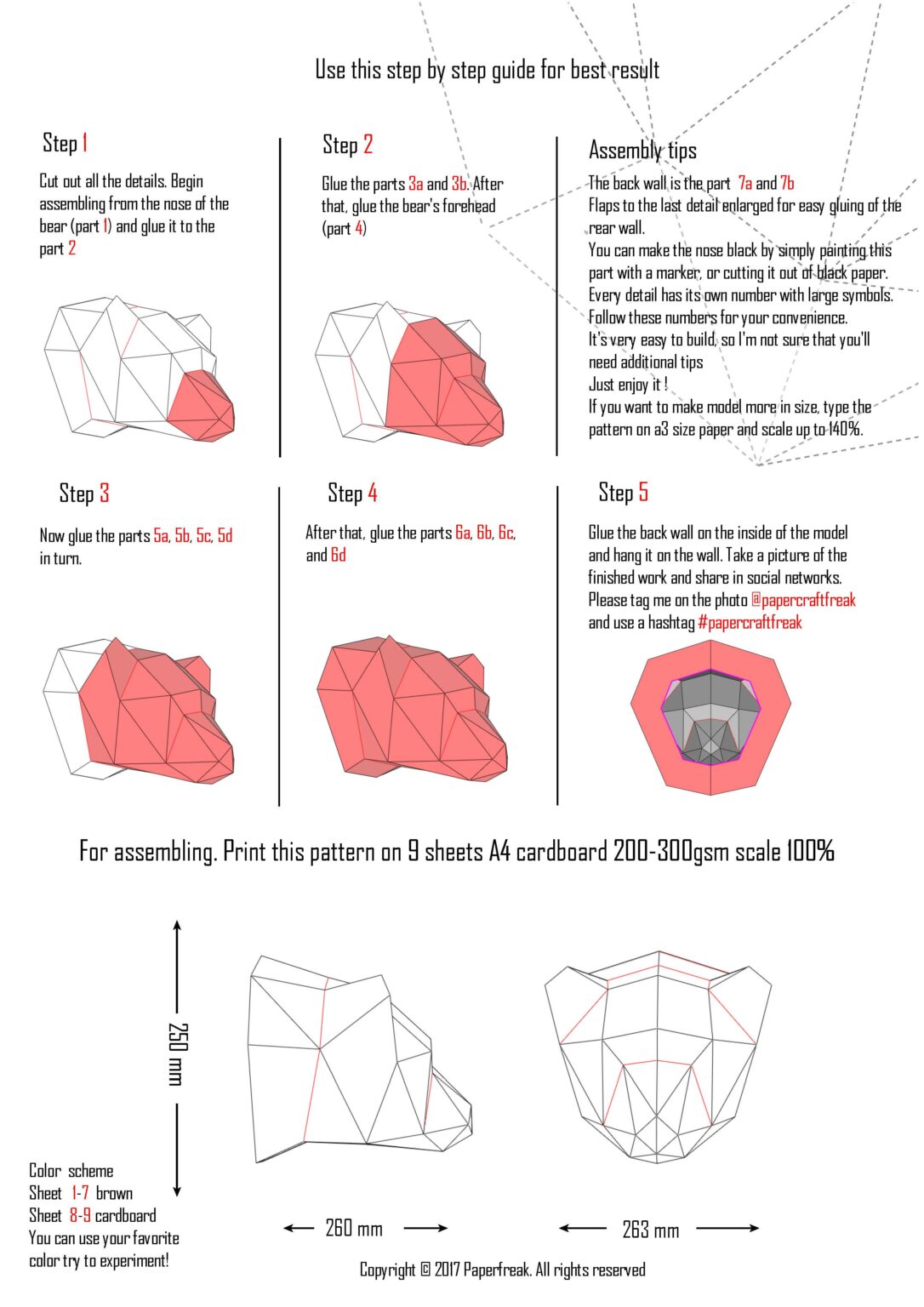 Use this step by step guide for best result

Step 1

Cut out all the details. Begin assembling from the nose of the bear (part 1) and glue it to the part 2

Step 2

Glue the parts 3a and 3b. After that, glue the bear's forehead (part 4)

Assembly tips

The back wall is the part 7a and 7b
Flaps to the last detail enlarged for easy gluing of the rear wall.
You can make the nose black by simply painting this part with a marker, or cutting it out of black paper.
Every detail has its own number with large symbols.
Follow these numbers for your convenience.
It's very easy to build, so I'm not sure that you'll need additional tips
Just enjoy it !
If you want to make model more in size, type the pattern on a3 size paper and scale up to 140%.

Step 3

Now glue the parts 5a, 5b, 5c, 5d in turn.

Step 4

After that, glue the parts 6a, 6b, 6c, and 6d

Step 5

Glue the back wall on the inside of the model and hang it on the wall. Take a picture of the finished work and share in social networks.
Please tag me on the photo @papercraftfreak and use a hashtag #papercraftfreak

For assembling. Print this pattern on 9 sheets A4 cardboard 200-300gsm scale 100%

250 mm

260 mm

263 mm

Color scheme
Sheet 1-7 brown
Sheet 8-9 cardboard
You can use your favorite color try to experiment!

Copyright © 2017 Paperfreak. All rights reserved