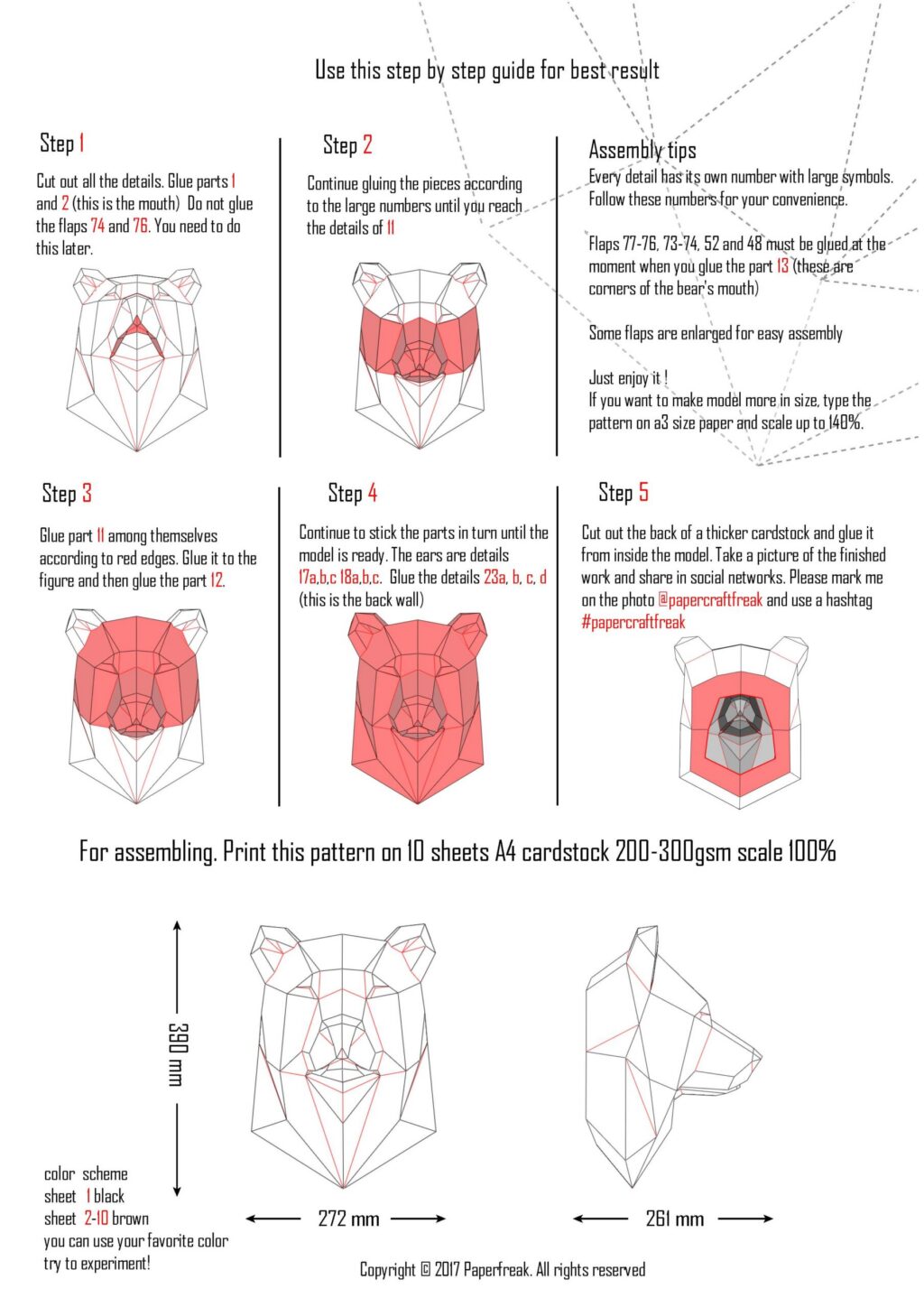 Use this step by step guide for best result

Step 1

Cut out all the details. Glue parts 1 and 2 (this is the mouth) Do not glue the flaps 74 and 76. You need to do this later.

Step 2

Continue gluing the pieces according to the large numbers until you reach the details of 11

Assembly tips

Every detail has its own number with large symbols. Follow these numbers for your convenience.

Flaps 77-76, 73-74, 52 and 48 must be glued at the moment when you glue the part 13 (these are corners of the bear's mouth)

Some flaps are enlarged for easy assembly

Just enjoy it !
If you want to make model more in size, type the pattern on a3 size paper and scale up to 140%.

Step 3

Glue part 11 among themselves according to red edges. Glue it to the figure and then glue the part 12.

Step 4

Continue to stick the parts in turn until the model is ready. The ears are details 17a,b,c 18a,b,c. Glue the details 23a, b, c, d (this is the back wall)

Step 5

Cut out the back of a thicker cardstock and glue it from inside the model. Take a picture of the finished work and share in social networks. Please mark me on the photo @papercraftfreak and use a hashtag #papercraftfreak

For assembling. Print this pattern on 10 sheets A4 cardstock 200-300gsm scale 100%

390 mm

272 mm

261 mm

color scheme
sheet 1 black
sheet 2-10 brown
you can use your favorite color
try to experiment!

Copyright © 2017 Paperfreak. All rights reserved