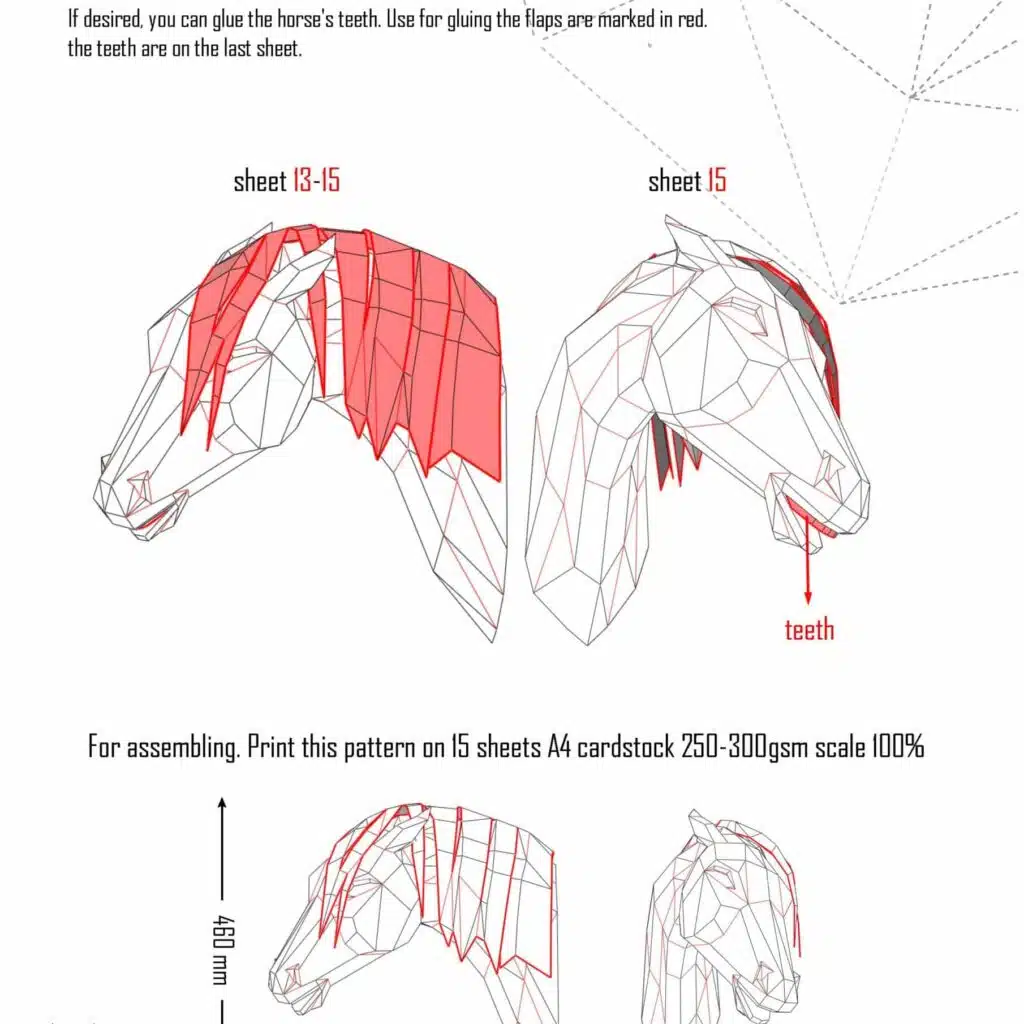 If desired, you can glue the horse's teeth. Use for gluing the flaps are marked in red. the teeth are on the last sheet.

sheet 13-15

sheet 15

teeth

For assembling. Print this pattern on 15 sheets A4 cardstock 250-300gsm scale 100%

460 mm