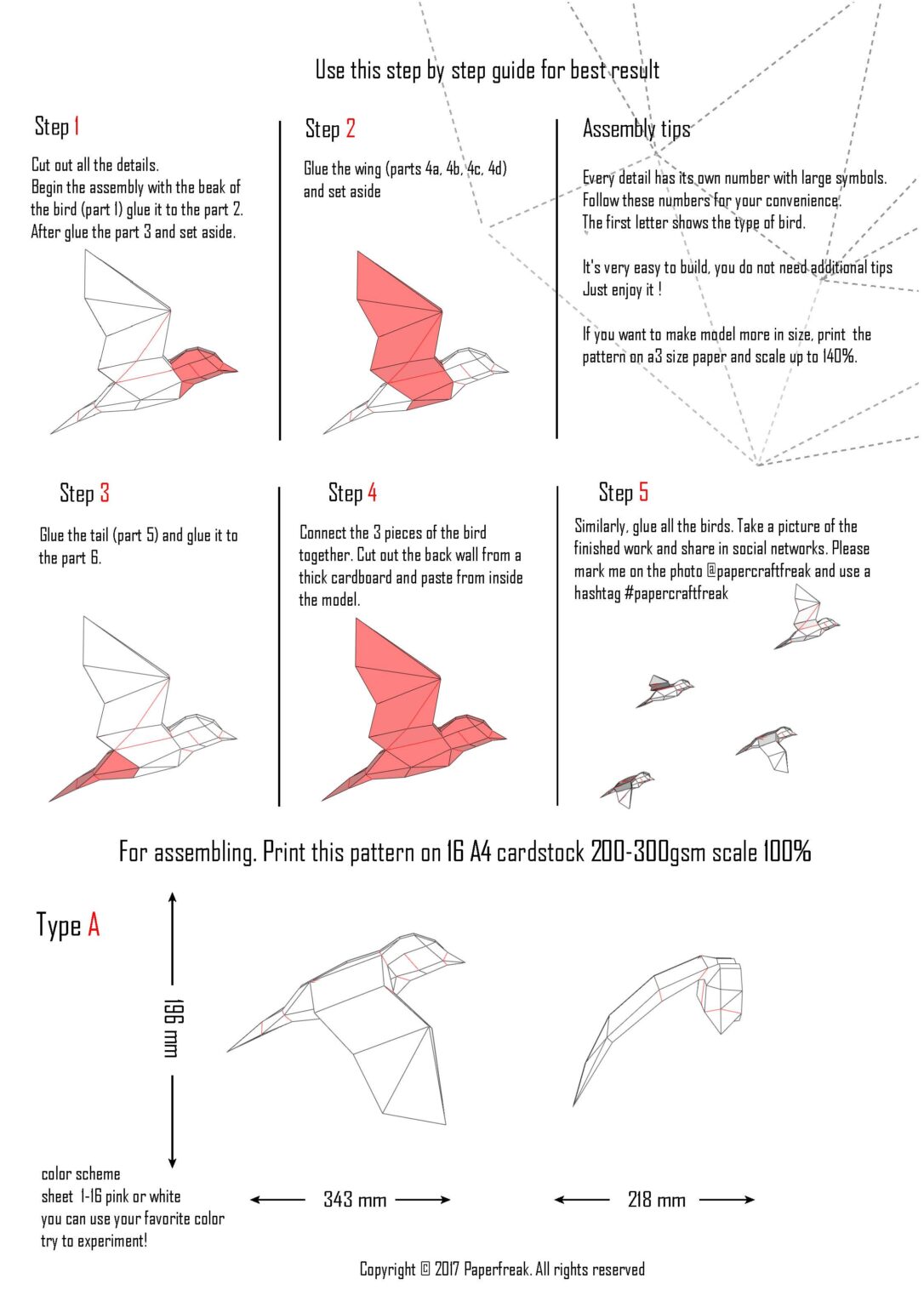 Use this step by step guide for best result

Step 1

Cut out all the details.
Begin the assembly with the beak of the bird (part 1) glue it to the part 2. After glue the part 3 and set aside.

Step 2

Glue the wing (parts 4a, 4b, 4c, 4d) and set aside

Assembly tips

Every detail has its own number with large symbols. Follow these numbers for your convenience. The first letter shows the type of bird.

It's very easy to build, you do not need additional tips Just enjoy it !

If you want to make model more in size, print the pattern on a3 size paper and scale up to 140%.

Step 3

Glue the tail (part 5) and glue it to the part 6.

Step 4

Connect the 3 pieces of the bird together. Cut out the back wall from a thick cardboard and paste from inside the model.

Step 5

Similarly, glue all the birds. Take a picture of the finished work and share in social networks. Please mark me on the photo @papercraftfreak and use a hashtag #papercraftfreak

For assembling. Print this pattern on 16 A4 cardstock 200-300gsm scale 100%

Type A

196 mm

color scheme
sheet 1-16 pink or white
you can use your favorite color
try to experiment!

343 mm

218 mm

Copyright © 2017 Paperfreak. All rights reserved