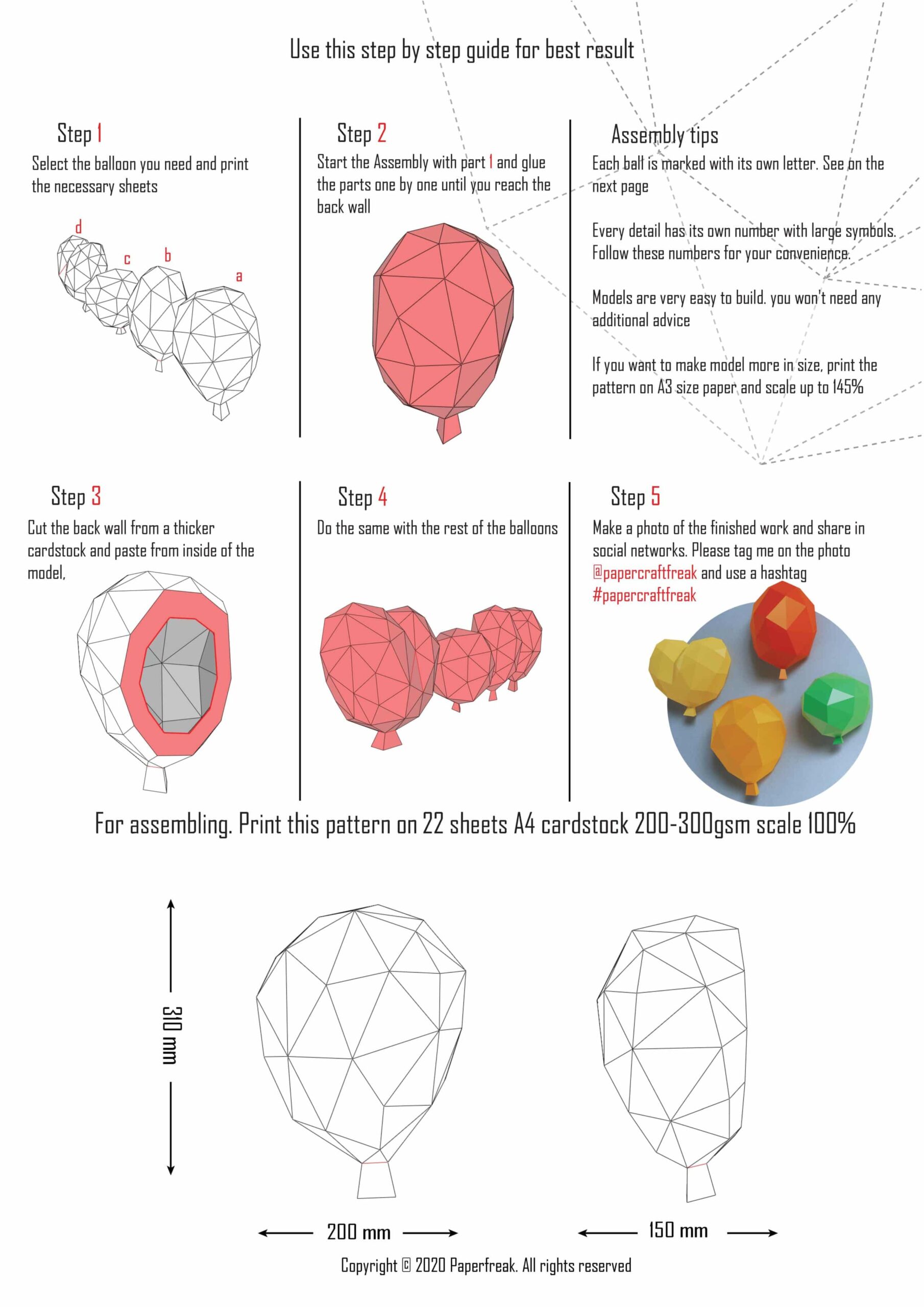 Use this step by step guide for best result

Step 1

Select the balloon you need and print the necessary sheets

d
c
b
a

Step 2

Start the Assembly with part 1 and glue the parts one by one until you reach the back wall

Assembly tips

Each ball is marked with its own letter. See on the next page

Every detail has its own number with large symbols. Follow these numbers for your convenience.

Models are very easy to build. you won't need any additional advice

If you want to make model more in size, print the pattern on A3 size paper and scale up to 145%

Step 3

Cut the back wall from a thicker cardstock and paste from inside of the model,

Step 4

Do the same with the rest of the balloons

Step 5

Make a photo of the finished work and share in social networks. Please tag me on the photo @papercraftfreak and use a hashtag #papercraftfreak

For assembling. Print this pattern on 22 sheets A4 cardstock 200-300gsm scale 100%

310 mm

200 mm

150 mm

Copyright © 2020 Paperfreak. All rights reserved