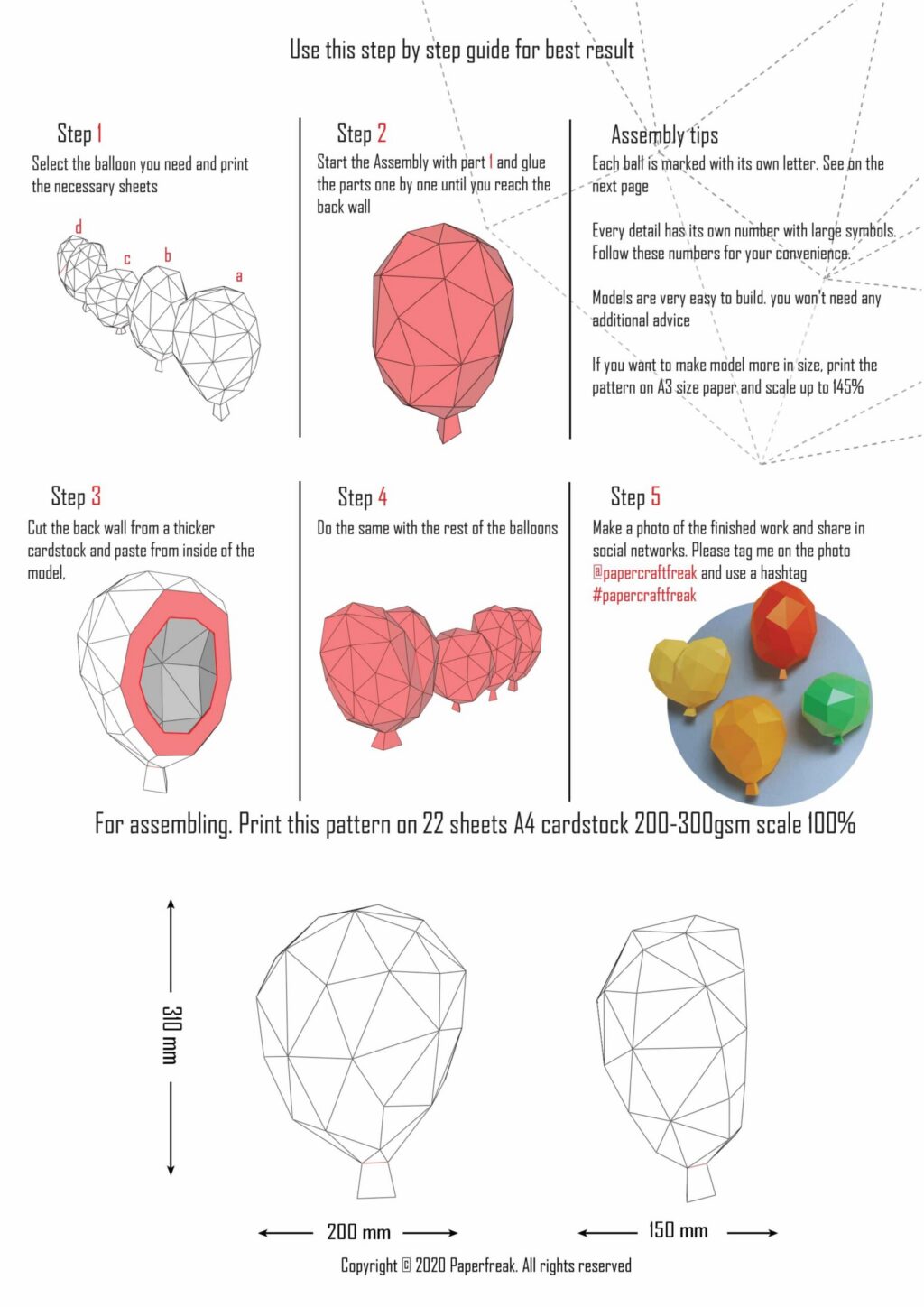 Use this step by step guide for best result

Step 1
Select the balloon you need and print the necessary sheets

d
c
b
a

Step 2
Start the Assembly with part 1 and glue the parts one by one until you reach the back wall

Assembly tips
Each ball is marked with its own letter. See on the next page

Every detail has its own number with large symbols. Follow these numbers for your convenience.

Models are very easy to build. you won't need any additional advice

If you want to make model more in size, print the pattern on A3 size paper and scale up to 145%

Step 3
Cut the back wall from a thicker cardstock and paste from inside of the model,

Step 4
Do the same with the rest of the balloons

Step 5
Make a photo of the finished work and share in social networks. Please tag me on the photo @papercraftfreak and use a hashtag #papercraftfreak

For assembling. Print this pattern on 22 sheets A4 cardstock 200-300gsm scale 100%

310 mm

200 mm

150 mm

Copyright © 2020 Paperfreak. All rights reserved