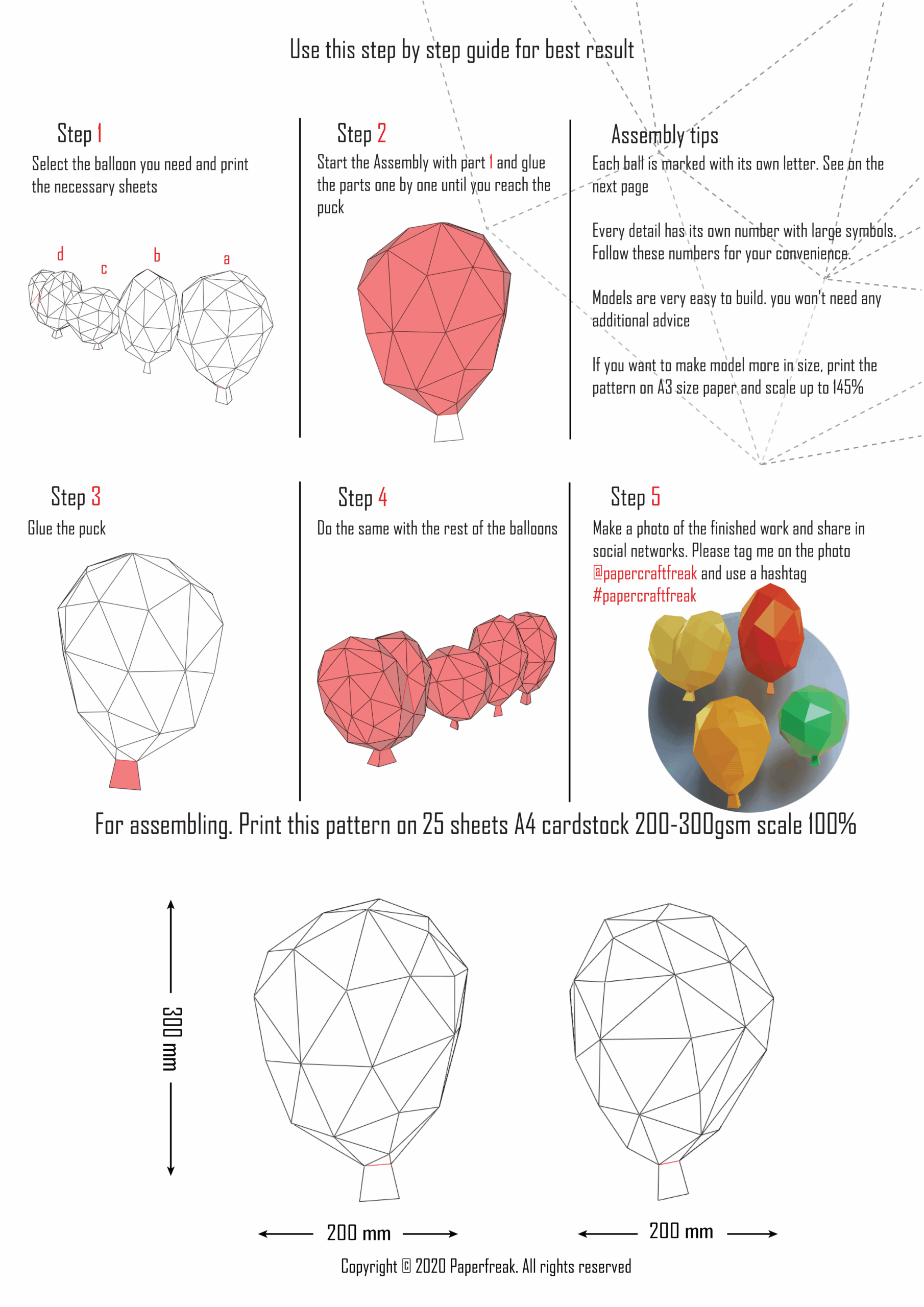 Use this step by step guide for best result

Step 1
Select the balloon you need and print the necessary sheets

d c b a

Step 2
Start the Assembly with part 1 and glue the parts one by one until you reach the puck

Assembly tips
Each ball is marked with its own letter. See on the next page

Every detail has its own number with large symbols. Follow these numbers for your convenience.

Models are very easy to build. you won't need any additional advice

If you want to make model more in size, print the pattern on A3 size paper and scale up to 145%

Step 3
Glue the puck

Step 4
Do the same with the rest of the balloons

Step 5
Make a photo of the finished work and share in social networks. Please tag me on the photo @papercraftfreak and use a hashtag #papercraftfreak

For assembling. Print this pattern on 25 sheets A4 cardstock 200-300gsm scale 100%

300 mm

200 mm

200 mm

Copyright © 2020 Paperfreak. All rights reserved