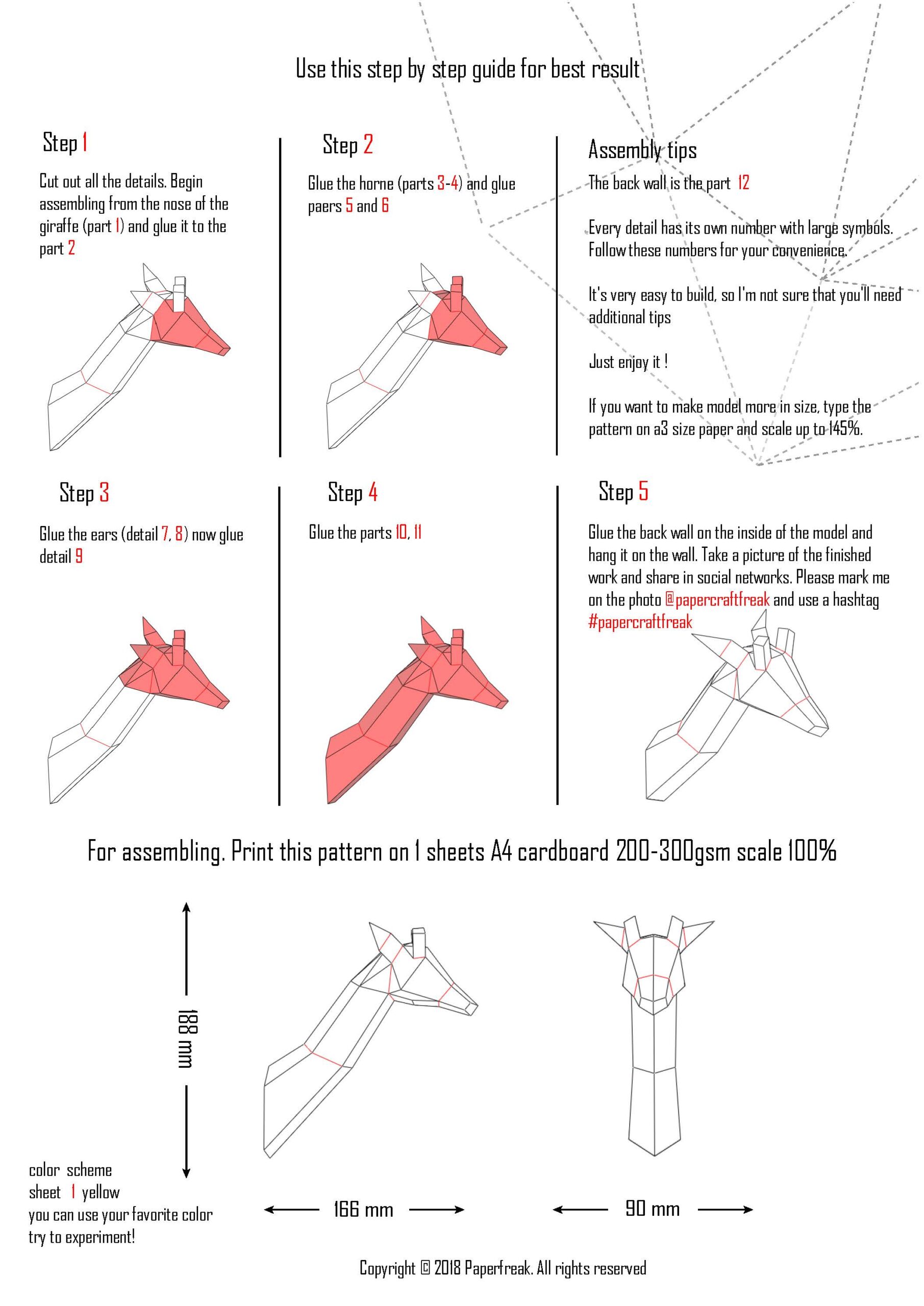 Use this step by step guide for best result

Step 1

Cut out all the details. Begin assembling from the nose of the giraffe (part 1) and glue it to the part 2

Step 2

Glue the horne (parts 3-4) and glue paers 5 and 6

Assembly tips

The back wall is the part 12

Every detail has its own number with large symbols. Follow these numbers for your convenience.

It's very easy to build, so I'm not sure that you'll need additional tips

Just enjoy it !

If you want to make model more in size, type the pattern on a3 size paper and scale up to 145%.

Step 3

Glue the ears (detail 7, 8) now glue detail 9

Step 4

Glue the parts 10, 11

Step 5

Glue the back wall on the inside of the model and hang it on the wall. Take a picture of the finished work and share in social networks. Please mark me on the photo @papercraftfreak and use a hashtag #papercraftfreak

For assembling. Print this pattern on 1 sheets A4 cardboard 200-300gsm scale 100%

188 mm

166 mm

90 mm

color scheme
sheet 1 yellow
you can use your favorite color
try to experiment!

Copyright © 2018 Paperfreak. All rights reserved