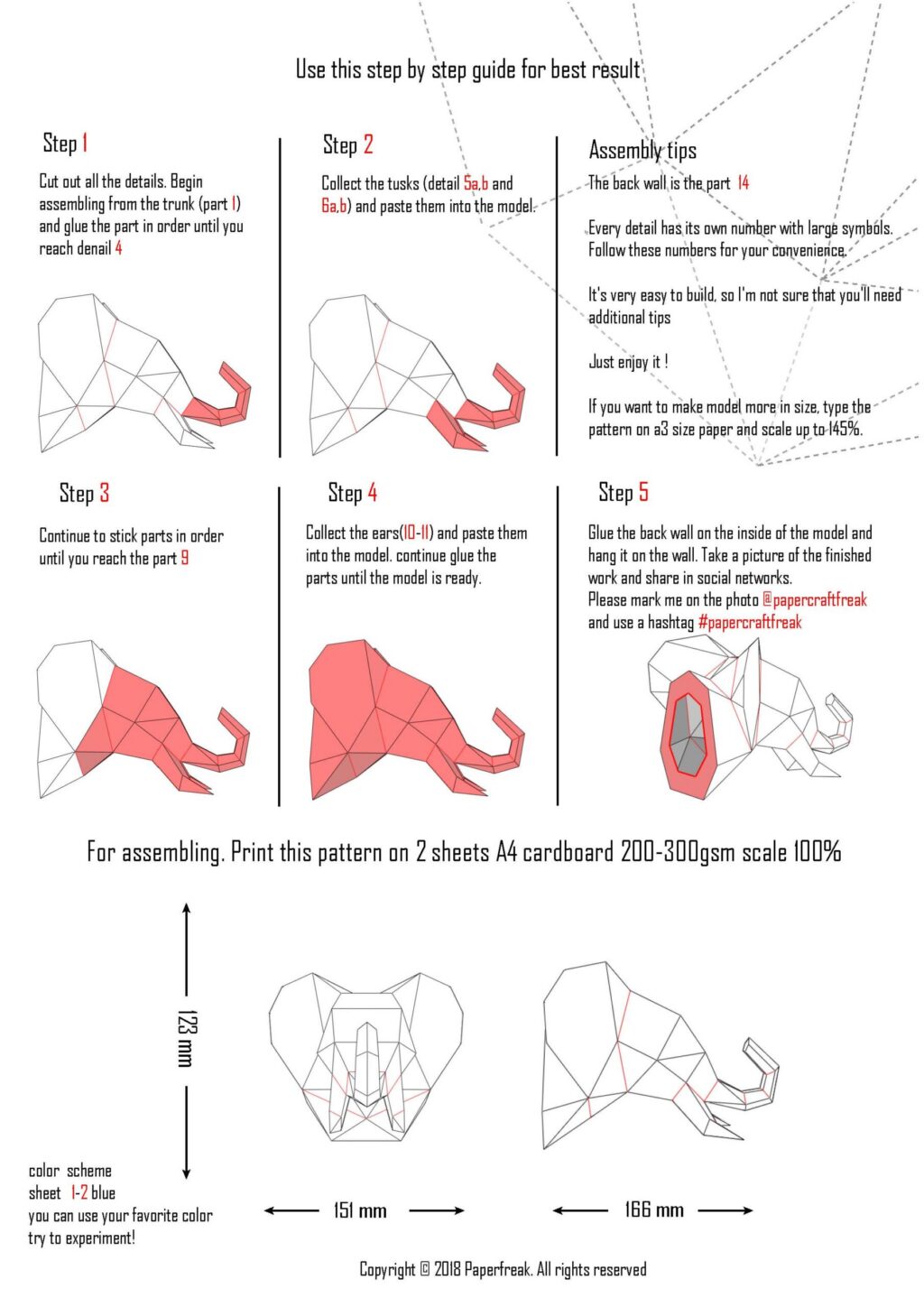 Use this step by step guide for best result

Step 1

Cut out all the details. Begin assembling from the trunk (part 1) and glue the part in order until you reach denail 4

Step 2

Collect the tusks (detail 5a,b and 6a,b) and paste them into the model.

Assembly tips

The back wall is the part 14

Every detail has its own number with large symbols. Follow these numbers for your convenience.

It's very easy to build, so I'm not sure that you'll need additional tips

Just enjoy it !

If you want to make model more in size, type the pattern on a3 size paper and scale up to 145%.

Step 3

Continue to stick parts in order until you reach the part 9

Step 4

Collect the ears(10-11) and paste them into the model. continue glue the parts until the model is ready.

Step 5

Glue the back wall on the inside of the model and hang it on the wall. Take a picture of the finished work and share in social networks.
Please mark me on the photo @papercraftfreak and use a hashtag #papercraftfreak

For assembling. Print this pattern on 2 sheets A4 cardboard 200-300gsm scale 100%

123 mm

151 mm

166 mm

color scheme
sheet 1-2 blue
you can use your favorite color
try to experiment!

Copyright © 2018 Paperfreak. All rights reserved