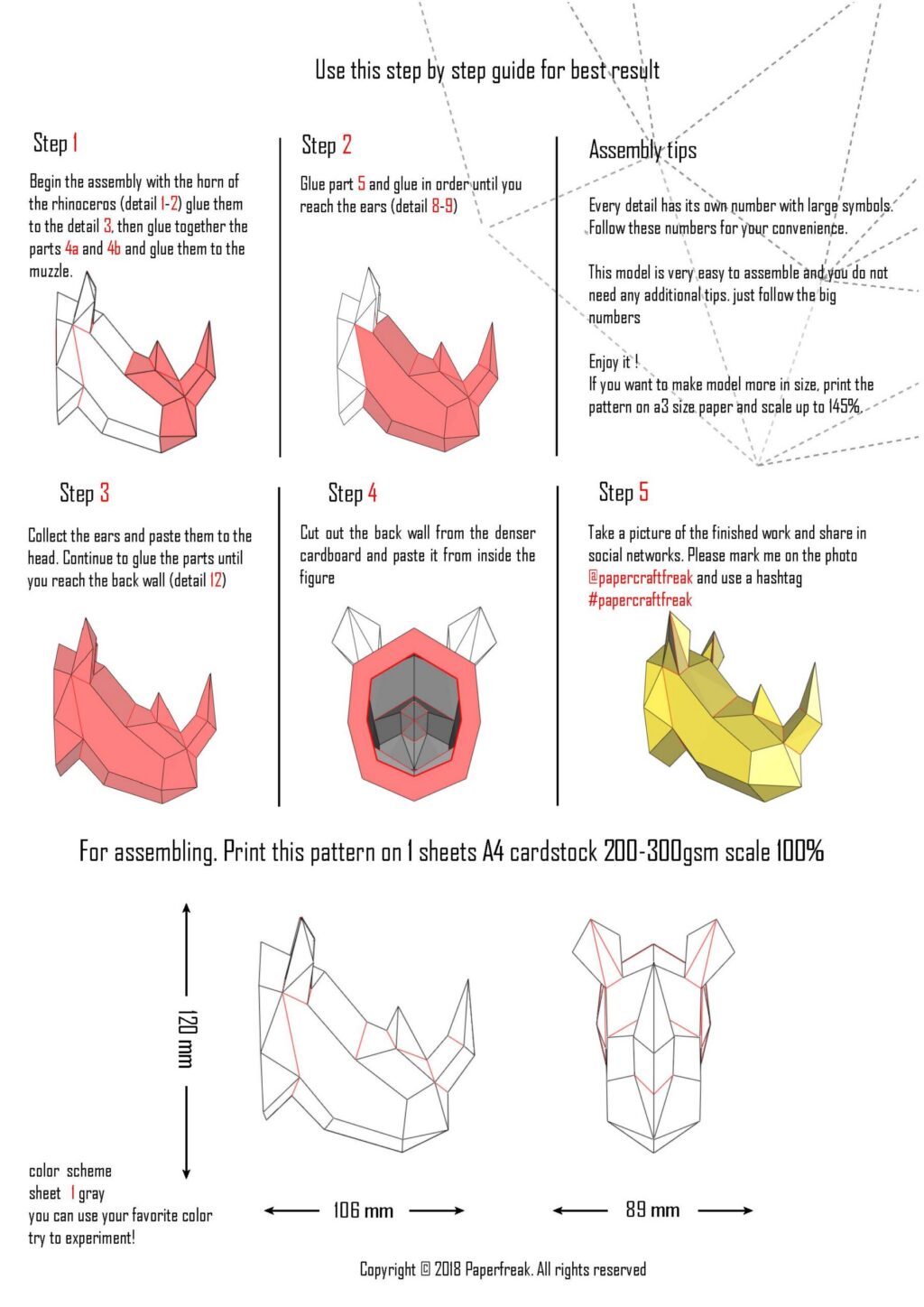 Use this step by step guide for best result

Step 1

Begin the assembly with the horn of the rhinoceros (detail 1-2) glue them to the detail 3, then glue together the parts 4a and 4b and glue them to the muzzle.

Step 2

Glue part 5 and glue in order until you reach the ears (detail 8-9)

Assembly tips

Every detail has its own number with large symbols. Follow these numbers for your convenience.

This model is very easy to assemble and you do not need any additional tips. just follow the big numbers

Enjoy it !
If you want to make model more in size, print the pattern on a3 size paper and scale up to 145%.

Step 3

Collect the ears and paste them to the head. Continue to glue the parts until you reach the back wall (detail 12)

Step 4

Cut out the back wall from the denser cardboard and paste it from inside the figure

Step 5

Take a picture of the finished work and share in social networks. Please mark me on the photo @papercraftfreak and use a hashtag #papercraftfreak

For assembling. Print this pattern on 1 sheets A4 cardstock 200-300gsm scale 100%

120 mm

106 mm

89 mm

color scheme
sheet 1 gray
you can use your favorite color
try to experiment!

Copyright © 2018 Paperfreak. All rights reserved