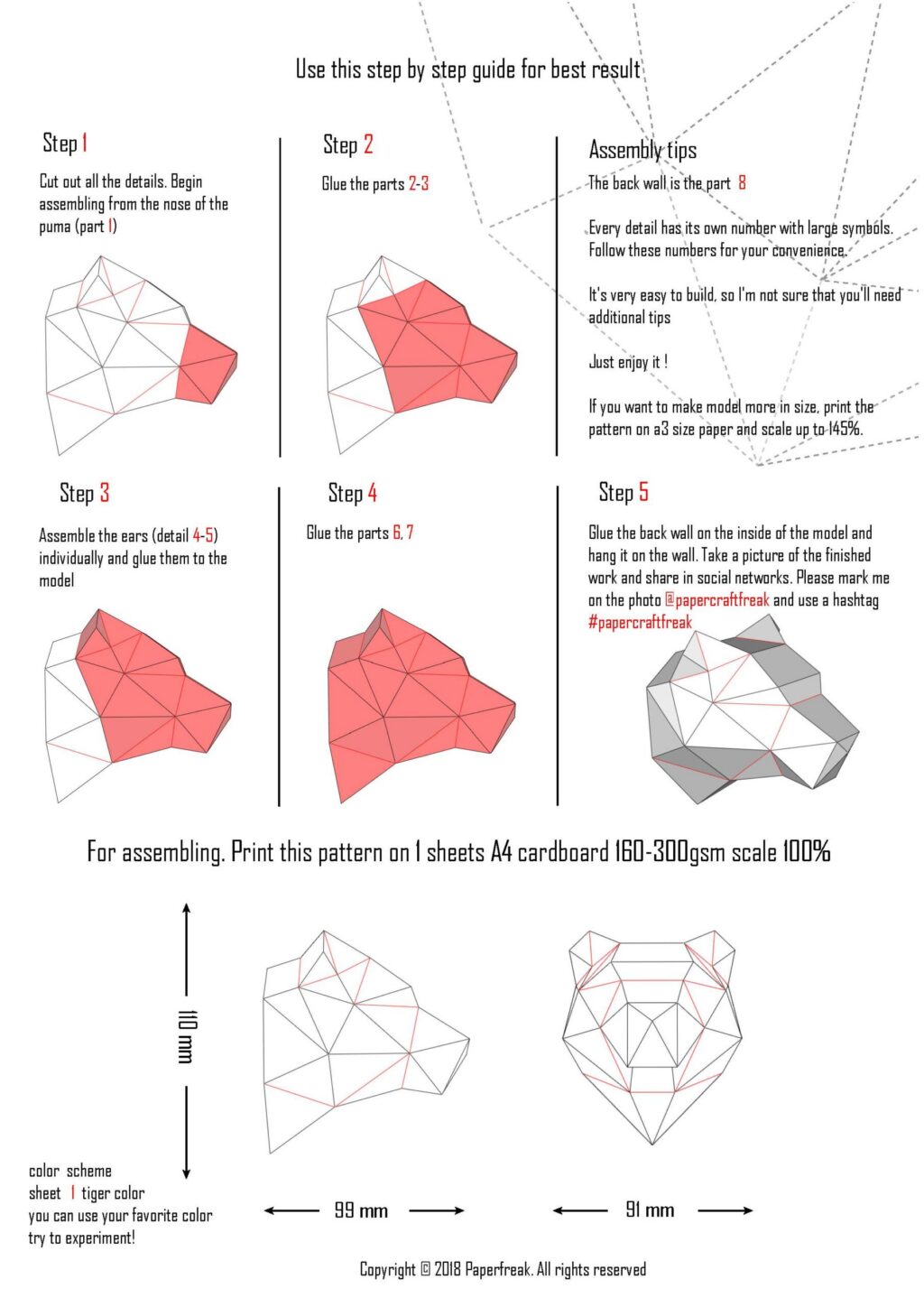 Use this step by step guide for best result

Step 1

Cut out all the details. Begin assembling from the nose of the puma (part 1)

Step 2

Glue the parts 2-3

Assembly tips

The back wall is the part 8

Every detail has its own number with large symbols. Follow these numbers for your convenience.

It's very easy to build, so I'm not sure that you'll need additional tips

Just enjoy it !

If you want to make model more in size, print the pattern on a3 size paper and scale up to 145%.

Step 3

Assemble the ears (detail 4-5) individually and glue them to the model

Step 4

Glue the parts 6, 7

Step 5

Glue the back wall on the inside of the model and hang it on the wall. Take a picture of the finished work and share in social networks. Please mark me on the photo @papercraftfreak and use a hashtag #papercraftfreak

For assembling. Print this pattern on 1 sheets A4 cardboard 160-300gsm scale 100%

110 mm

99 mm

91 mm

color scheme
sheet 1 tiger color
you can use your favorite color
try to experiment!

Copyright © 2018 Paperfreak. All rights reserved