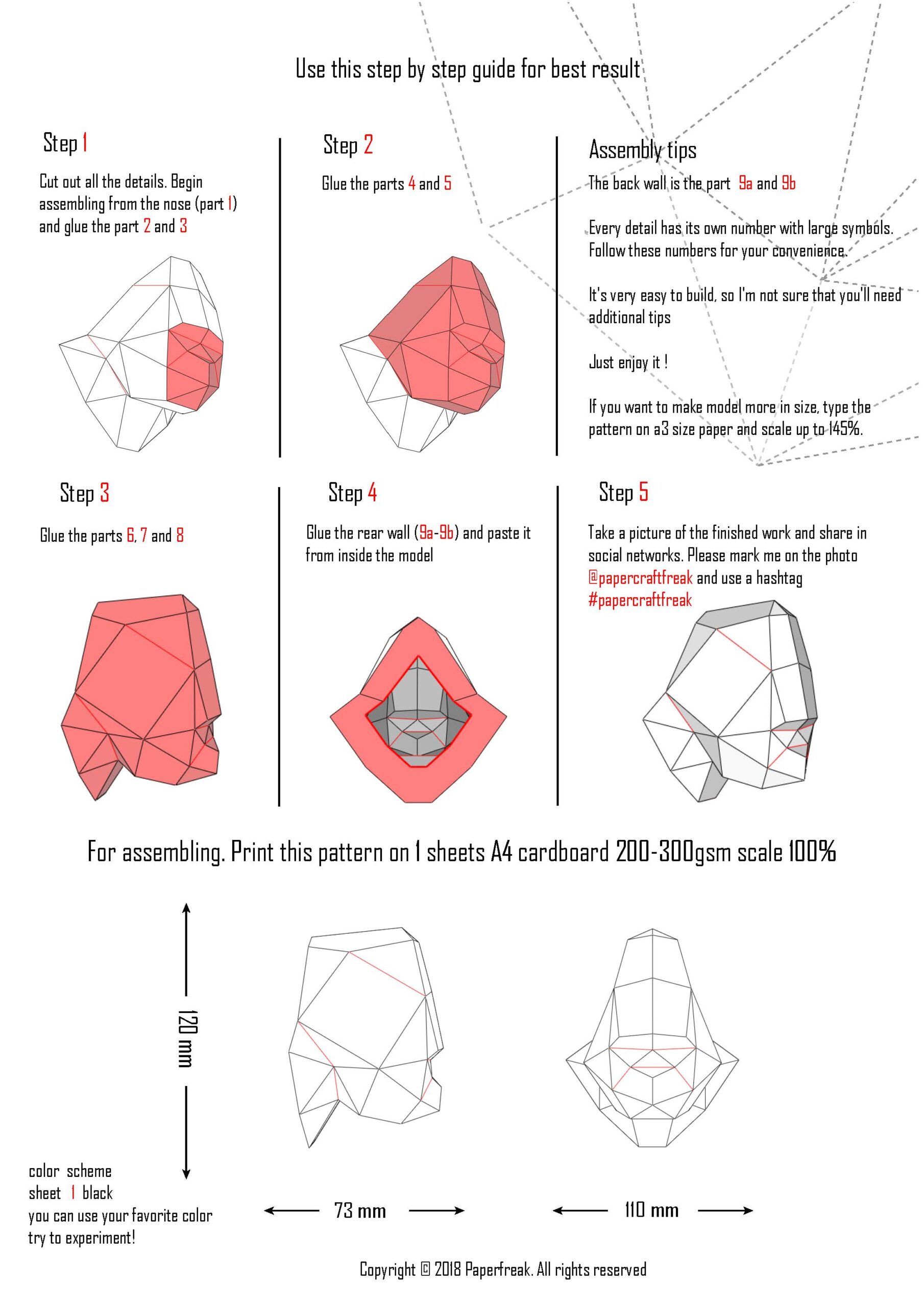 Use this step by step guide for best result

Step 1

Cut out all the details. Begin assembling from the nose (part 1) and glue the part 2 and 3

Step 2

Glue the parts 4 and 5

Assembly tips

The back wall is the part 9a and 9b

Every detail has its own number with large symbols. Follow these numbers for your convenience.

It's very easy to build, so I'm not sure that you'll need additional tips

Just enjoy it !

If you want to make model more in size, type the pattern on a3 size paper and scale up to 145%.

Step 3

Glue the parts 6, 7 and 8

Step 4

Glue the rear wall (9a-9b) and paste it from inside the model

Step 5

Take a picture of the finished work and share in social networks. Please mark me on the photo @papercraftfreak and use a hashtag #papercraftfreak

For assembling. Print this pattern on 1 sheets A4 cardboard 200-300gsm scale 100%

120 mm

73 mm

110 mm

color scheme
sheet 1 black
you can use your favorite color
try to experiment!

Copyright © 2018 Paperfreak. All rights reserved