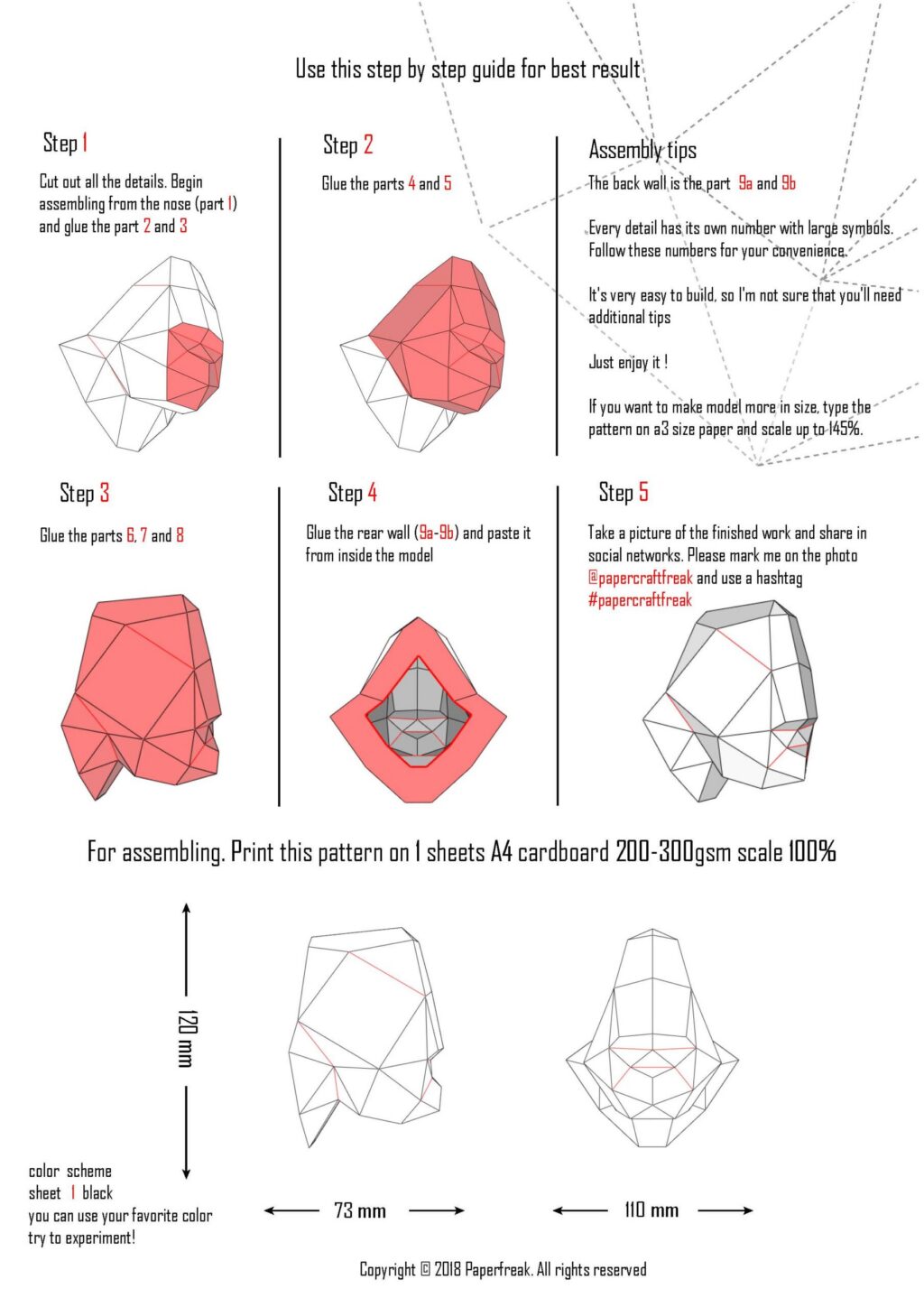 Use this step by step guide for best result

Step 1

Cut out all the details. Begin assembling from the nose (part 1) and glue the part 2 and 3

Step 2

Glue the parts 4 and 5

Assembly tips

The back wall is the part 9a and 9b

Every detail has its own number with large symbols. Follow these numbers for your convenience.

It's very easy to build, so I'm not sure that you'll need additional tips

Just enjoy it !

If you want to make model more in size, type the pattern on a3 size paper and scale up to 145%.

Step 3

Glue the parts 6, 7 and 8

Step 4

Glue the rear wall (9a-9b) and paste it from inside the model

Step 5

Take a picture of the finished work and share in social networks. Please mark me on the photo @papercraftfreak and use a hashtag #papercraftfreak

For assembling. Print this pattern on 1 sheets A4 cardboard 200-300gsm scale 100%

120 mm

73 mm

110 mm

color scheme
sheet 1 black
you can use your favorite color
try to experiment!

Copyright © 2018 Paperfreak. All rights reserved