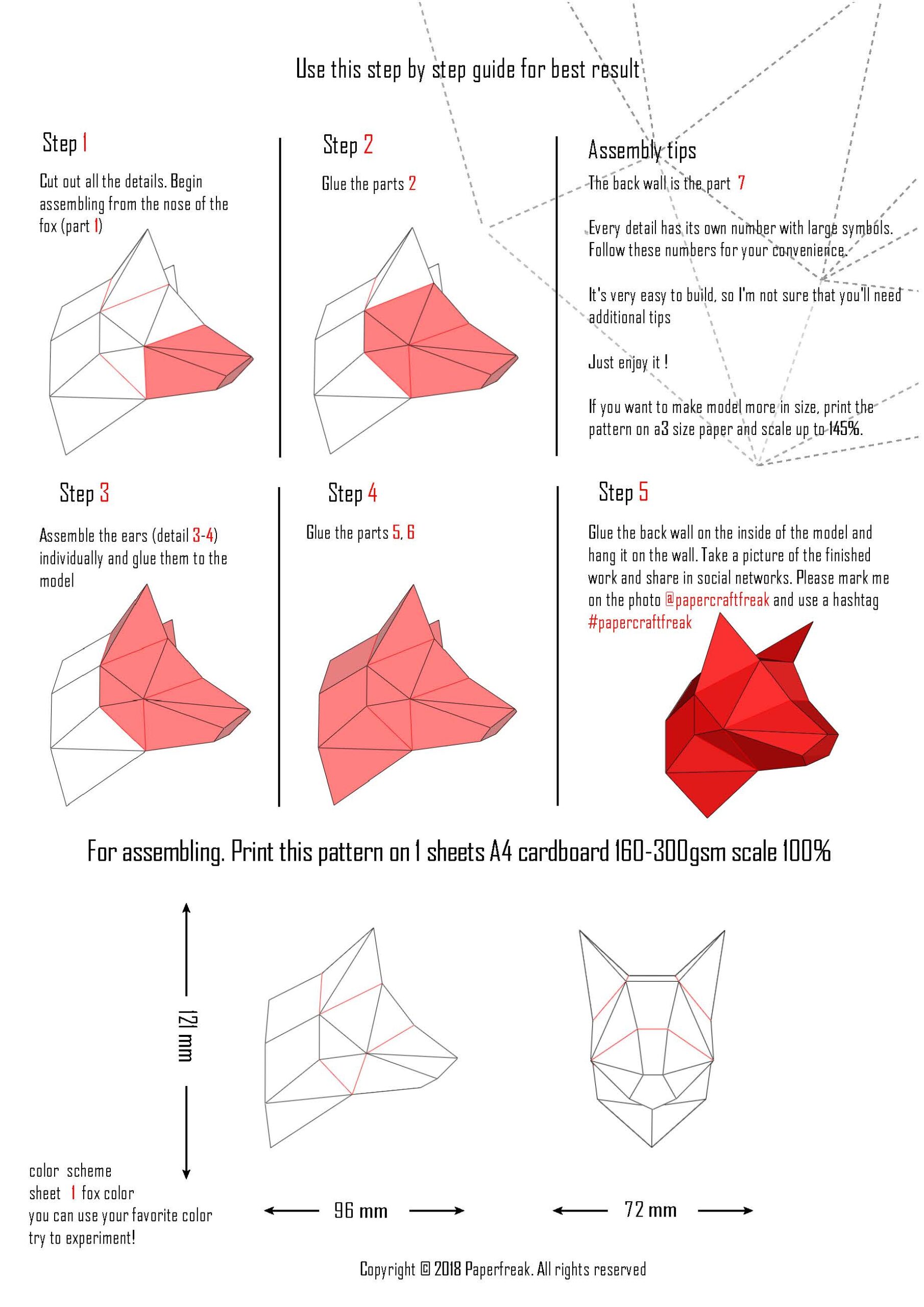 Use this step by step guide for best result

Step 1

Cut out all the details. Begin assembling from the nose of the fox (part 1)

Step 2

Glue the parts 2

Assembly tips

The back wall is the part 7

Every detail has its own number with large symbols. Follow these numbers for your convenience.

It's very easy to build, so I'm not sure that you'll need additional tips

Just enjoy it !

If you want to make model more in size, print the pattern on a3 size paper and scale up to 145%.

Step 3

Assemble the ears (detail 3-4) individually and glue them to the model

Step 4

Glue the parts 5, 6

Step 5

Glue the back wall on the inside of the model and hang it on the wall. Take a picture of the finished work and share in social networks. Please mark me on the photo @papercraftfreak and use a hashtag #papercraftfreak

For assembling. Print this pattern on 1 sheets A4 cardboard 160-300gsm scale 100%

121 mm

96 mm

72 mm

color scheme
sheet 1 fox color
you can use your favorite color
try to experiment!

Copyright © 2018 Paperfreak. All rights reserved