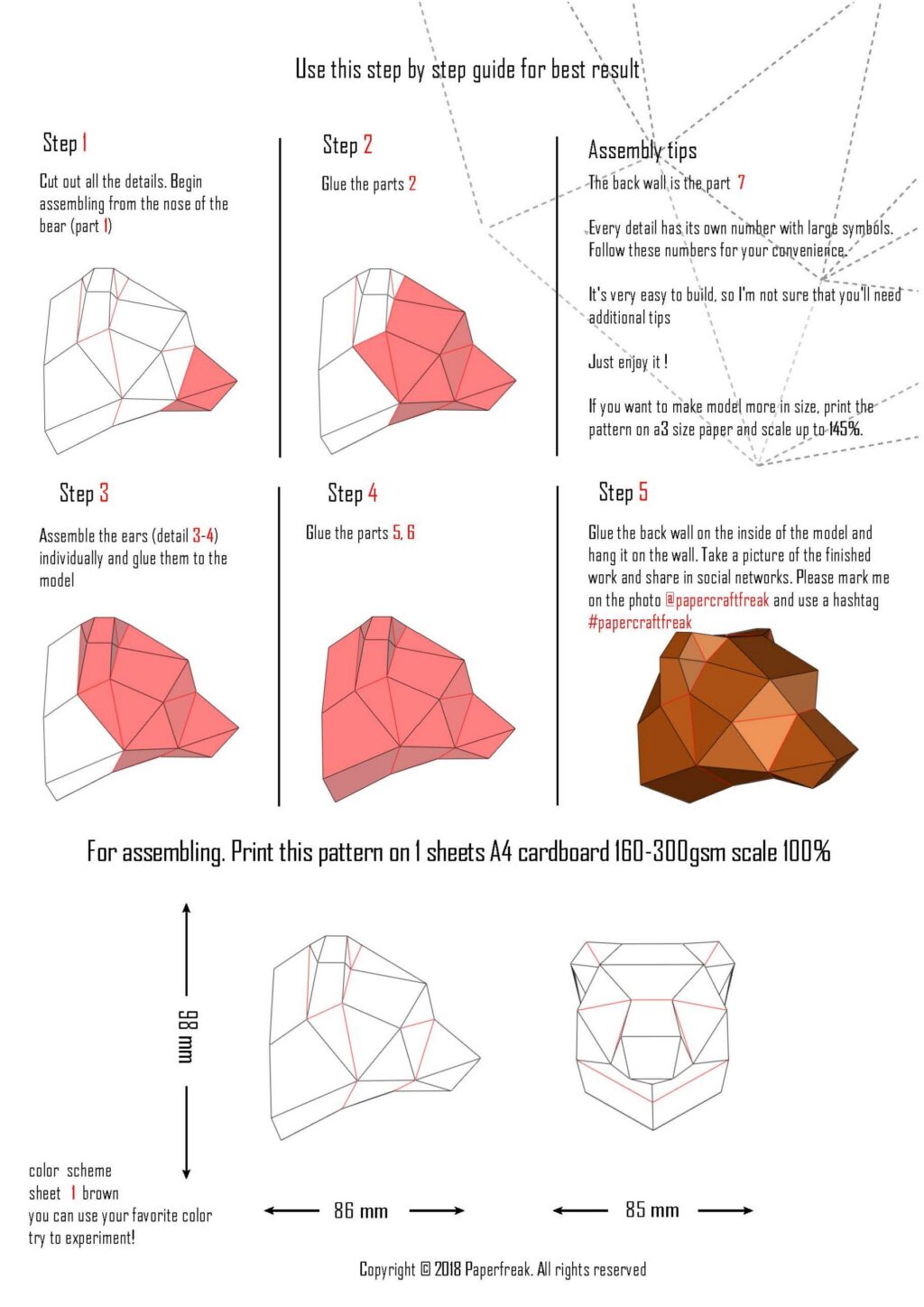 Use this step by step guide for best result

Step 1

Cut out all the details. Begin assembling from the nose of the bear (part 1)

Step 2

Glue the parts 2

Assembly tips

The back wall is the part 7

Every detail has its own number with large symbols. Follow these numbers for your convenience.

It's very easy to build, so I'm not sure that you'll need additional tips

Just enjoy it !

If you want to make model more in size, print the pattern on a3 size paper and scale up to 145%.

Step 3

Assemble the ears (detail 3-4) individually and glue them to the model

Step 4

Glue the parts 5, 6

Step 5

Glue the back wall on the inside of the model and hang it on the wall. Take a picture of the finished work and share in social networks. Please mark me on the photo @papercraftfreak and use a hashtag #papercraftfreak

For assembling. Print this pattern on 1 sheets A4 cardboard 160-300gsm scale 100%

98 mm

86 mm

85 mm

color scheme
sheet 1 brown
you can use your favorite color
try to experiment!

Copyright © 2018 Paperfreak. All rights reserved