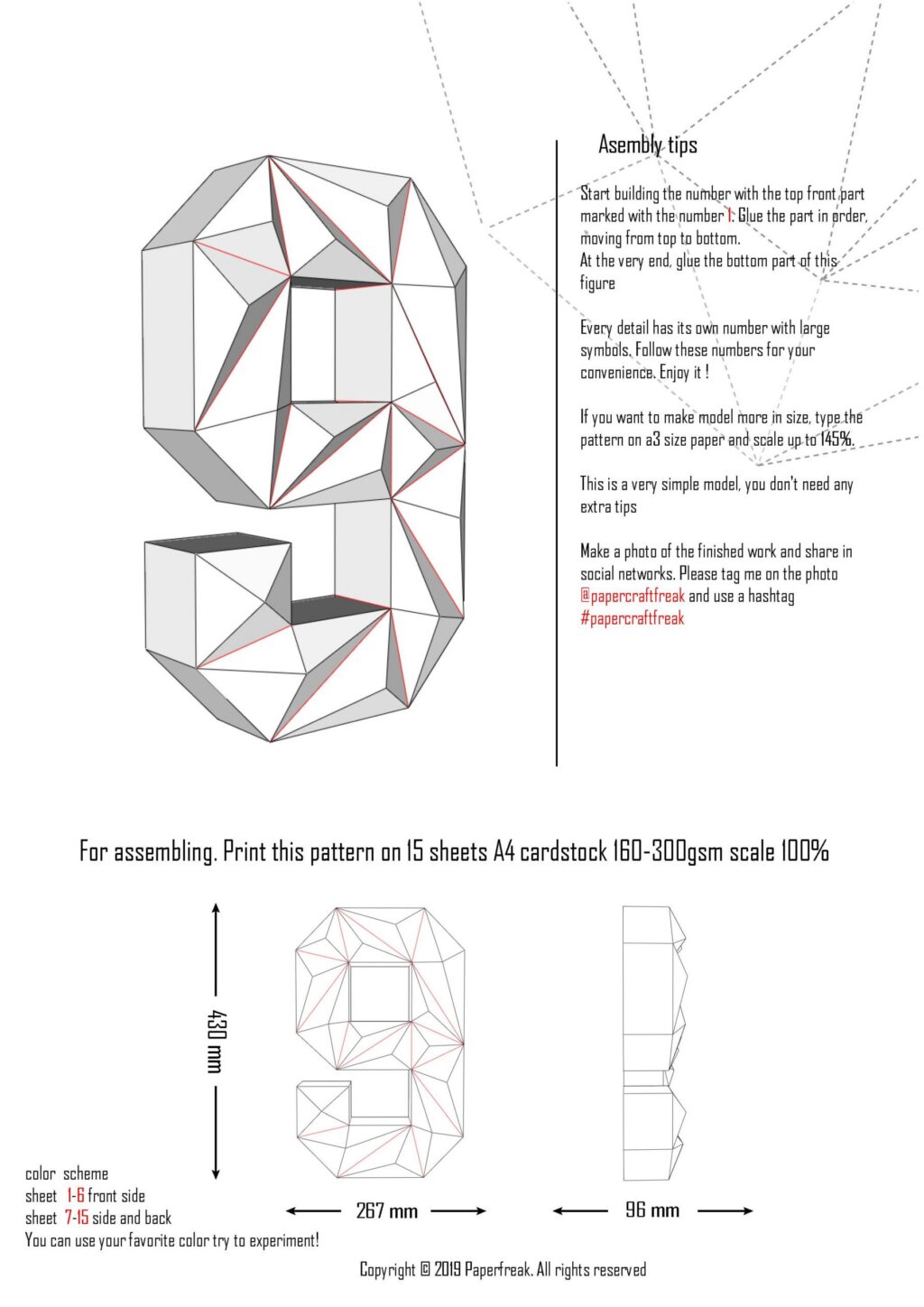 Asembly tips

Start building the number with the top front part marked with the number 1. Glue the part in order, moving from top to bottom.
At the very end, glue the bottom part of this figure

Every detail has its own number with large symbols. Follow these numbers for your convenience. Enjoy it !

If you want to make model more in size, type the pattern on a3 size paper and scale up to 145%.

This is a very simple model, you don't need any extra tips

Make a photo of the finished work and share in social networks. Please tag me on the photo @papercraftfreak and use a hashtag #papercraftfreak

For assembling. Print this pattern on 15 sheets A4 cardstock 160-300gsm scale 100%

430 mm

267 mm

96 mm

color scheme
sheet 1-6 front side
sheet 7-15 side and back
You can use your favorite color try to experiment!

Copyright © 2019 Paperfreak. All rights reserved