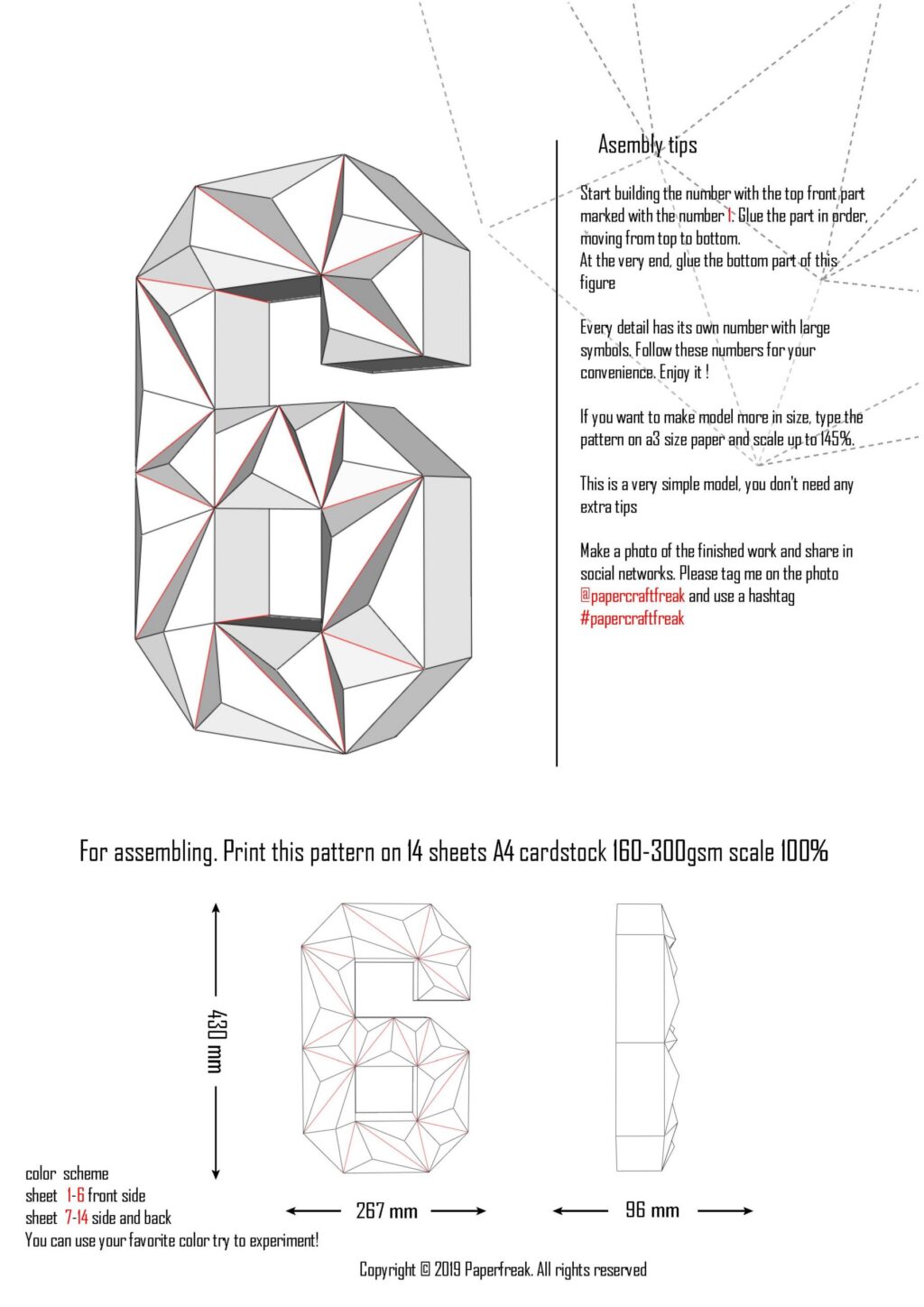 Asembly tips

Start building the number with the top front part marked with the number 1. Glue the part in order, moving from top to bottom.
At the very end, glue the bottom part of this figure

Every detail has its own number with large symbols. Follow these numbers for your convenience. Enjoy it !

If you want to make model more in size, type the pattern on a3 size paper and scale up to 145%.

This is a very simple model, you don't need any extra tips

Make a photo of the finished work and share in social networks. Please tag me on the photo @papercraftfreak and use a hashtag #papercraftfreak

For assembling. Print this pattern on 14 sheets A4 cardstock 160-300gsm scale 100%

430 mm

267 mm

96 mm

color scheme
sheet 1-6 front side
sheet 7-14 side and back
You can use your favorite color try to experiment!

Copyright © 2019 Paperfreak. All rights reserved