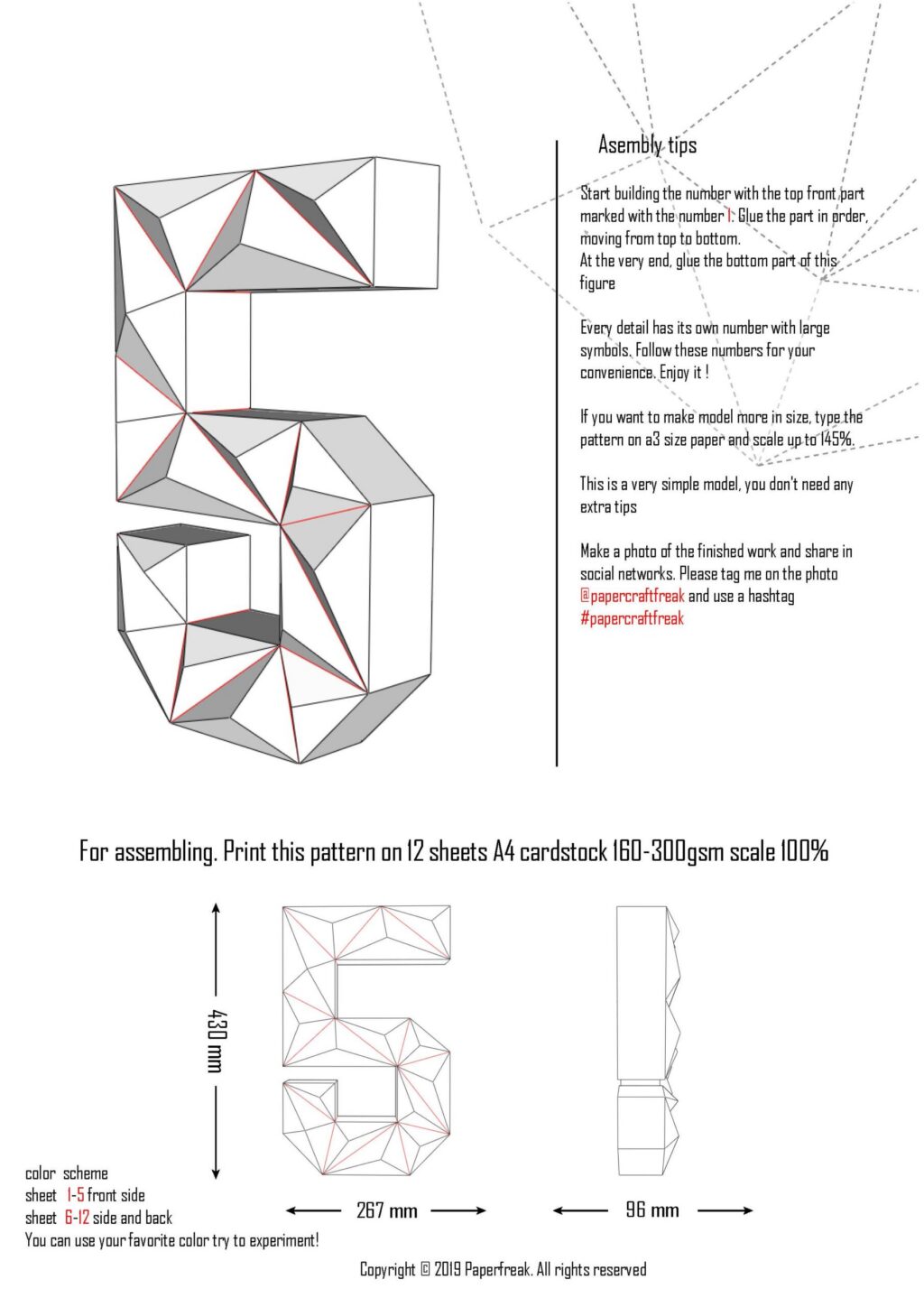 Asembly tips

Start building the number with the top front part marked with the number 1. Glue the part in order, moving from top to bottom.
At the very end, glue the bottom part of this figure

Every detail has its own number with large symbols. Follow these numbers for your convenience. Enjoy it !

If you want to make model more in size, type the pattern on a3 size paper and scale up to 145%.

This is a very simple model, you don't need any extra tips

Make a photo of the finished work and share in social networks. Please tag me on the photo @papercraftfreak and use a hashtag #papercraftfreak

For assembling. Print this pattern on 12 sheets A4 cardstock 160-300gsm scale 100%

430 mm

267 mm

96 mm

color scheme
sheet 1-5 front side
sheet 6-12 side and back
You can use your favorite color try to experiment!

Copyright © 2019 Paperfreak. All rights reserved