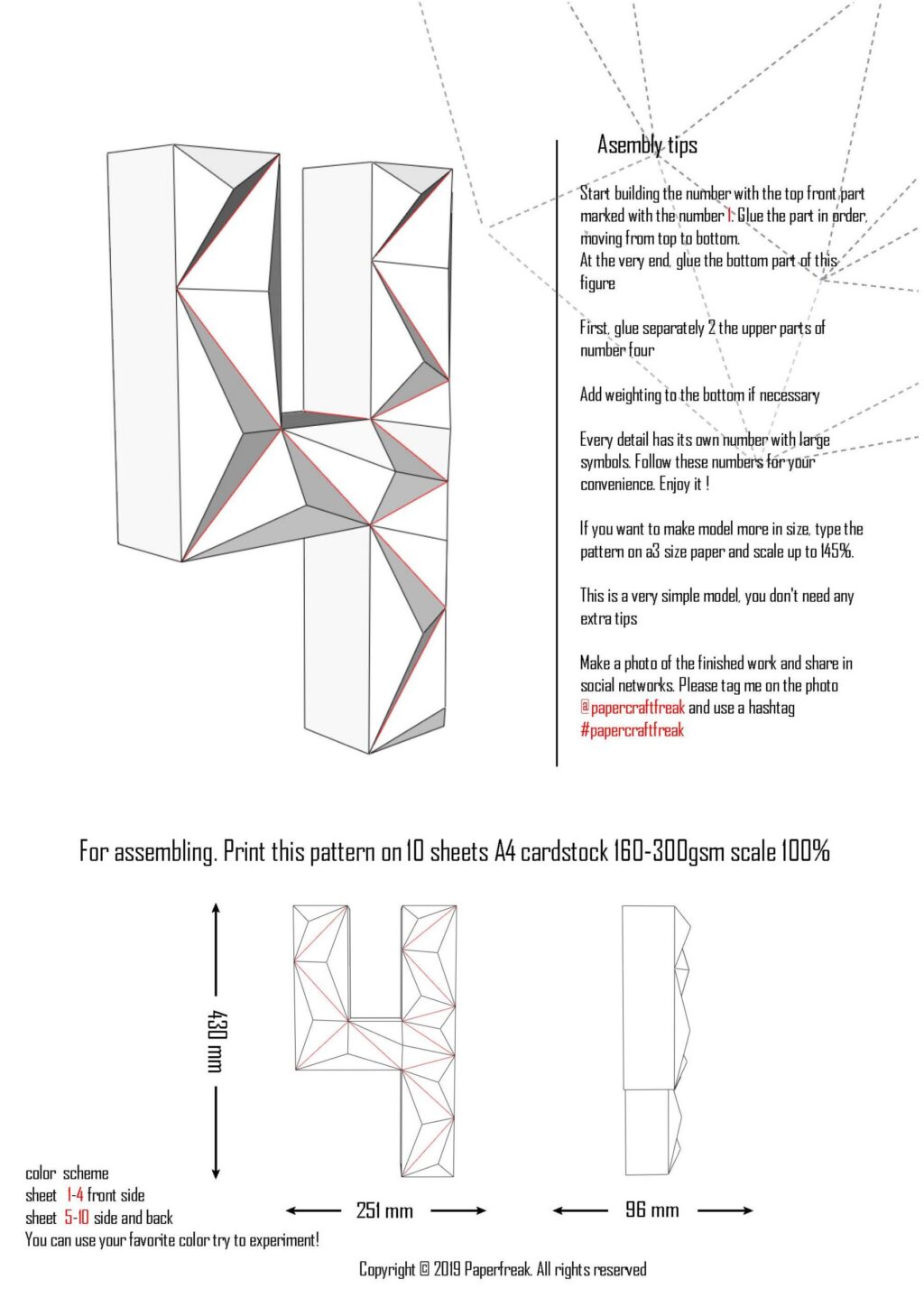 Asembly tips

Start building the number with the top front part marked with the number 1. Glue the part in order, moving from top to bottom.
At the very end, glue the bottom part of this figure

First, glue separately 2 the upper parts of number four

Add weighting to the bottom if necessary

Every detail has its own number with large symbols. Follow these numbers for your convenience. Enjoy it !

If you want to make model more in size, type the pattern on a3 size paper and scale up to 145%.

This is a very simple model, you don't need any extra tips

Make a photo of the finished work and share in social networks. Please tag me on the photo @papercraftfreak and use a hashtag #papercraftfreak

For assembling. Print this pattern on 10 sheets A4 cardstock 160-300gsm scale 100%

430 mm

251 mm

96 mm

color scheme
sheet 1-4 front side
sheet 5-10 side and back
You can use your favorite color try to experiment!

Copyright © 2019 Paperfreak. All rights reserved