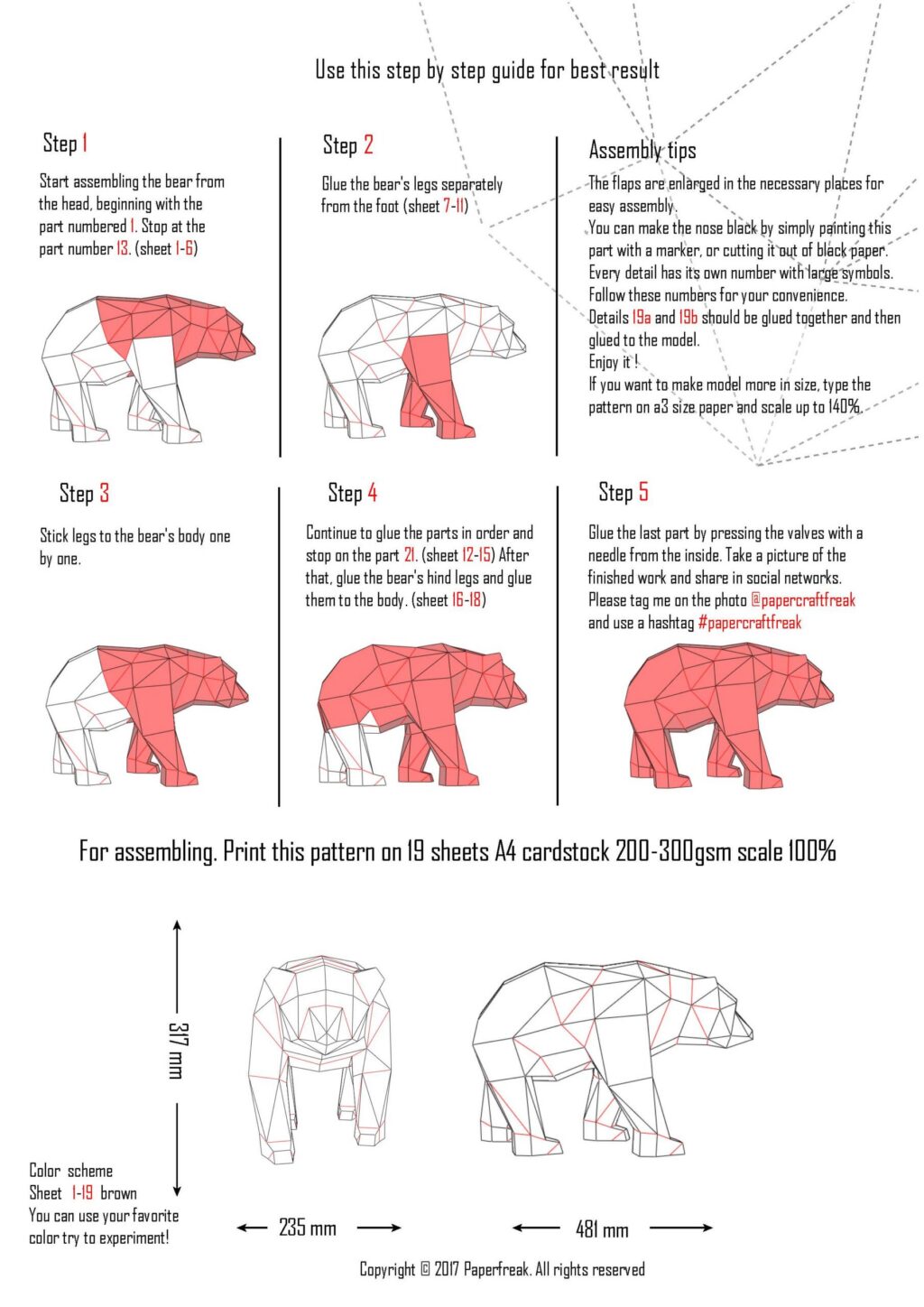 Use this step by step guide for best result

Step 1

Start assembling the bear from the head, beginning with the part numbered 1. Stop at the part number 13. (sheet 1-6)

Step 2

Glue the bear's legs separately from the foot (sheet 7-11)

Assembly tips

The flaps are enlarged in the necessary places for easy assembly.
You can make the nose black by simply painting this part with a marker, or cutting it out of black paper.
Every detail has its own number with large symbols. Follow these numbers for your convenience.
Details 19a and 19b should be glued together and then glued to the model.
Enjoy it !
If you want to make model more in size, type the pattern on a3 size paper and scale up to 140%.

Step 3

Stick legs to the bear's body one by one.

Step 4

Continue to glue the parts in order and stop on the part 21. (sheet 12-15) After that, glue the bear's hind legs and glue them to the body. (sheet 16-18)

Step 5

Glue the last part by pressing the valves with a needle from the inside. Take a picture of the finished work and share in social networks. Please tag me on the photo @papercraftfreak and use a hashtag #papercraftfreak

For assembling. Print this pattern on 19 sheets A4 cardstock 200-300gsm scale 100%

317 mm

Color scheme
Sheet 1-19 brown
You can use your favorite color try to experiment!

235 mm

481 mm

Copyright © 2017 Paperfreak. All rights reserved