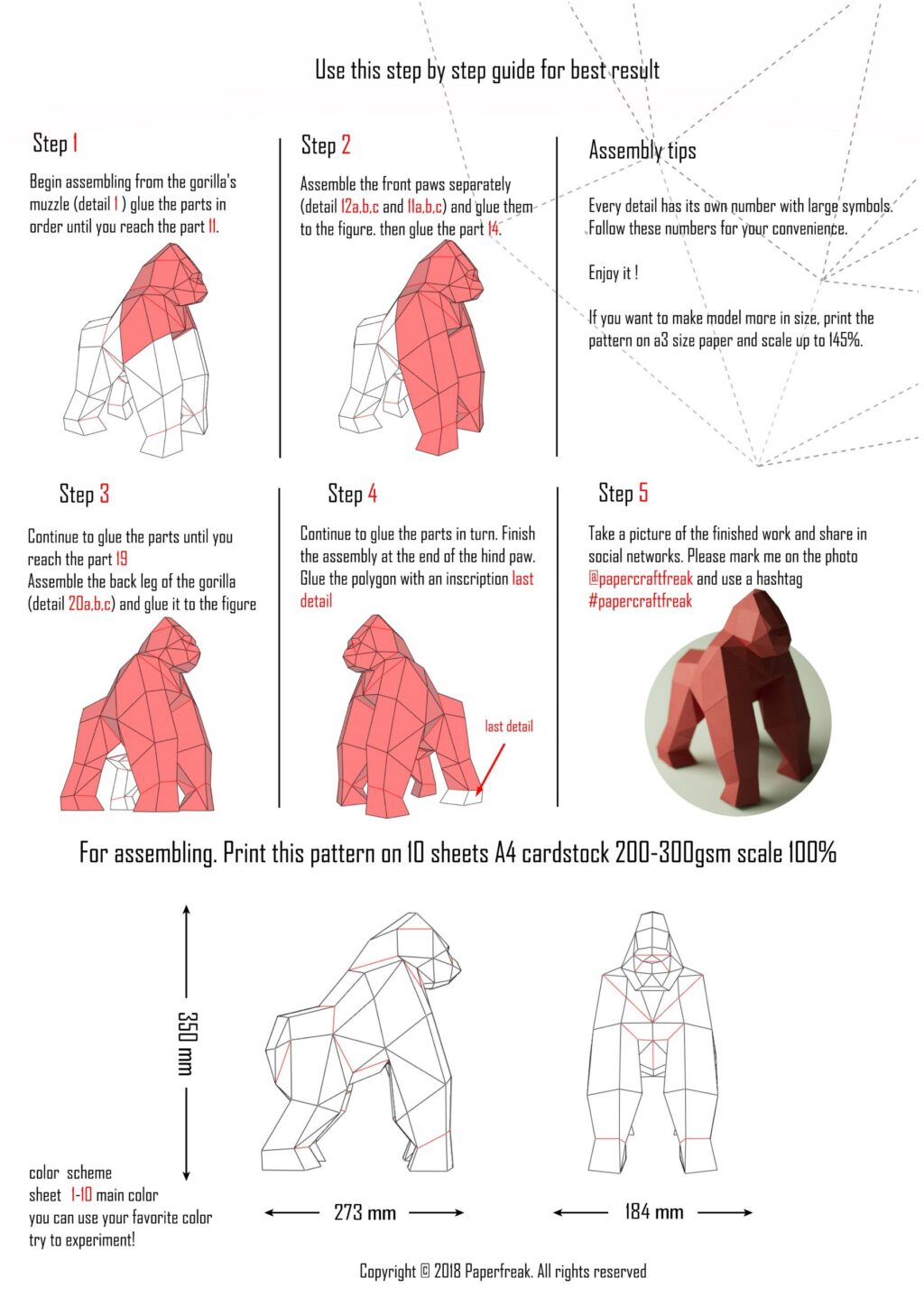 Use this step by step guide for best result

Step 1

Begin assembling from the gorilla's muzzle (detail 1 ) glue the parts in order until you reach the part 11.

Step 2

Assemble the front paws separately (detail 12a,b,c and 11a,b,c) and glue them to the figure. then glue the part 14.

Assembly tips

Every detail has its own number with large symbols. Follow these numbers for your convenience.

Enjoy it !

If you want to make model more in size, print the pattern on a3 size paper and scale up to 145%.

Step 3

Continue to glue the parts until you reach the part 19
Assemble the back leg of the gorilla (detail 20a,b,c) and glue it to the figure

Step 4

Continue to glue the parts in turn. Finish the assembly at the end of the hind paw. Glue the polygon with an inscription last detail

last detail

Step 5

Take a picture of the finished work and share in social networks. Please mark me on the photo @papercraftfreak and use a hashtag #papercraftfreak

For assembling. Print this pattern on 10 sheets A4 cardstock 200-300gsm scale 100%

350 mm

273 mm

184 mm

color scheme
sheet 1-10 main color
you can use your favorite color
try to experiment!

Copyright © 2018 Paperfreak. All rights reserved