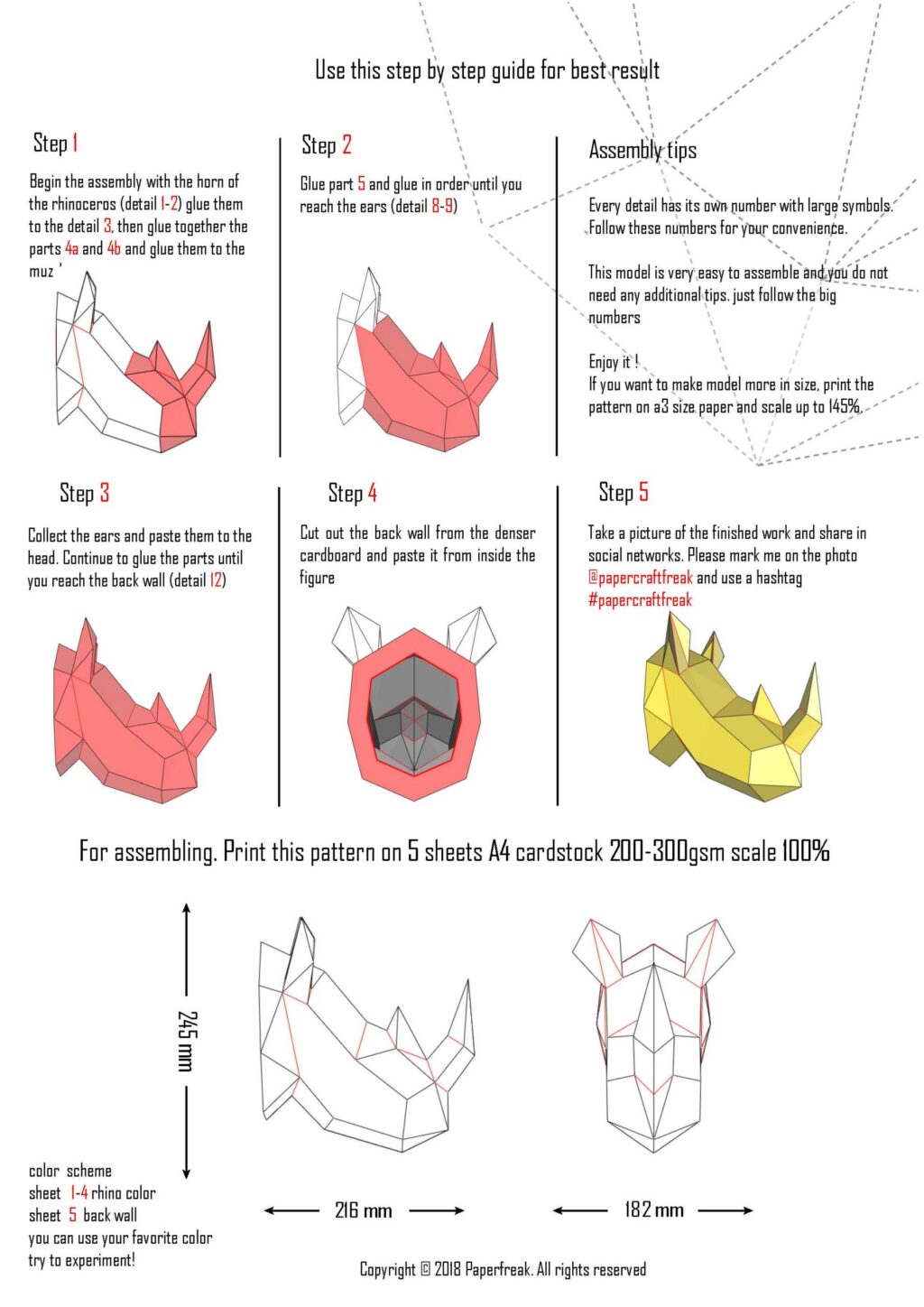 Use this step by step guide for best result

Step 1

Begin the assembly with the horn of the rhinoceros (detail 1-2) glue them to the detail 3, then glue together the parts 4a and 4b and glue them to the muz '

Step 2

Glue part 5 and glue in order until you reach the ears (detail 8-9)

Assembly tips

Every detail has its own number with large symbols. Follow these numbers for your convenience.

This model is very easy to assemble and you do not need any additional tips. just follow the big numbers

Enjoy it !
If you want to make model more in size, print the pattern on a3 size paper and scale up to 145%.

Step 3

Collect the ears and paste them to the head. Continue to glue the parts until you reach the back wall (detail 12)

Step 4

Cut out the back wall from the denser cardboard and paste it from inside the figure

Step 5

Take a picture of the finished work and share in social networks. Please mark me on the photo @papercraftfreak and use a hashtag #papercraftfreak

For assembling. Print this pattern on 5 sheets A4 cardstock 200-300gsm scale 100%

245 mm

216 mm

182 mm

color scheme
sheet 1-4 rhino color
sheet 5 back wall
you can use your favorite color
try to experiment!

Copyright © 2018 Paperfreak. All rights reserved