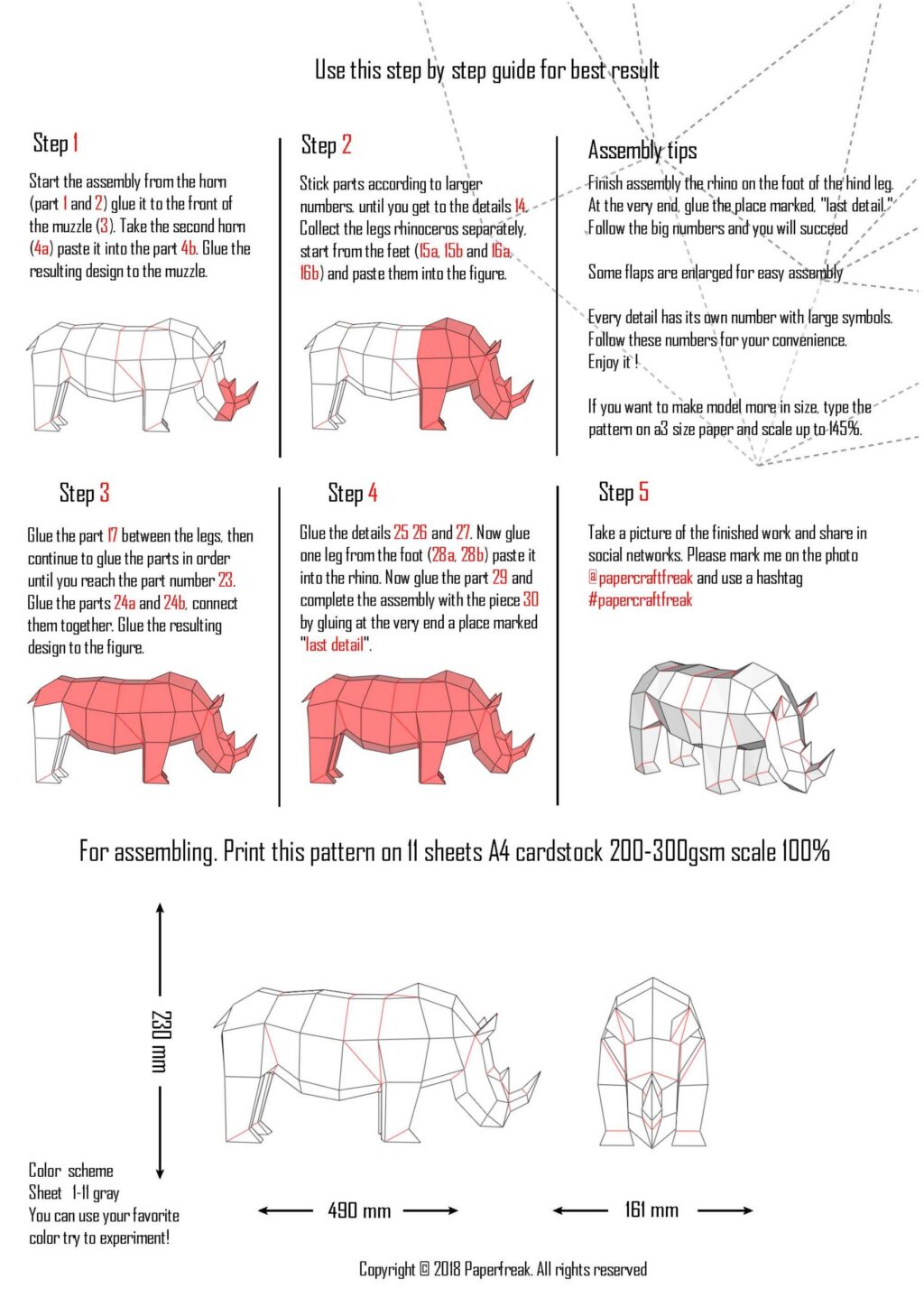 Use this step by step guide for best result

Step 1

Start the assembly from the horn (part 1 and 2) glue it to the front of the muzzle (3). Take the second horn (4a) paste it into the part 4b. Glue the resulting design to the muzzle.

Step 2

Stick parts according to larger numbers, until you get to the details 14. Collect the legs rhinoceros separately, start from the feet (15a, 15b and 16a, 16b) and paste them into the figure.

Assembly tips

Finish assembly the rhino on the foot of the hind leg. At the very end, glue the place marked, "last detail." Follow the big numbers and you will succeed

Some flaps are enlarged for easy assembly

Every detail has its own number with large symbols. Follow these numbers for your convenience. Enjoy it !

If you want to make model more in size, type the pattern on a3 size paper and scale up to 145%.

Step 3

Glue the part 17 between the legs, then continue to glue the parts in order until you reach the part number 23. Glue the parts 24a and 24b, connect them together. Glue the resulting design to the figure.

Step 4

Glue the details 25 26 and 27. Now glue one leg from the foot (28a, 28b) paste it into the rhino. Now glue the part 29 and complete the assembly with the piece 30 by gluing at the very end a place marked "last detail".

Step 5

Take a picture of the finished work and share in social networks. Please mark me on the photo @papercraftfreak and use a hashtag #papercraftfreak

For assembling. Print this pattern on 11 sheets A4 cardstock 200-300gsm scale 100%

230 mm

490 mm

161 mm

Color scheme
Sheet 1-11 gray
You can use your favorite color try to experiment!

Copyright © 2018 Paperfreak. All rights reserved