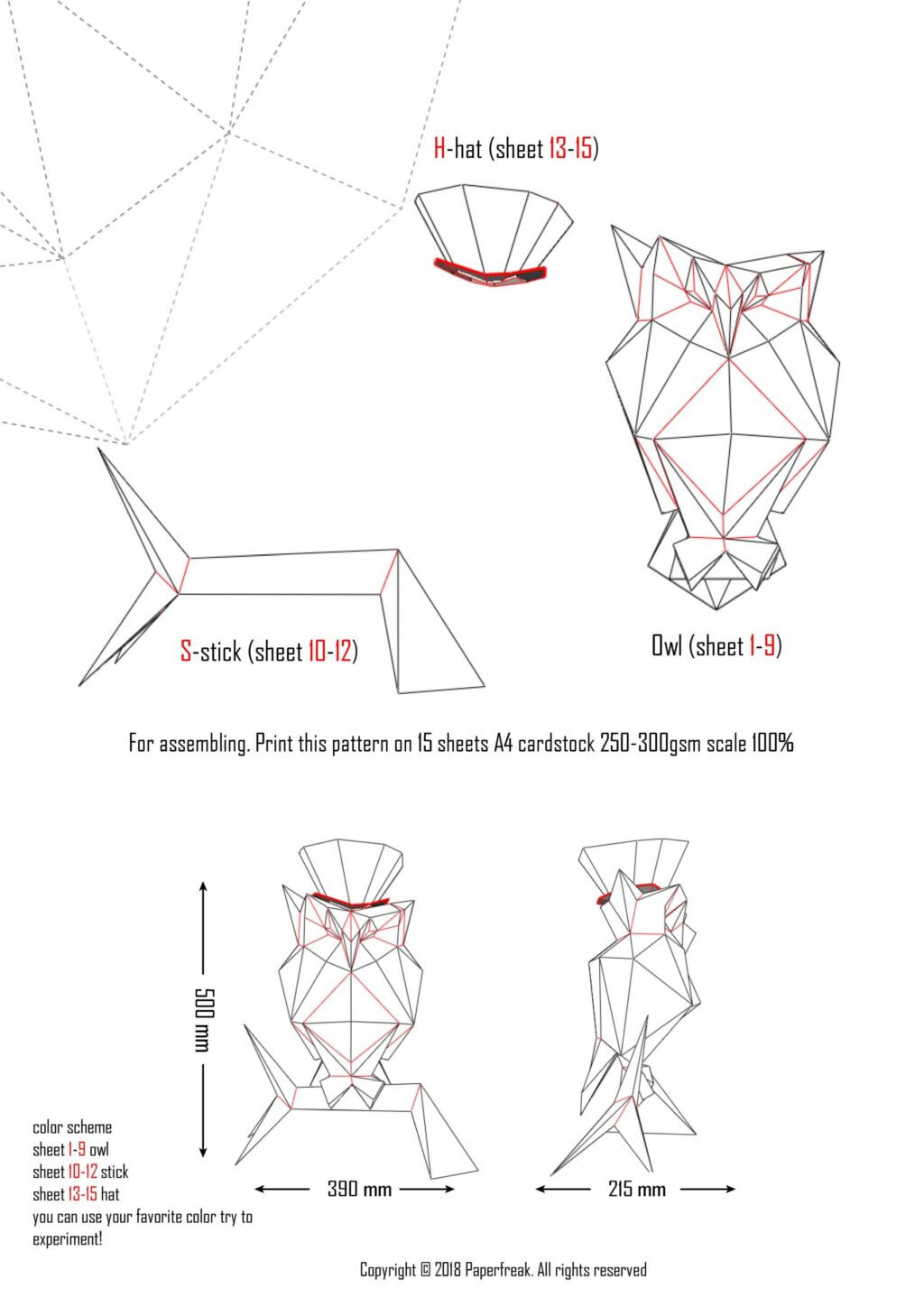 H-hat (sheet 13-15)

S-stick (sheet 10-12)

Owl (sheet 1-9)

For assembling. Print this pattern on 15 sheets A4 cardstock 250-300gsm scale 100%

500 mm

390 mm

215 mm

color scheme
sheet 1-9 owl
sheet 10-12 stick
sheet 13-15 hat
you can use your favorite color try to experiment!

Copyright © 2018 Paperfreak. All rights reserved