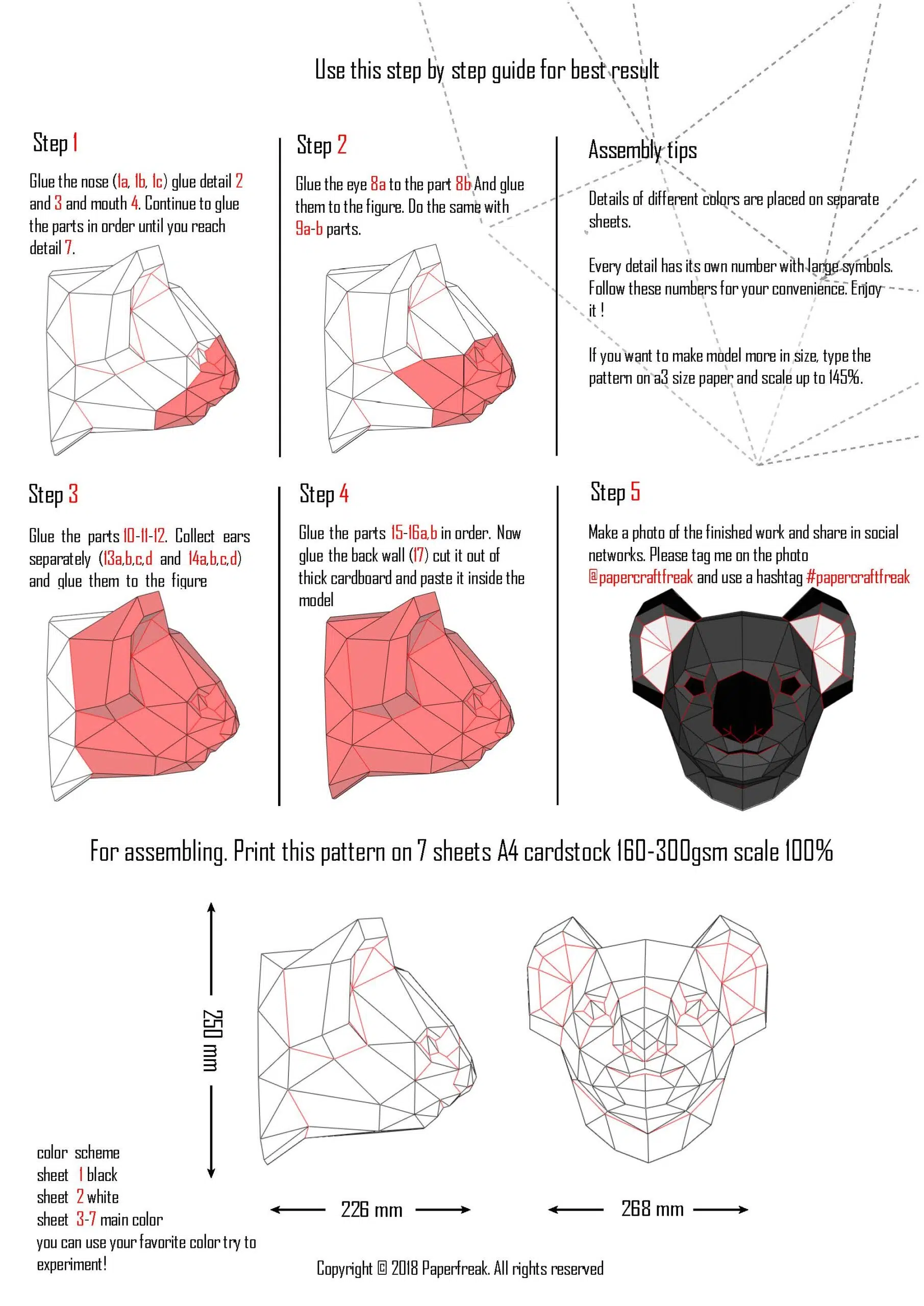 Use this step by step guide for best result

Step 1

Glue the nose (1a, 1b, 1c) glue detail 2 and 3 and mouth 4. Continue to glue the parts in order until you reach detail 7.

Step 2

Glue the eye 8a to the part 8b And glue them to the figure. Do the same with 9a-b parts.

Assembly tips

Details of different colors are placed on separate sheets.

Every detail has its own number with large symbols. Follow these numbers for your convenience. Enjoy it !

If you want to make model more in size, type the pattern on a3 size paper and scale up to 145%.

Step 3

Glue the parts 10-11-12. Collect ears separately (13a,b,c,d and 14a,b,c,d) and glue them to the figure

Step 4

Glue the parts 15-16a,b in order. Now glue the back wall (17) cut it out of thick cardboard and paste it inside the model

Step 5

Make a photo of the finished work and share in social networks. Please tag me on the photo @papercraftfreak and use a hashtag #papercraftfreak

For assembling. Print this pattern on 7 sheets A4 cardstock 160-300gsm scale 100%

250 mm

226 mm

268 mm

color scheme
sheet 1 black
sheet 2 white
sheet 3-7 main color
you can use your favorite color try to experiment!

Copyright © 2018 Paperfreak. All rights reserved