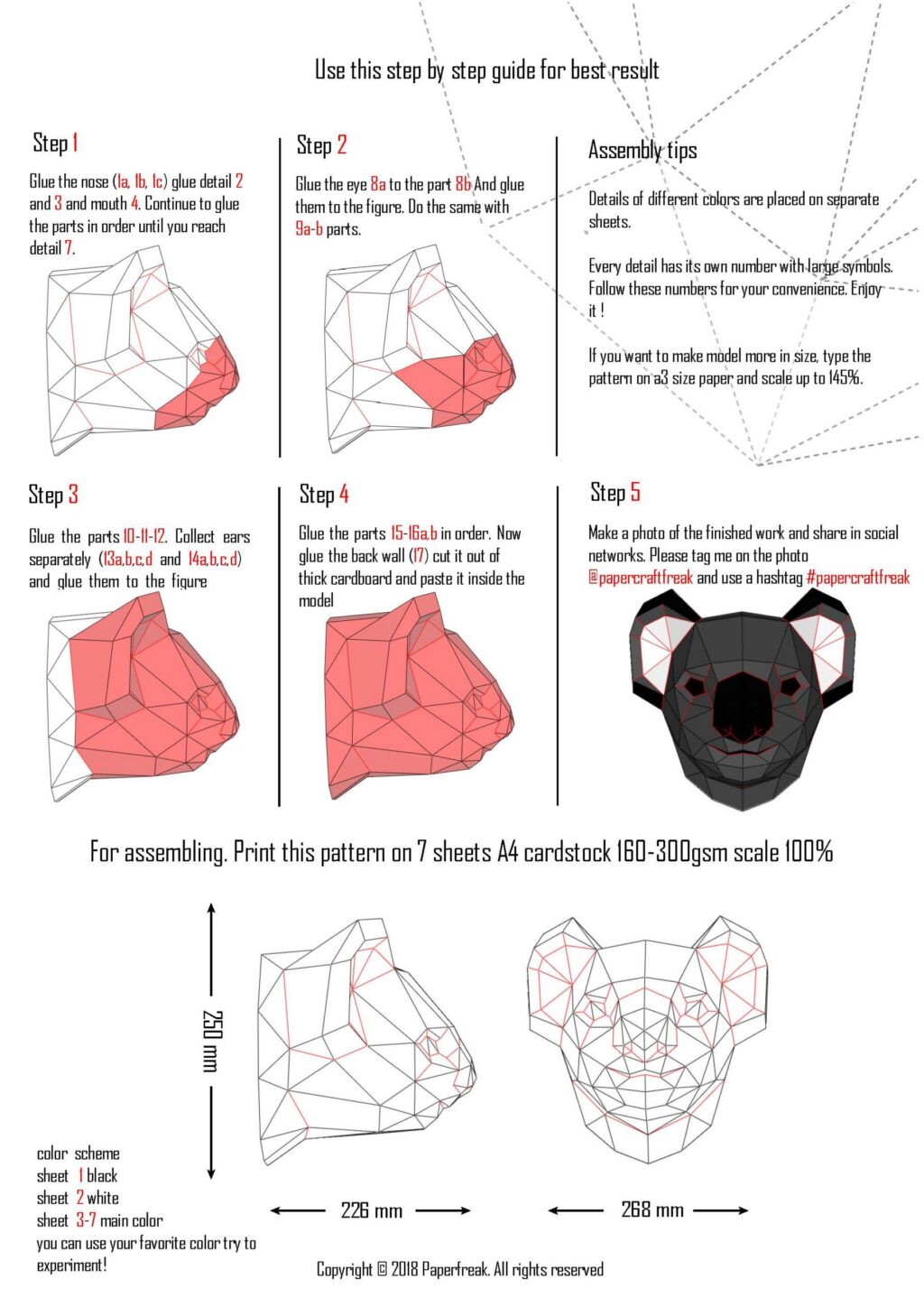 Use this step by step guide for best result

Step 1

Glue the nose (1a, 1b, 1c) glue detail 2 and 3 and mouth 4. Continue to glue the parts in order until you reach detail 7.

Step 2

Glue the eye 8a to the part 8b And glue them to the figure. Do the same with 9a-b parts.

Assembly tips

Details of different colors are placed on separate sheets.

Every detail has its own number with large symbols. Follow these numbers for your convenience. Enjoy it !

If you want to make model more in size, type the pattern on a3 size paper and scale up to 145%.

Step 3

Glue the parts 10-11-12. Collect ears separately (13a,b,c,d and 14a,b,c,d) and glue them to the figure

Step 4

Glue the parts 15-16a,b in order. Now glue the back wall (17) cut it out of thick cardboard and paste it inside the model

Step 5

Make a photo of the finished work and share in social networks. Please tag me on the photo @papercraftfreak and use a hashtag #papercraftfreak

For assembling. Print this pattern on 7 sheets A4 cardstock 160-300gsm scale 100%

250 mm

226 mm

268 mm

color scheme
sheet 1 black
sheet 2 white
sheet 3-7 main color
you can use your favorite color try to experiment!

Copyright © 2018 Paperfreak. All rights reserved