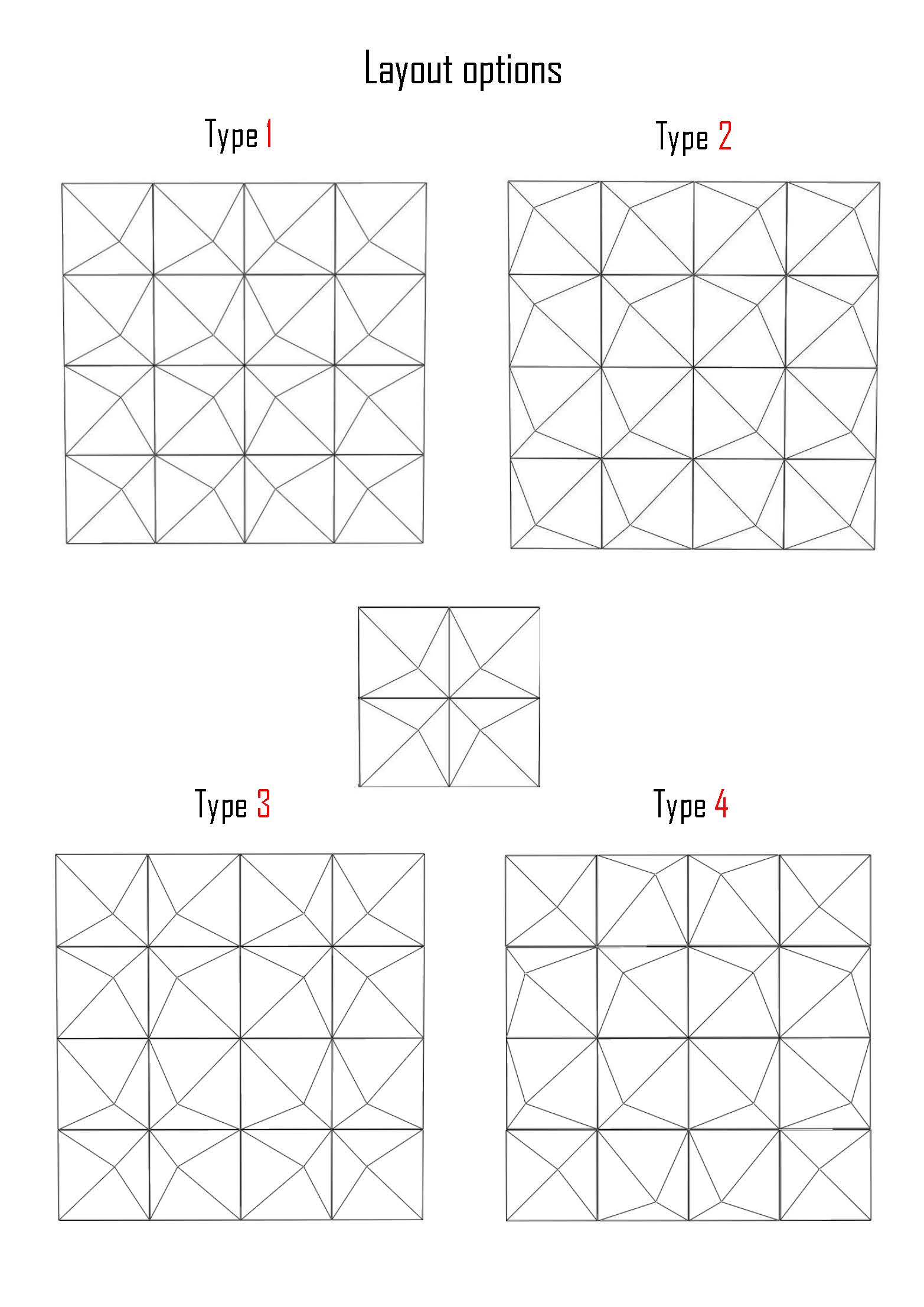 Layout options

Type 1

Type 2

Type 3

Type 4