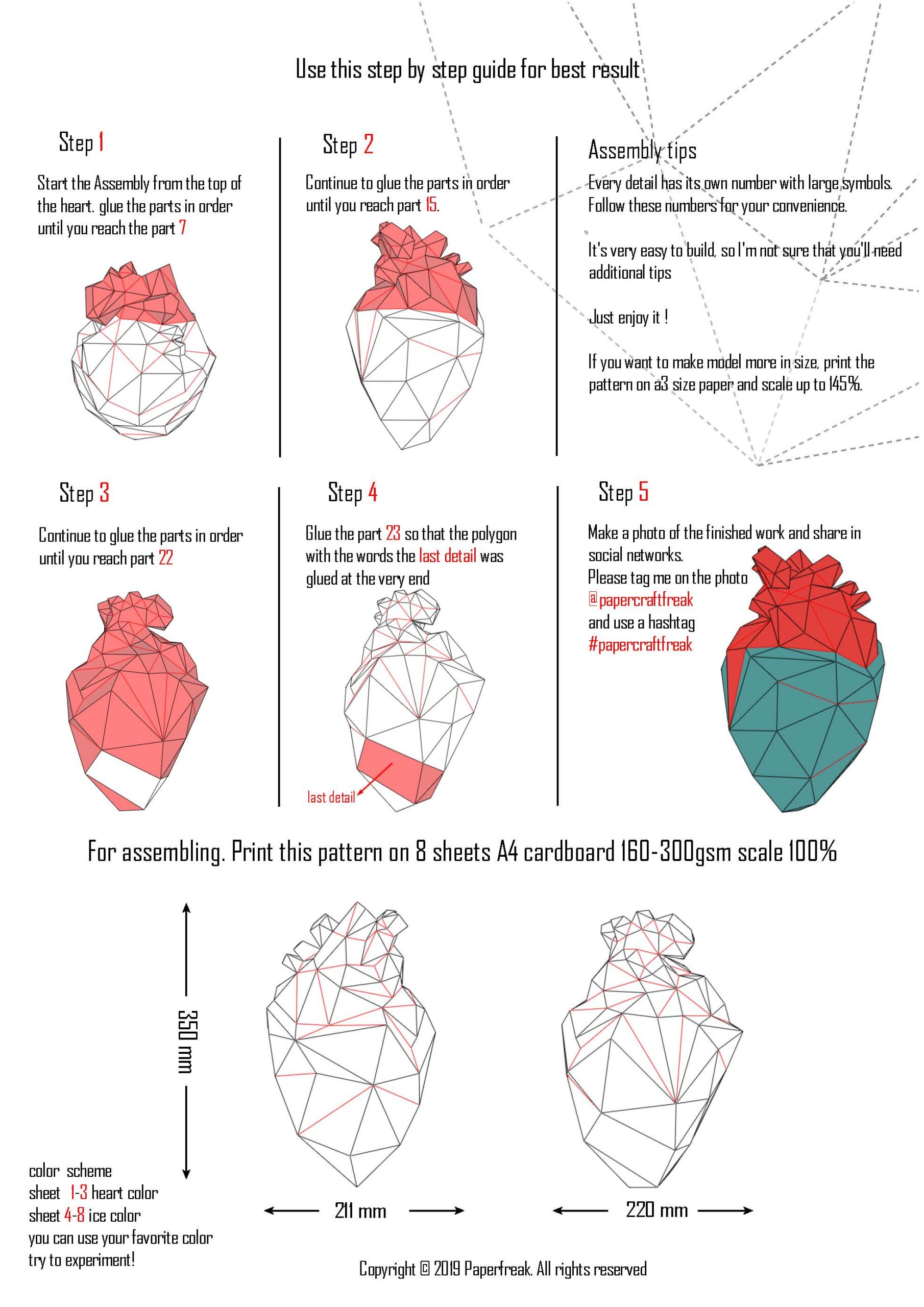 Use this step by step guide for best result

Step 1

Start the Assembly from the top of the heart. glue the parts in order until you reach the part 7

Step 2

Continue to glue the parts in order until you reach part 15.

Assembly tips

Every detail has its own number with large symbols. Follow these numbers for your convenience.

It's very easy to build, so I'm not sure that you'll need additional tips

Just enjoy it !

If you want to make model more in size, print the pattern on a3 size paper and scale up to 145%.

Step 3

Continue to glue the parts in order until you reach part 22

Step 4

Glue the part 23 so that the polygon with the words the last detail was glued at the very end

last detail

Step 5

Make a photo of the finished work and share in social networks.
Please tag me on the photo
@papercraftfreak
and use a hashtag
#papercraftfreak

For assembling. Print this pattern on 8 sheets A4 cardboard 160-300gsm scale 100%

350 mm

211 mm

220 mm

color scheme
sheet 1-3 heart color
sheet 4-8 ice color
you can use your favorite color
try to experiment!

Copyright © 2019 Paperfreak. All rights reserved