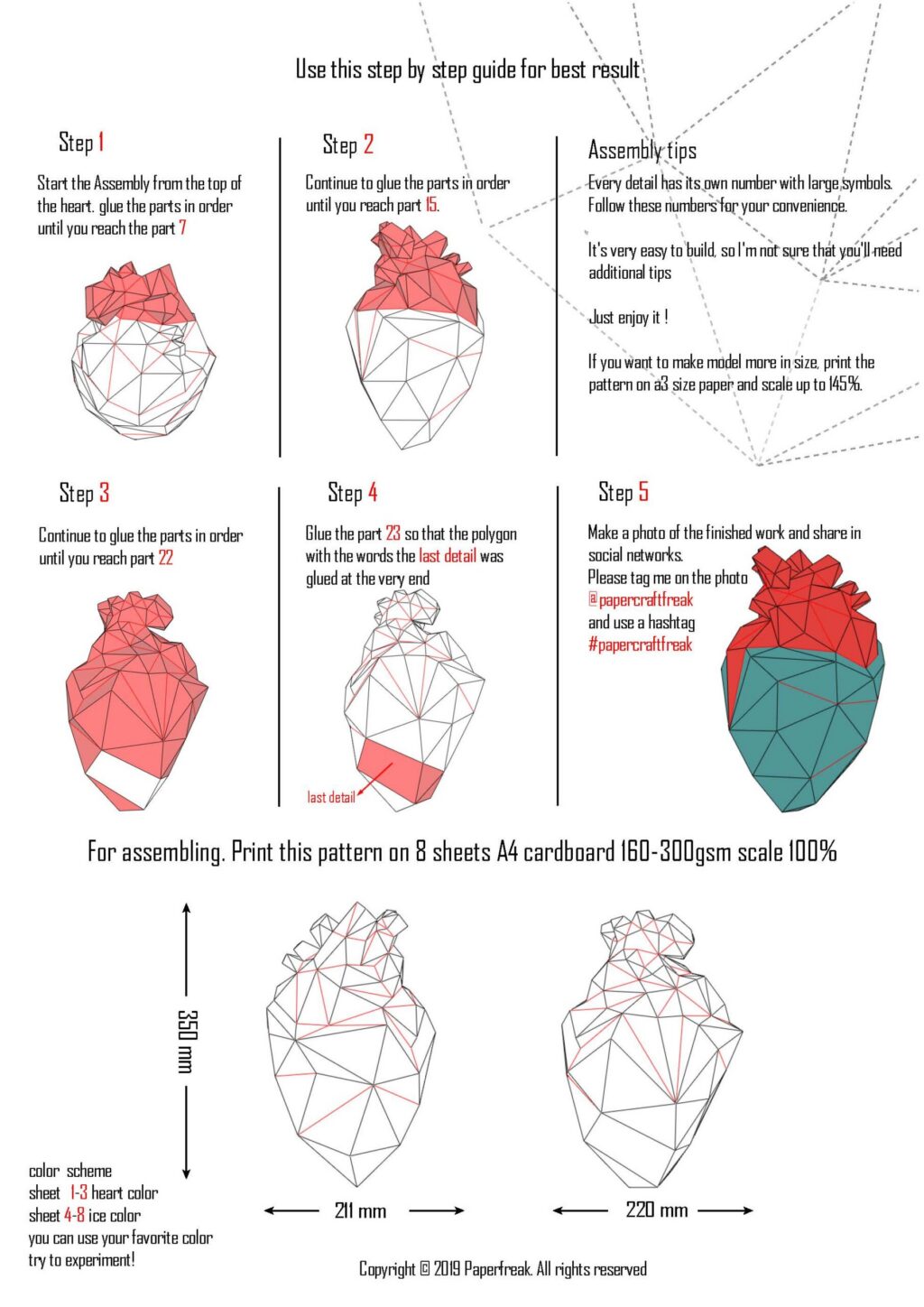 Use this step by step guide for best result

Step 1

Start the Assembly from the top of the heart. glue the parts in order until you reach the part 7

Step 2

Continue to glue the parts in order until you reach part 15.

Assembly tips

Every detail has its own number with large symbols. Follow these numbers for your convenience.

It's very easy to build, so I'm not sure that you'll need additional tips

Just enjoy it !

If you want to make model more in size, print the pattern on a3 size paper and scale up to 145%.

Step 3

Continue to glue the parts in order until you reach part 22

Step 4

Glue the part 23 so that the polygon with the words the last detail was glued at the very end

last detail

Step 5

Make a photo of the finished work and share in social networks.
Please tag me on the photo
@papercraftfreak
and use a hashtag
#papercraftfreak

For assembling. Print this pattern on 8 sheets A4 cardboard 160-300gsm scale 100%

350 mm

211 mm

220 mm

color scheme
sheet 1-3 heart color
sheet 4-8 ice color
you can use your favorite color
try to experiment!

Copyright © 2019 Paperfreak. All rights reserved