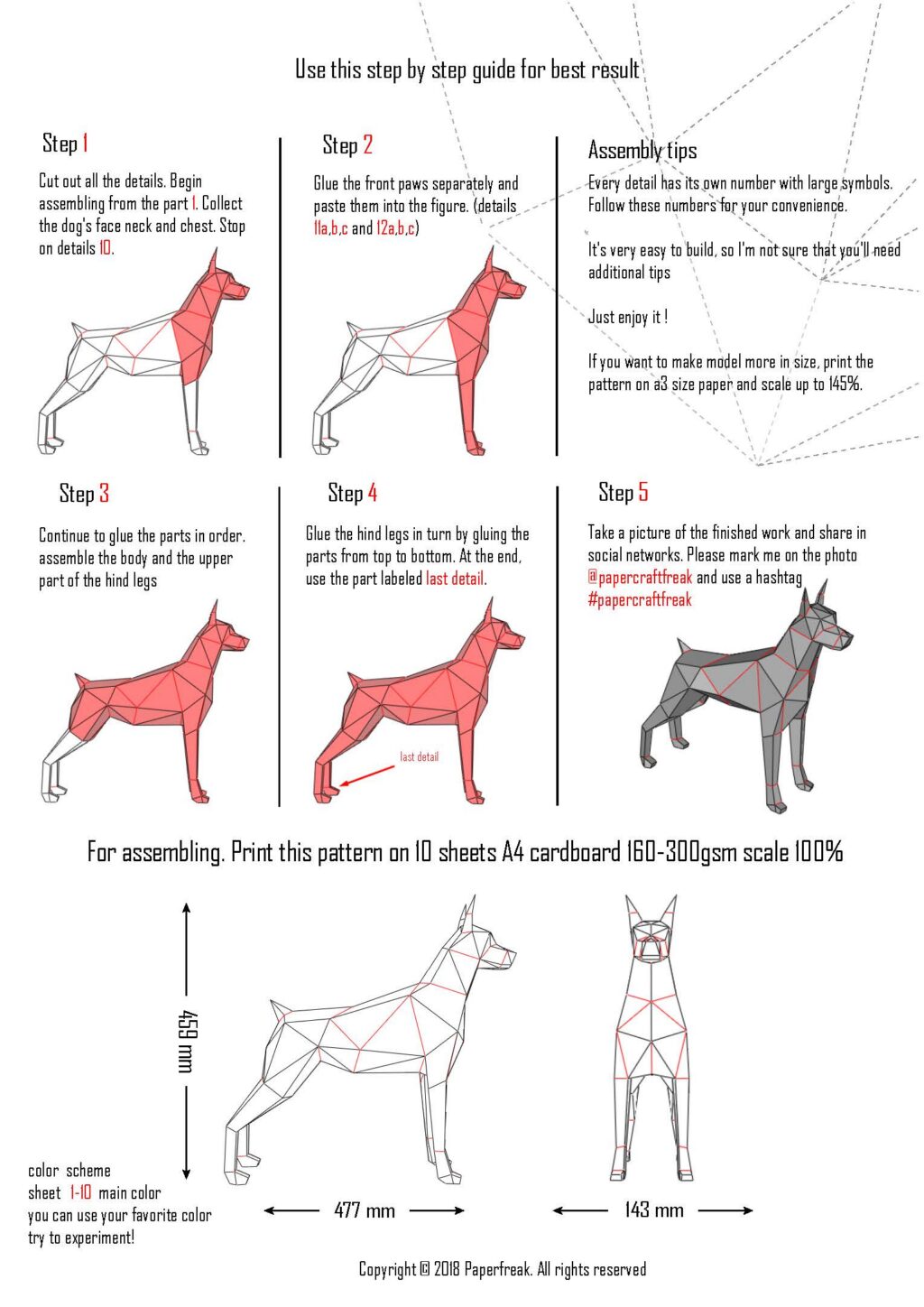 Use this step by step guide for best result

Step 1

Cut out all the details. Begin assembling from the part 1. Collect the dog's face neck and chest. Stop on details 10.

Step 2

Glue the front paws separately and paste them into the figure. (details 11a,b,c and 12a,b,c)

Assembly tips

Every detail has its own number with large symbols. Follow these numbers for your convenience.

It's very easy to build, so I'm not sure that you'll need additional tips

Just enjoy it !

If you want to make model more in size, print the pattern on a3 size paper and scale up to 145%.

Step 3

Continue to glue the parts in order. assemble the body and the upper part of the hind legs

Step 4

Glue the hind legs in turn by gluing the parts from top to bottom. At the end, use the part labeled last detail.

last detail

Step 5

Take a picture of the finished work and share in social networks. Please mark me on the photo @papercraftfreak and use a hashtag #papercraftfreak

For assembling. Print this pattern on 10 sheets A4 cardboard 160-300gsm scale 100%

459 mm

477 mm

143 mm

color scheme
sheet 1-10 main color
you can use your favorite color
try to experiment!

Copyright © 2018 Paperfreak. All rights reserved