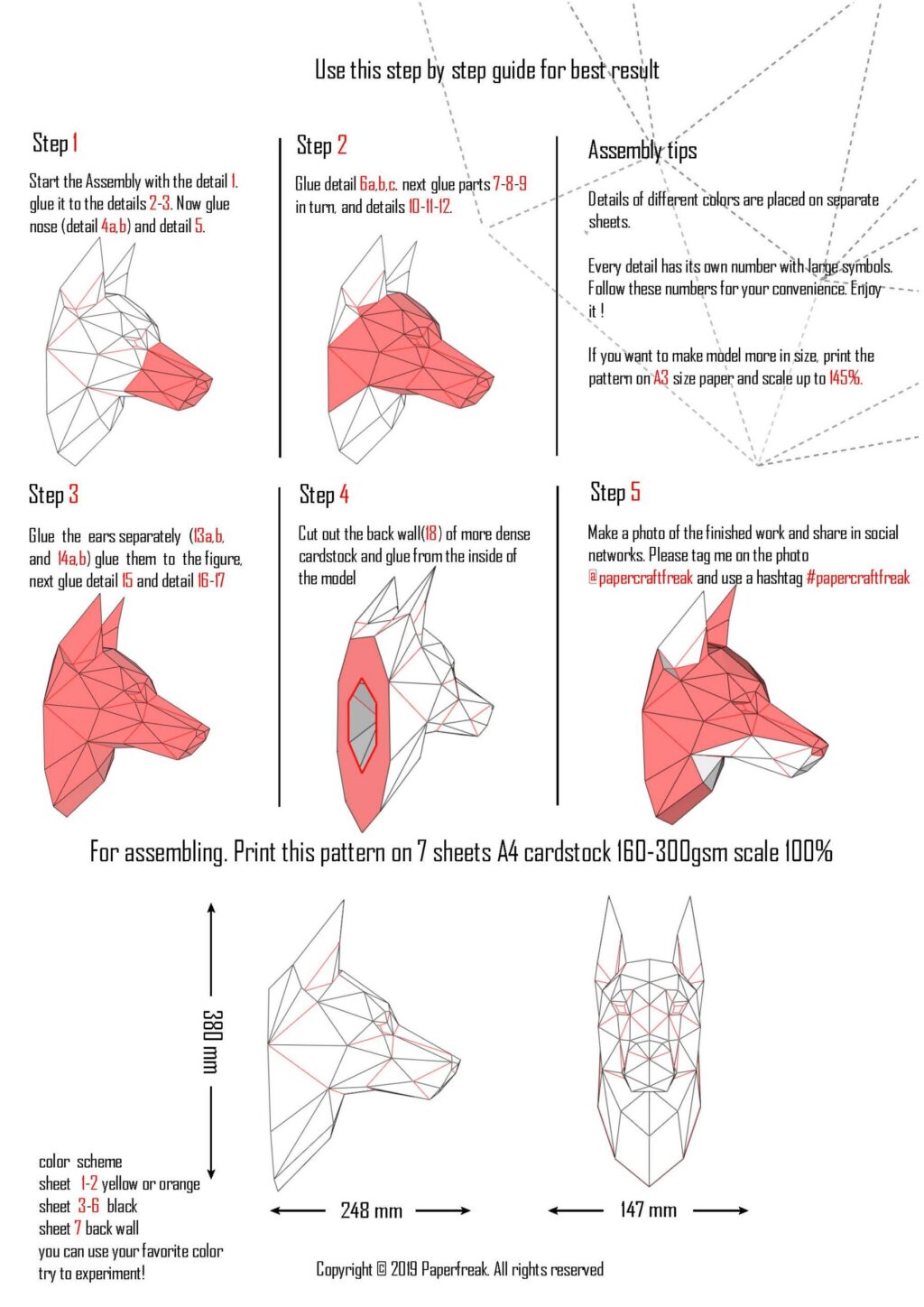 Use this step by step guide for best result

Step 1

Start the Assembly with the detail 1. glue it to the details 2-3. Now glue nose (detail 4a,b) and detail 5.

Step 2

Glue detail 6a,b,c. next glue parts 7-8-9 in turn, and details 10-11-12.

Assembly tips

Details of different colors are placed on separate sheets.

Every detail has its own number with large symbols. Follow these numbers for your convenience. Enjoy it !

If you want to make model more in size, print the pattern on A3 size paper and scale up to 145%.

Step 3

Glue the ears separately (13a,b, and 14a,b) glue them to the figure, next glue detail 15 and detail 16-17

Step 4

Cut out the back wall(18) of more dense cardstock and glue from the inside of the model

Step 5

Make a photo of the finished work and share in social networks. Please tag me on the photo @papercraftfreak and use a hashtag #papercraftfreak

For assembling. Print this pattern on 7 sheets A4 cardstock 160-300gsm scale 100%

380 mm

248 mm

147 mm

color scheme
sheet 1-2 yellow or orange
sheet 3-6 black
sheet 7 back wall
you can use your favorite color
try to experiment!

Copyright © 2019 Paperfreak. All rights reserved