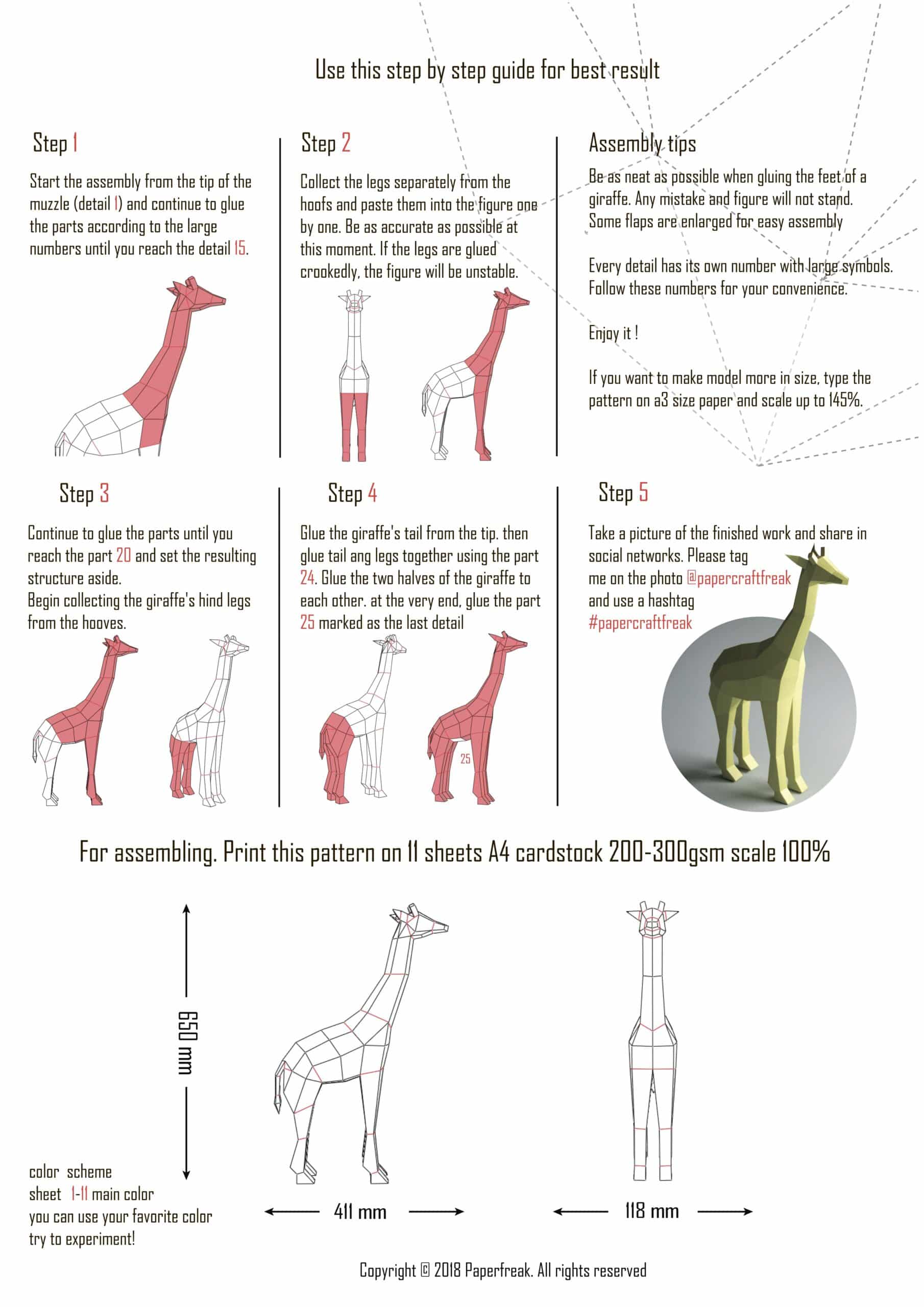 Use this step by step guide for best result

Step 1

Start the assembly from the tip of the muzzle (detail 1) and continue to glue the parts according to the large numbers until you reach the detail 15.

Step 2

Collect the legs separately from the hoofs and paste them into the figure one by one. Be as accurate as possible at this moment. If the legs are glued crookedly, the figure will be unstable.

Assembly tips

Be as neat as possible when gluing the feet of a giraffe. Any mistake and figure will not stand. Some flaps are enlarged for easy assembly

Every detail has its own number with large symbols. Follow these numbers for your convenience.

Enjoy it !

If you want to make model more in size, type the pattern on a3 size paper and scale up to 145%.

Step 3

Continue to glue the parts until you reach the part 20 and set the resulting structure aside.
Begin collecting the giraffe's hind legs from the hooves.

Step 4

Glue the giraffe's tail from the tip. then glue tail ang legs together using the part 24. Glue the two halves of the giraffe to each other. at the very end, glue the part 25 marked as the last detail

25

Step 5

Take a picture of the finished work and share in social networks. Please tag me on the photo @papercraftfreak and use a hashtag #papercraftfreak

For assembling. Print this pattern on 11 sheets A4 cardstock 200-300gsm scale 100%

650 mm

411 mm

118 mm

color scheme
sheet 1-11 main color
you can use your favorite color
try to experiment!

Copyright © 2018 Paperfreak. All rights reserved