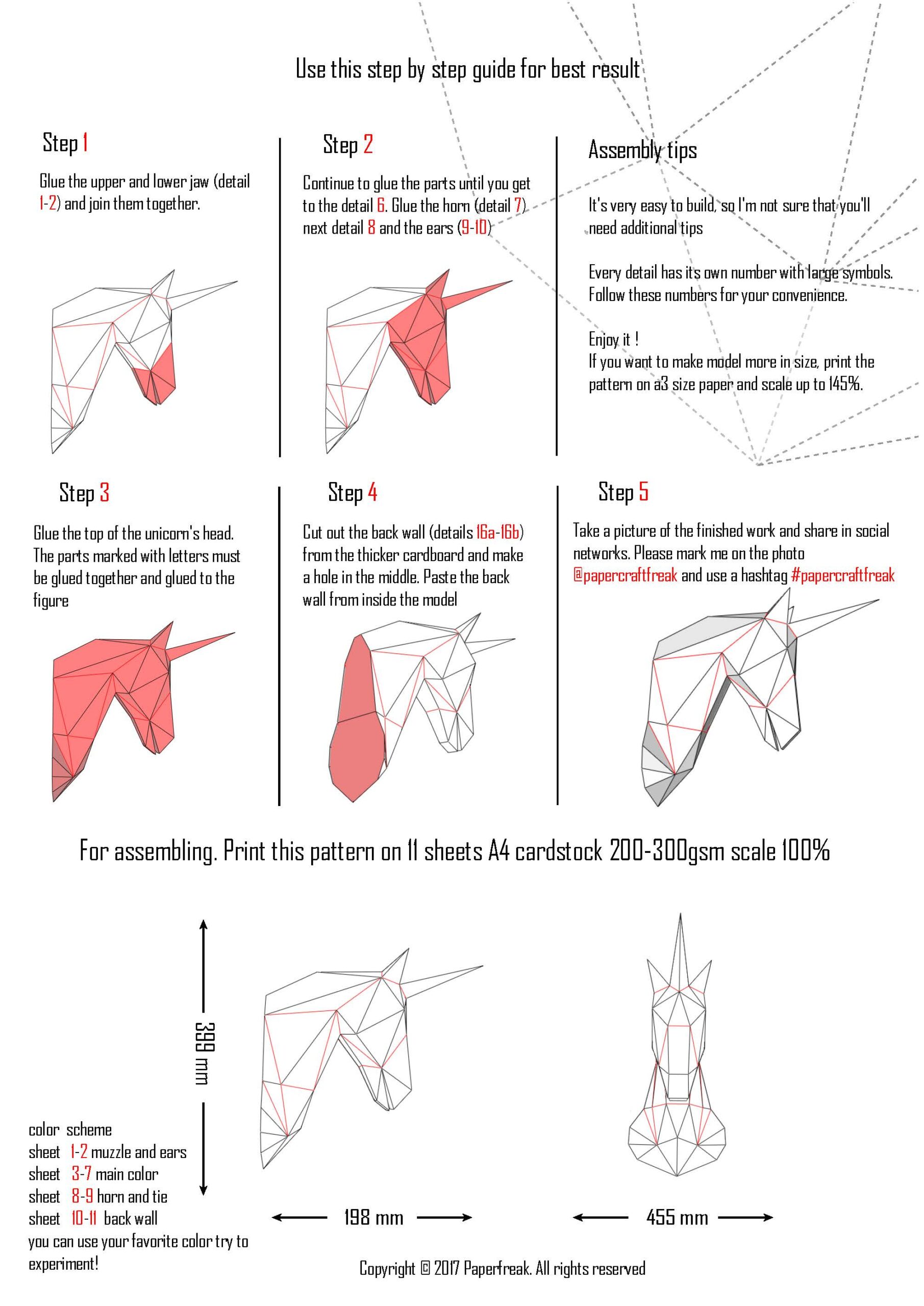 Use this step by step guide for best result

Step 1

Glue the upper and lower jaw (detail 1-2) and join them together.

Step 2

Continue to glue the parts until you get to the detail 6. Glue the horn (detail 7) next detail 8 and the ears (9-10)

Assembly tips

It's very easy to build, so I'm not sure that you'll need additional tips

Every detail has its own number with large symbols. Follow these numbers for your convenience.

Enjoy it !
If you want to make model more in size, print the pattern on a3 size paper and scale up to 145%.

Step 3

Glue the top of the unicorn's head. The parts marked with letters must be glued together and glued to the figure

Step 4

Cut out the back wall (details 16a-16b) from the thicker cardboard and make a hole in the middle. Paste the back wall from inside the model

Step 5

Take a picture of the finished work and share in social networks. Please mark me on the photo @papercraftfreak and use a hashtag #papercraftfreak

For assembling. Print this pattern on 11 sheets A4 cardstock 200-300gsm scale 100%

399 mm

color scheme
sheet 1-2 muzzle and ears
sheet 3-7 main color
sheet 8-9 horn and tie
sheet 10-11 back wall
you can use your favorite color try to experiment!

198 mm

455 mm

Copyright © 2017 Paperfreak. All rights reserved