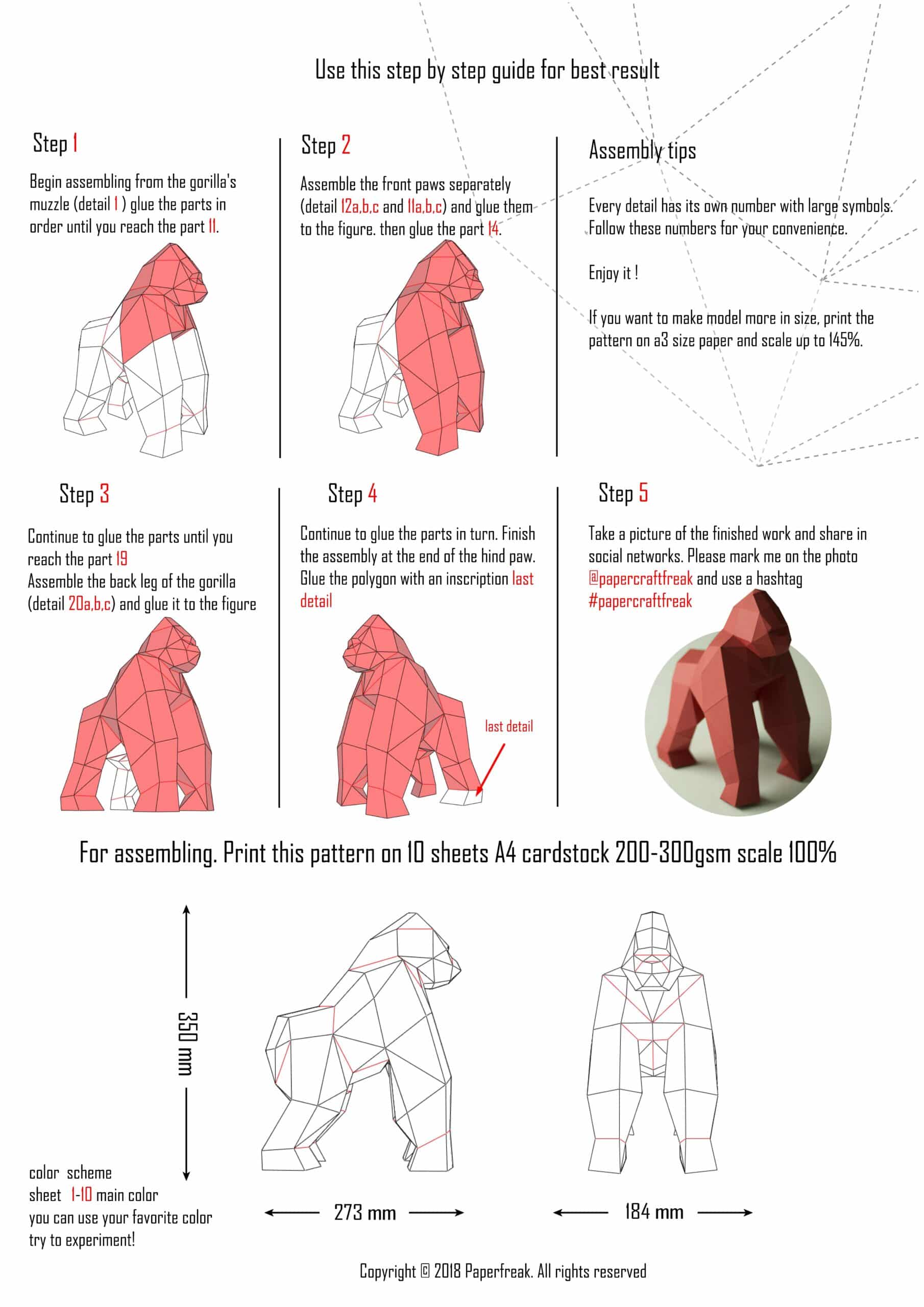 Use this step by step guide for best result

Step 1

Begin assembling from the gorilla's muzzle (detail 1 ) glue the parts in order until you reach the part 11.

Step 2

Assemble the front paws separately (detail 12a,b,c and 11a,b,c) and glue them to the figure. then glue the part 14.

Assembly tips

Every detail has its own number with large symbols. Follow these numbers for your convenience.

Enjoy it !

If you want to make model more in size, print the pattern on a3 size paper and scale up to 145%.

Step 3

Continue to glue the parts until you reach the part 19
Assemble the back leg of the gorilla (detail 20a,b,c) and glue it to the figure

Step 4

Continue to glue the parts in turn. Finish the assembly at the end of the hind paw. Glue the polygon with an inscription last detail

last detail

Step 5

Take a picture of the finished work and share in social networks. Please mark me on the photo @papercraftfreak and use a hashtag #papercraftfreak

For assembling. Print this pattern on 10 sheets A4 cardstock 200-300gsm scale 100%

350 mm

273 mm

184 mm

color scheme
sheet 1-10 main color
you can use your favorite color
try to experiment!

Copyright © 2018 Paperfreak. All rights reserved