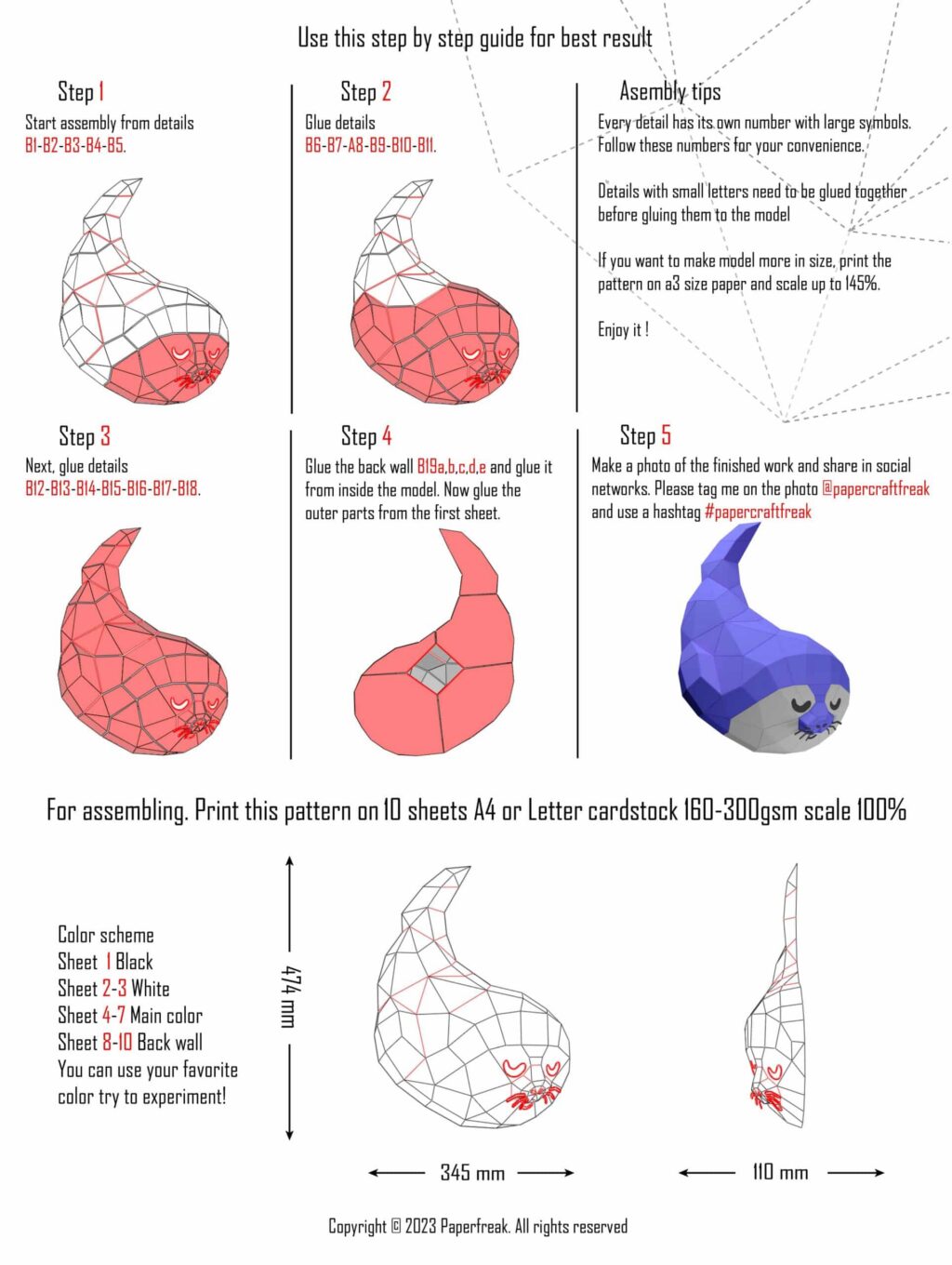 Use this step by step guide for best result

Step 1
Start assembly from details B1-B2-B3-B4-B5.

Step 2
Glue details B6-B7-A8-B9-B10-B11.

Asembly tips
Every detail has its own number with large symbols. Follow these numbers for your convenience.

Details with small letters need to be glued together before gluing them to the model

If you want to make model more in size, print the pattern on a3 size paper and scale up to 145%.

Enjoy it !

Step 3
Next, glue details B12-B13-B14-B15-B16-B17-B18.

Step 4
Glue the back wall B19a,b,c,d,e and glue it from inside the model. Now glue the outer parts from the first sheet.

Step 5
Make a photo of the finished work and share in social networks. Please tag me on the photo @papercraftfreak and use a hashtag #papercraftfreak

For assembling. Print this pattern on 10 sheets A4 or Letter cardstock 160-300gsm scale 100%

Color scheme
Sheet 1 Black
Sheet 2-3 White
Sheet 4-7 Main color
Sheet 8-10 Back wall
You can use your favorite color try to experiment!

474 mm

345 mm

110 mm

Copyright © 2023 Paperfreak. All rights reserved