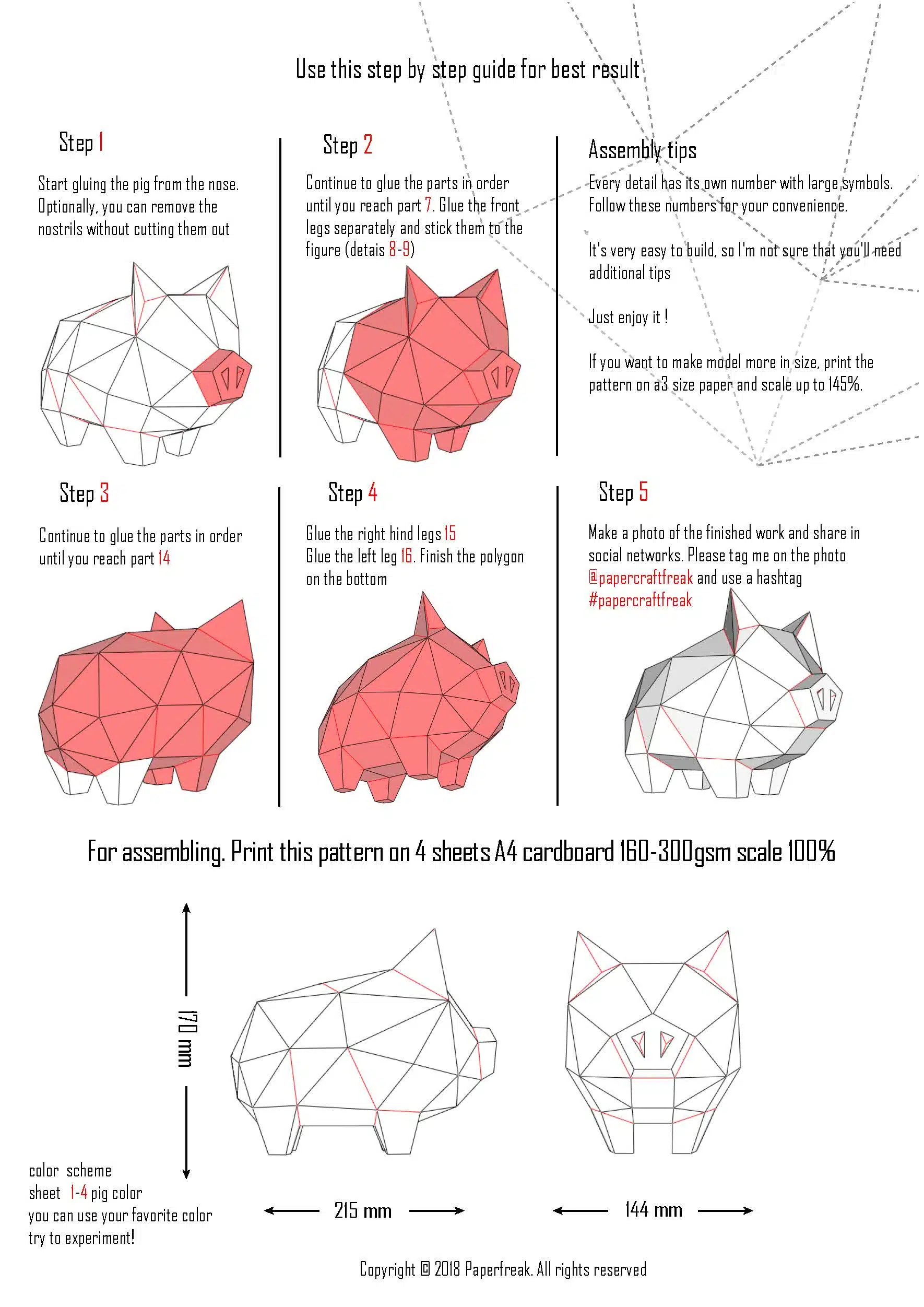 Use this step by step guide for best result

Step 1

Start gluing the pig from the nose. Optionally, you can remove the nostrils without cutting them out

Step 2

Continue to glue the parts in order until you reach part 7. Glue the front legs separately and stick them to the figure (detais 8-9)

Assembly tips

Every detail has its own number with large symbols. Follow these numbers for your convenience.

It's very easy to build, so I'm not sure that you'll need additional tips

Just enjoy it !

If you want to make model more in size, print the pattern on a3 size paper and scale up to 145%.

Step 3

Continue to glue the parts in order until you reach part 14

Step 4

Glue the right hind legs 15
Glue the left leg 16. Finish the polygon on the bottom

Step 5

Make a photo of the finished work and share in social networks. Please tag me on the photo @papercraftfreak and use a hashtag #papercraftfreak

For assembling. Print this pattern on 4 sheets A4 cardboard 160-300gsm scale 100%

170 mm

215 mm

144 mm

color scheme
sheet 1-4 pig color
you can use your favorite color
try to experiment!

Copyright © 2018 Paperfreak. All rights reserved