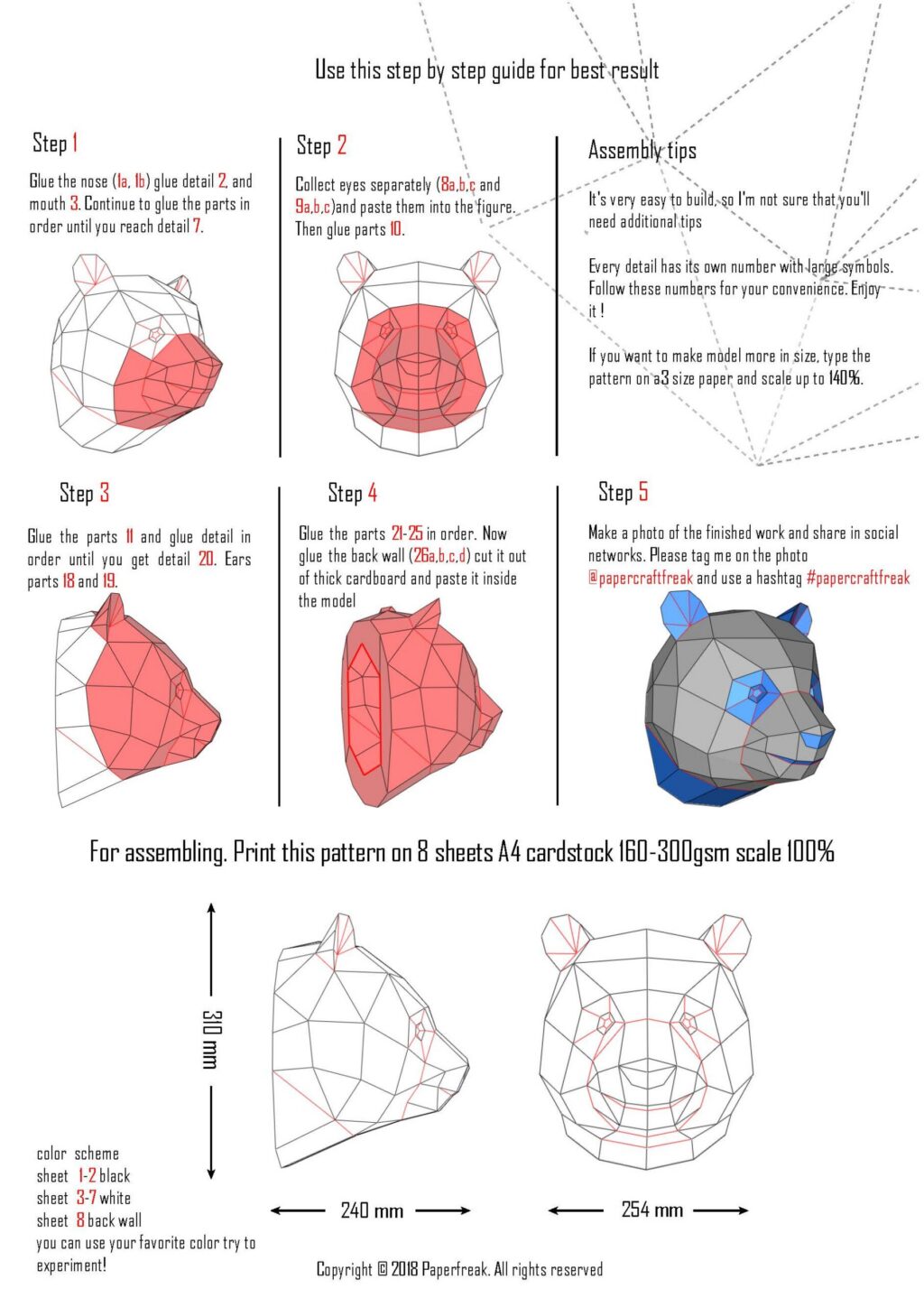 Use this step by step guide for best result

Step 1

Glue the nose (1a, 1b) glue detail 2, and mouth 3. Continue to glue the parts in order until you reach detail 7.

Step 2

Collect eyes separately (8a,b,c and 9a,b,c)and paste them into the figure. Then glue parts 10.

Assembly tips

It's very easy to build, so I'm not sure that you'll need additional tips

Every detail has its own number with large symbols. Follow these numbers for your convenience. Enjoy it !

If you want to make model more in size, type the pattern on a3 size paper and scale up to 140%.

Step 3

Glue the parts 11 and glue detail in order until you get detail 20. Ears parts 18 and 19.

Step 4

Glue the parts 21-25 in order. Now glue the back wall (26a,b,c,d) cut it out of thick cardboard and paste it inside the model

Step 5

Make a photo of the finished work and share in social networks. Please tag me on the photo @papercraftfreak and use a hashtag #papercraftfreak

For assembling. Print this pattern on 8 sheets A4 cardstock 160-300gsm scale 100%

310 mm

240 mm

254 mm

color scheme
sheet 1-2 black
sheet 3-7 white
sheet 8 back wall
you can use your favorite color try to experiment!

Copyright © 2018 Paperfreak. All rights reserved