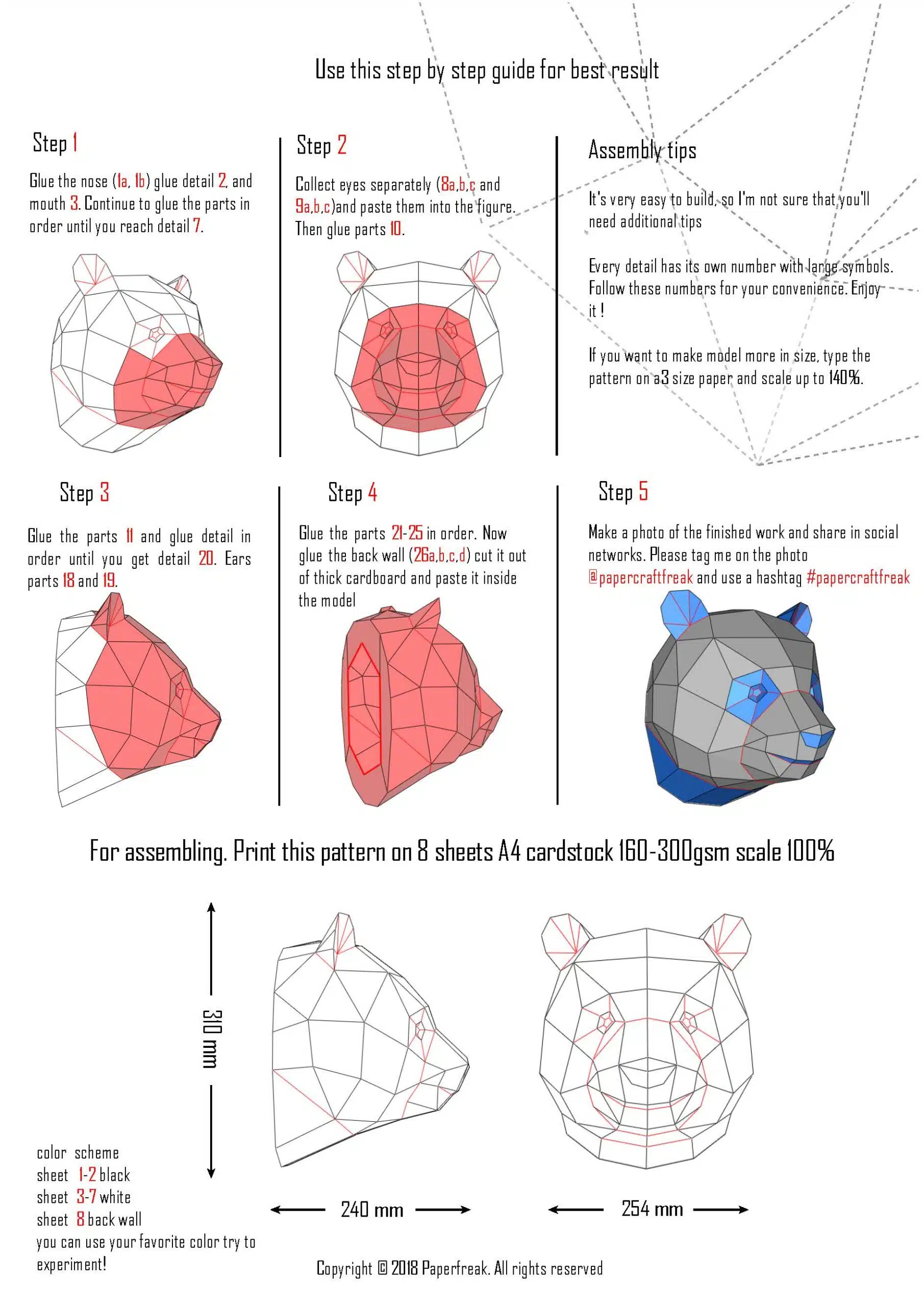 Use this step by step guide for best result

Step 1

Glue the nose (1a, 1b) glue detail 2, and mouth 3. Continue to glue the parts in order until you reach detail 7.

Step 2

Collect eyes separately (8a,b,c and 9a,b,c)and paste them into the figure. Then glue parts 10.

Assembly tips

It's very easy to build, so I'm not sure that you'll need additional tips

Every detail has its own number with large symbols. Follow these numbers for your convenience. Enjoy it !

If you want to make model more in size, type the pattern on a3 size paper and scale up to 140%.

Step 3

Glue the parts 11 and glue detail in order until you get detail 20. Ears parts 18 and 19.

Step 4

Glue the parts 21-25 in order. Now glue the back wall (26a,b,c,d) cut it out of thick cardboard and paste it inside the model

Step 5

Make a photo of the finished work and share in social networks. Please tag me on the photo @papercraftfreak and use a hashtag #papercraftfreak

For assembling. Print this pattern on 8 sheets A4 cardstock 160-300gsm scale 100%

310 mm

240 mm

254 mm

color scheme
sheet 1-2 black
sheet 3-7 white
sheet 8 back wall
you can use your favorite color try to experiment!

Copyright © 2018 Paperfreak. All rights reserved