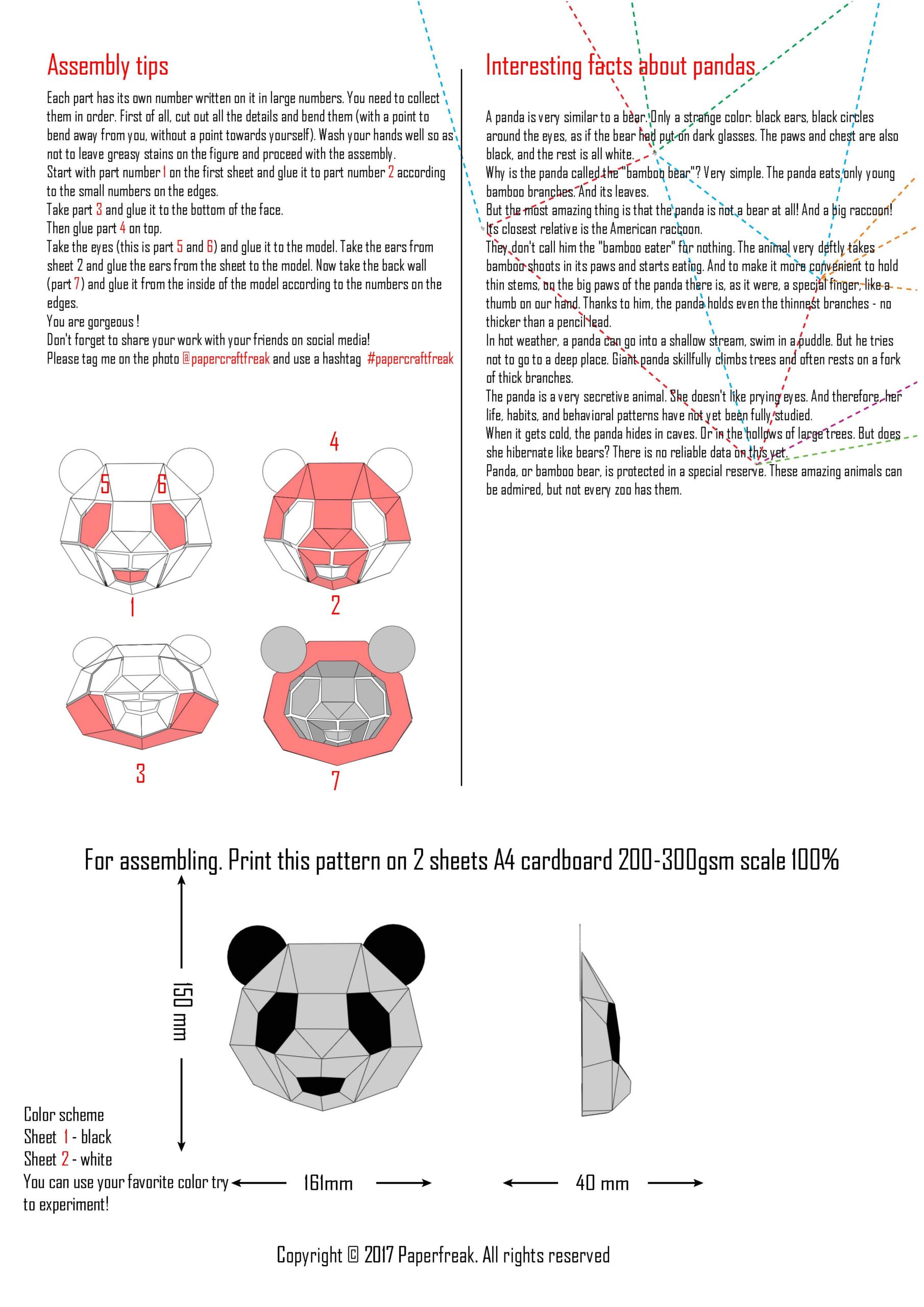 Assembly tips

Each part has its own number written on it in large numbers. You need to collect them in order. First of all, cut out all the details and bend them (with a point to bend away from you, without a point towards yourself). Wash your hands well so as not to leave greasy stains on the figure and proceed with the assembly.
Start with part number 1 on the first sheet and glue it to part number 2 according to the small numbers on the edges.
Take part 3 and glue it to the bottom of the face.
Then glue part 4 on top.
Take the eyes (this is part 5 and 6) and glue it to the model. Take the ears from sheet 2 and glue the ears from the sheet to the model. Now take the back wall (part 7) and glue it from the inside of the model according to the numbers on the edges.
You are gorgeous !
Don't forget to share your work with your friends on social media!
Please tag me on the photo @papercraftfreak and use a hashtag #papercraftfreak

5 6
1
4
2
3
7

Interesting facts about pandas

A panda is very similar to a bear. Only a strange color: black ears, black circles around the eyes, as if the bear had put on dark glasses. The paws and chest are also black, and the rest is all white.
Why is the panda called the "bamboo bear"? Very simple. The panda eats only young bamboo branches. And its leaves.
But the most amazing thing is that the panda is not a bear at all! And a big raccoon! Its closest relative is the American raccoon.
They don't call him the "bamboo eater" for nothing. The animal very deftly takes bamboo shoots in its paws and starts eating. And to make it more convenient to hold thin stems, on the big paws of the panda there is, as it were, a special finger, like a thumb on our hand. Thanks to him, the panda holds even the thinnest branches - no thicker than a pencil lead.
In hot weather, a panda can go into a shallow stream, swim in a puddle. But he tries not to go to a deep place. Giant panda skillfully climbs trees and often rests on a fork of thick branches.
The panda is a very secretive animal. She doesn't like prying eyes. And therefore, her life, habits, and behavioral patterns have not yet been fully studied.
When it gets cold, the panda hides in caves. Or in the hollows of large trees. But does she hibernate like bears? There is no reliable data on this yet.
Panda, or bamboo bear, is protected in a special reserve. These amazing animals can be admired, but not every zoo has them.

For assembling. Print this pattern on 2 sheets A4 cardboard 200-300gsm scale 100%

150 mm

Color scheme
Sheet 1 - black
Sheet 2 - white
You can use your favorite color try to experiment!

161mm

40 mm

Copyright © 2017 Paperfreak. All rights reserved