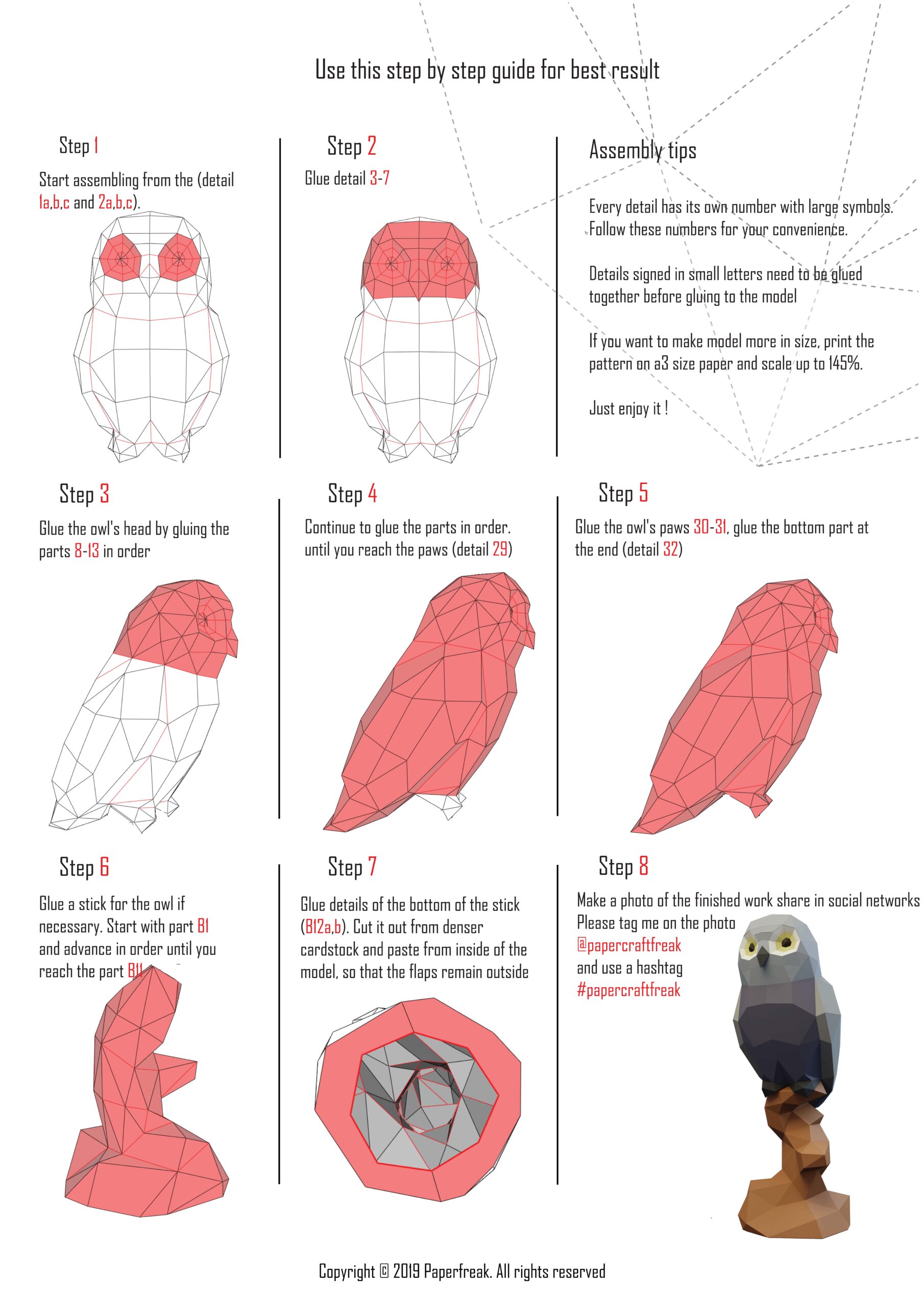 Use this step by step guide for best result

Step 1

Start assembling from the (detail 1a,b,c and 2a,b,c).

Step 2

Glue detail 3-7

Assembly tips

Every detail has its own number with large symbols. Follow these numbers for your convenience.

Details signed in small letters need to be glued together before gluing to the model

If you want to make model more in size, print the pattern on a3 size paper and scale up to 145%.

Just enjoy it !

Step 3

Glue the owl's head by gluing the parts 8-13 in order

Step 4

Continue to glue the parts in order. until you reach the paws (detail 29)

Step 5

Glue the owl's paws 30-31, glue the bottom part at the end (detail 32)

Step 6

Glue a stick for the owl if necessary. Start with part B1 and advance in order until you reach the part B11

Step 7

Glue details of the bottom of the stick (B12a,b). Cut it out from denser cardstock and paste from inside of the model, so that the flaps remain outside

Step 8

Make a photo of the finished work share in social networks
Please tag me on the photo
@papercraftfreak
and use a hashtag
#papercraftfreak

Copyright © 2019 Paperfreak. All rights reserved