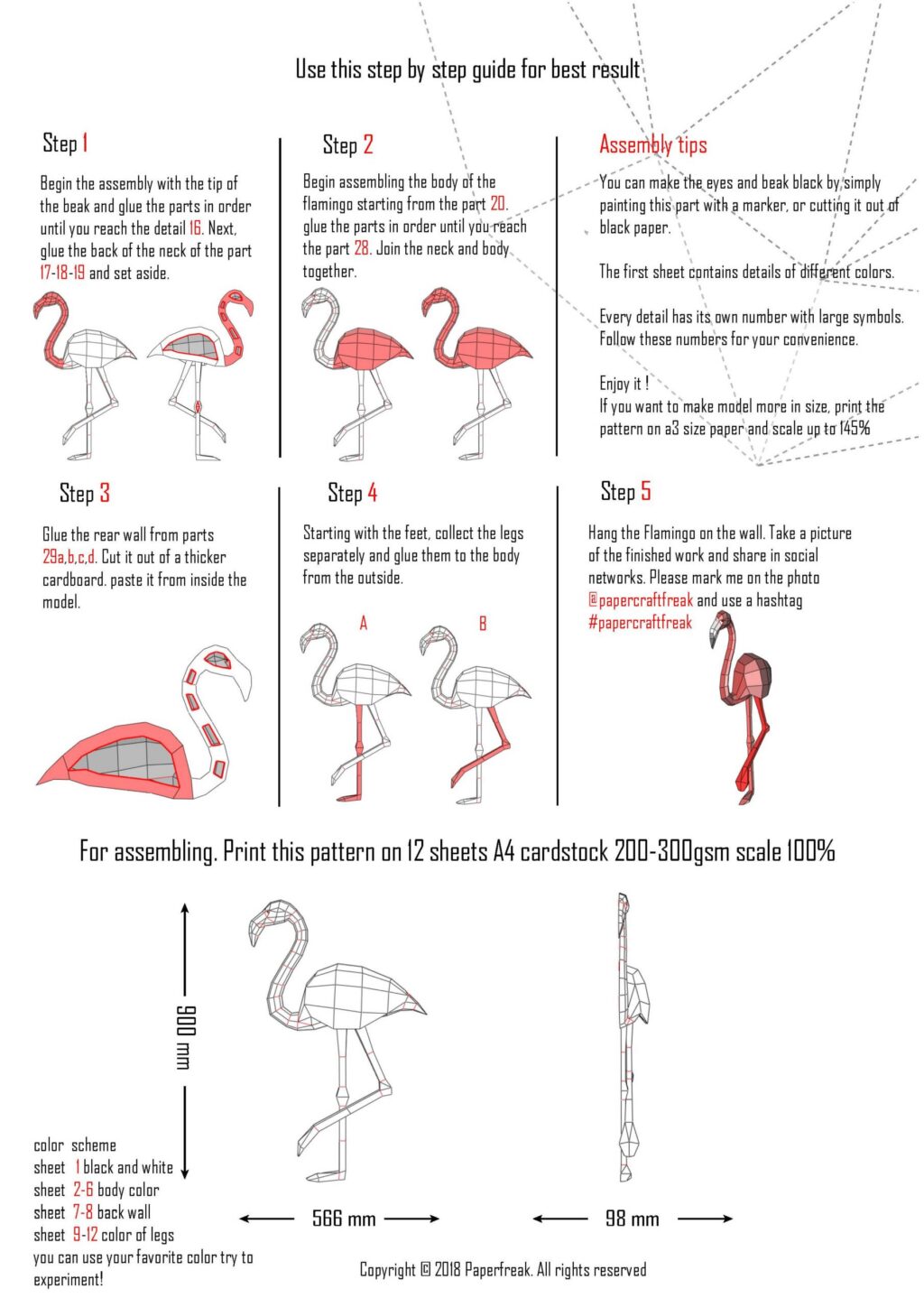 Use this step by step guide for best result

Step 1

Begin the assembly with the tip of the beak and glue the parts in order until you reach the detail 16. Next, glue the back of the neck of the part 17-18-19 and set aside.

Step 2

Begin assembling the body of the flamingo starting from the part 20. glue the parts in order until you reach the part 28. Join the neck and body together.

Assembly tips

You can make the eyes and beak black by simply painting this part with a marker, or cutting it out of black paper.

The first sheet contains details of different colors.

Every detail has its own number with large symbols. Follow these numbers for your convenience.

Enjoy it !
If you want to make model more in size, print the pattern on a3 size paper and scale up to 145%

Step 3

Glue the rear wall from parts 29a,b,c,d. Cut it out of a thicker cardboard. paste it from inside the model.

Step 4

Starting with the feet, collect the legs separately and glue them to the body from the outside.

A

B

Step 5

Hang the Flamingo on the wall. Take a picture of the finished work and share in social networks. Please mark me on the photo @papercraftfreak and use a hashtag #papercraftfreak

For assembling. Print this pattern on 12 sheets A4 cardstock 200-300gsm scale 100%

900 mm

566 mm

98 mm

color scheme
sheet 1 black and white
sheet 2-6 body color
sheet 7-8 back wall
sheet 9-12 color of legs
you can use your favorite color try to experiment!

Copyright © 2018 Paperfreak. All rights reserved